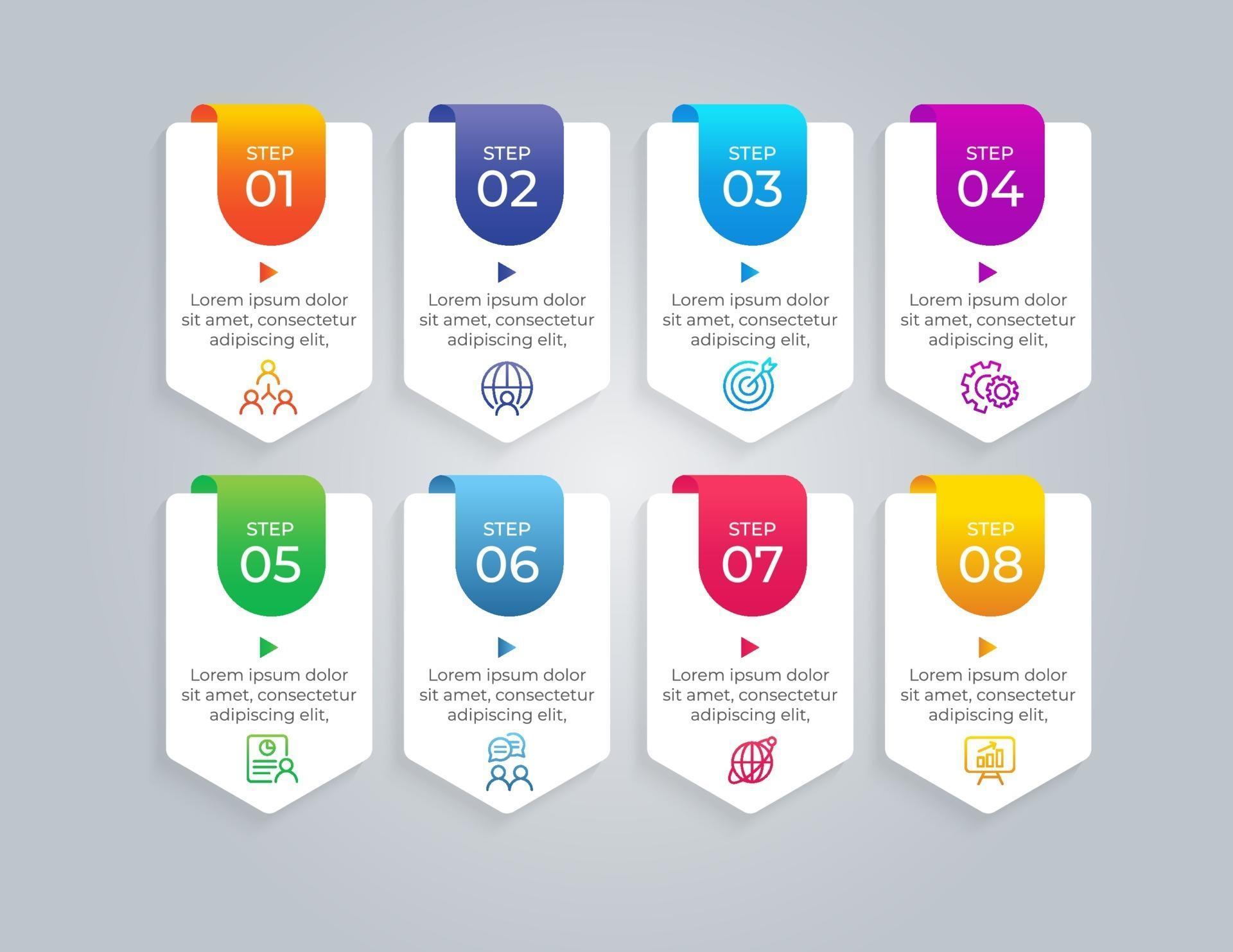 STEP
01

Lorem ipsum dolor sit amet, consectetur adipiscing elit,

STEP
02

Lorem ipsum dolor sit amet, consectetur adipiscing elit,

STEP
03

Lorem ipsum dolor sit amet, consectetur adipiscing elit,

STEP
04

Lorem ipsum dolor sit amet, consectetur adipiscing elit,

STEP
05

Lorem ipsum dolor sit amet, consectetur adipiscing elit,

STEP
06

Lorem ipsum dolor sit amet, consectetur adipiscing elit,

STEP
07

Lorem ipsum dolor sit amet, consectetur adipiscing elit,

STEP
08

Lorem ipsum dolor sit amet, consectetur adipiscing elit,