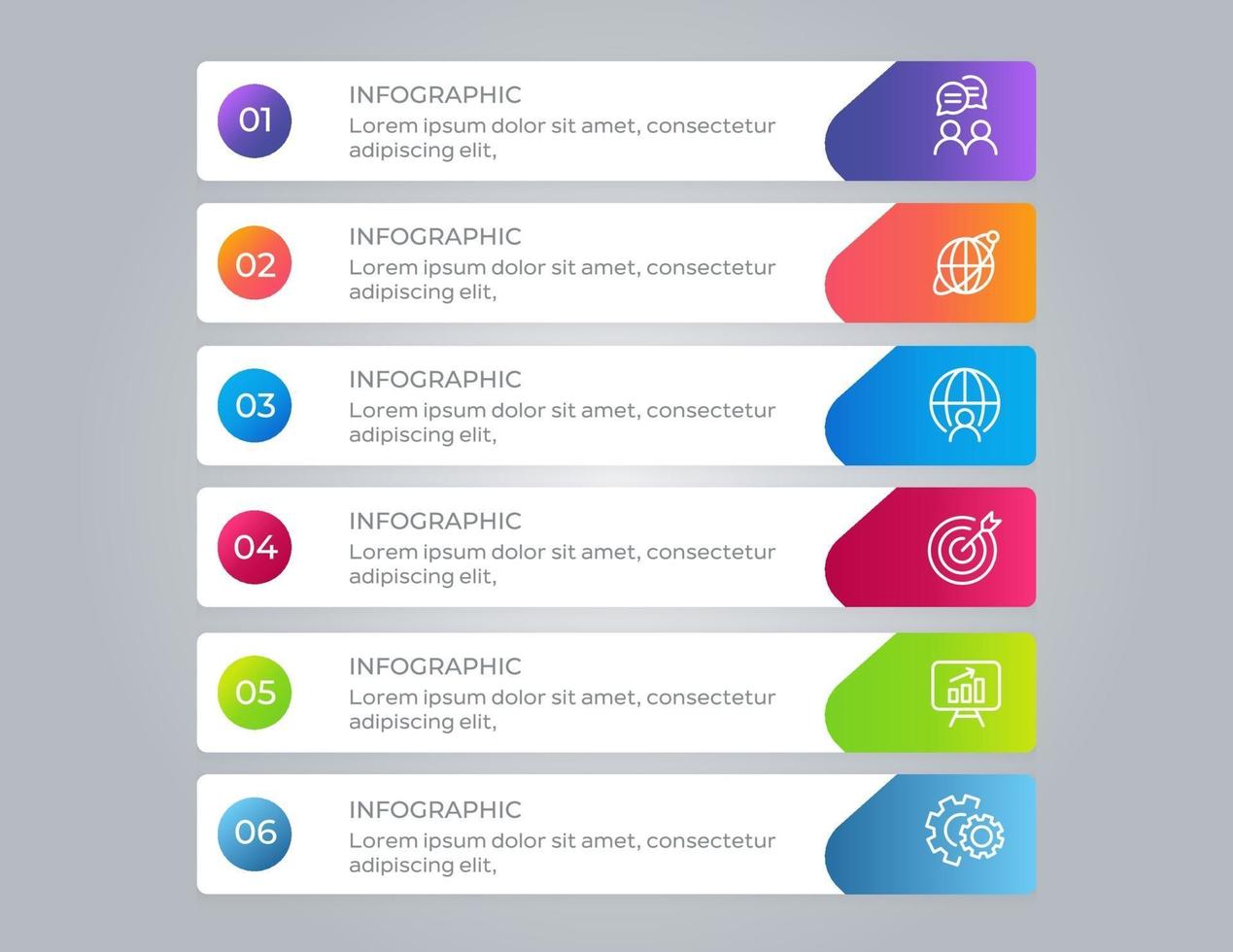 01

INFOGRAPHIC
Lorem ipsum dolor sit amet, consectetur adipiscing elit,

02

INFOGRAPHIC
Lorem ipsum dolor sit amet, consectetur adipiscing elit,

03

INFOGRAPHIC
Lorem ipsum dolor sit amet, consectetur adipiscing elit,

04

INFOGRAPHIC
Lorem ipsum dolor sit amet, consectetur adipiscing elit,

05

INFOGRAPHIC
Lorem ipsum dolor sit amet, consectetur adipiscing elit,

06

INFOGRAPHIC
Lorem ipsum dolor sit amet, consectetur adipiscing elit,