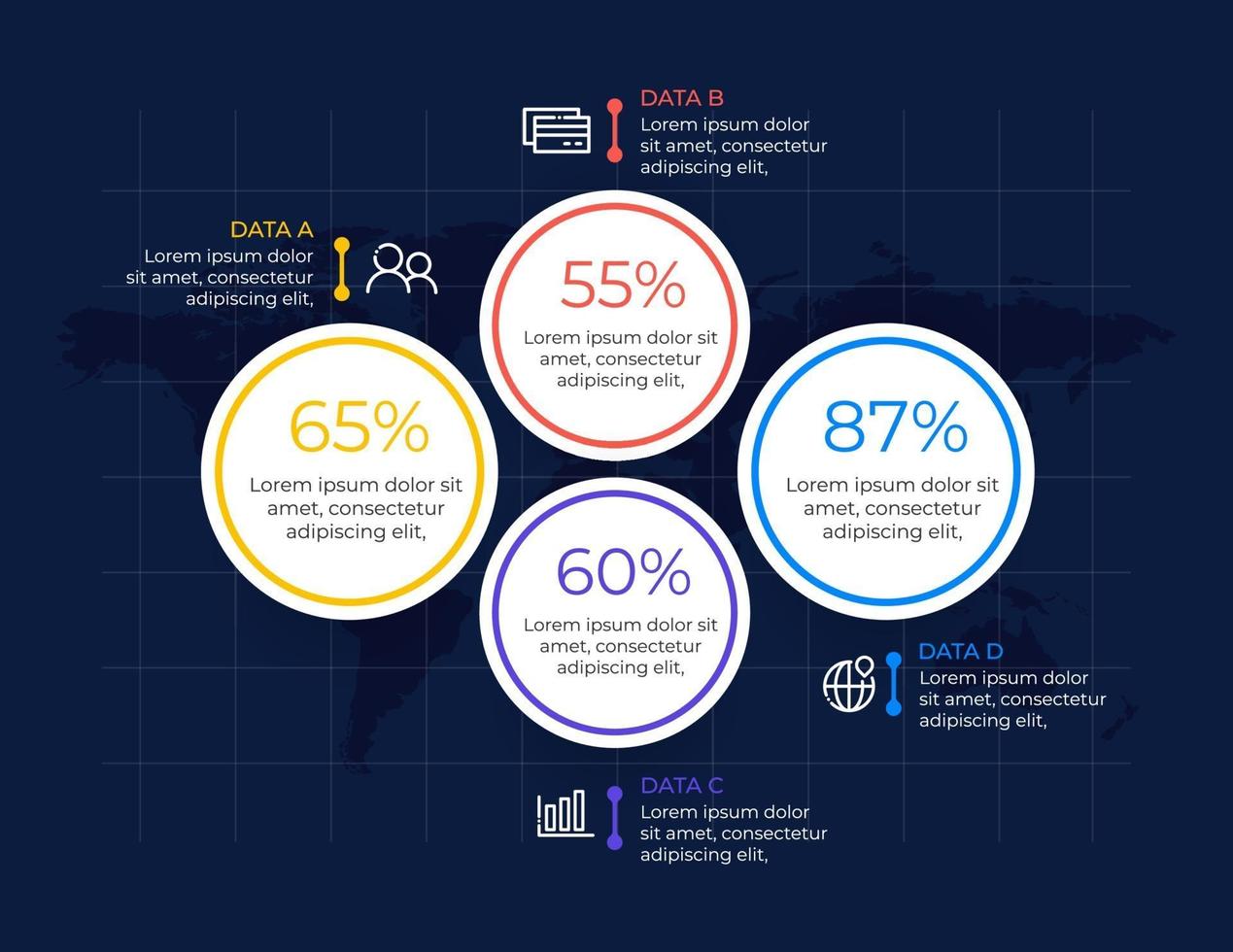 DATA B
Lorem ipsum dolor sit amet, consectetur adipiscing elit,

DATA A
Lorem ipsum dolor sit amet, consectetur adipiscing elit,

55%
Lorem ipsum dolor sit amet, consectetur adipiscing elit,

65%
Lorem ipsum dolor sit amet, consectetur adipiscing elit,

87%
Lorem ipsum dolor sit amet, consectetur adipiscing elit,

60%
Lorem ipsum dolor sit amet, consectetur adipiscing elit,

DATA D
Lorem ipsum dolor sit amet, consectetur adipiscing elit,

DATA C
Lorem ipsum dolor sit amet, consectetur adipiscing elit,