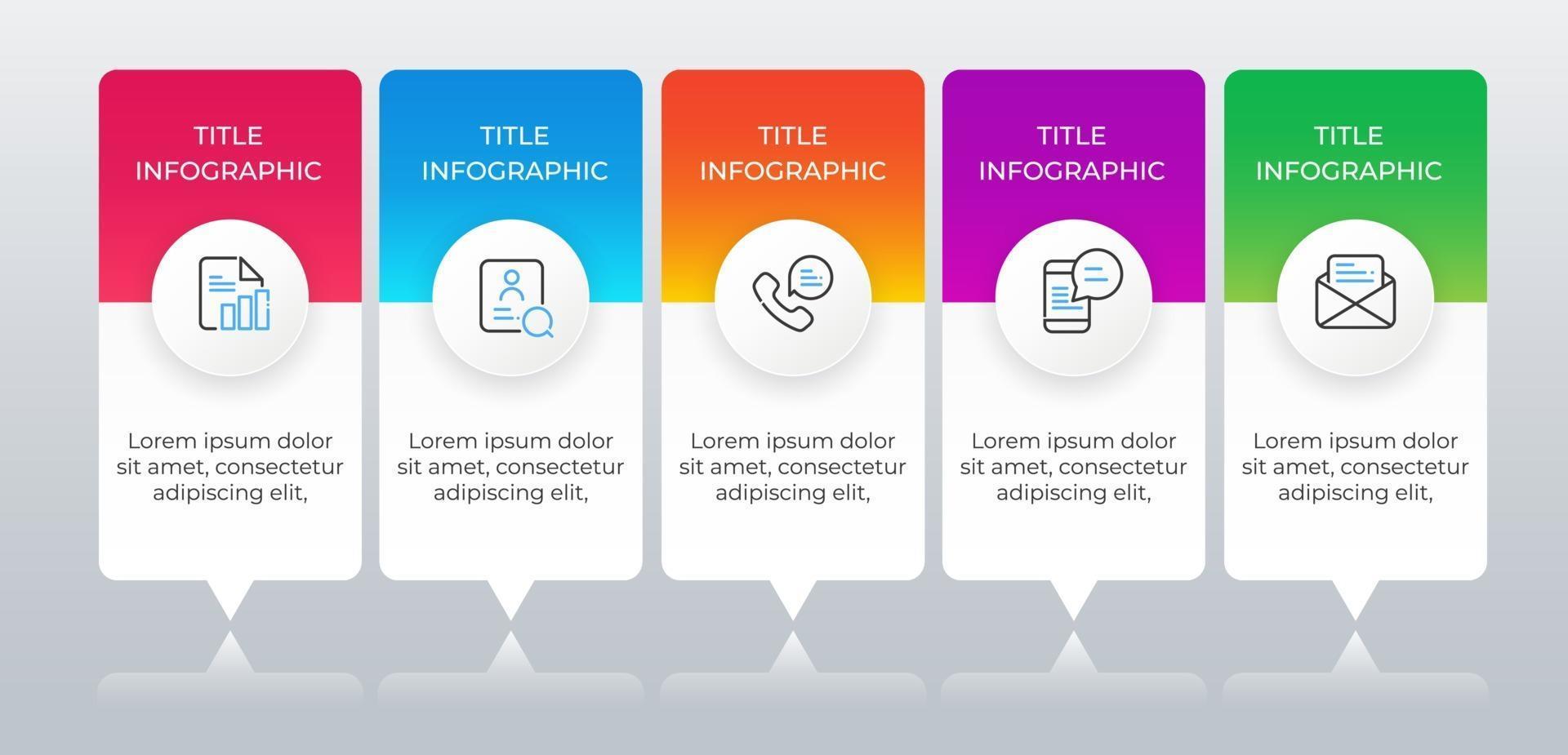 TITLE INFOGRAPHIC

Lorem ipsum dolor sit amet, consectetur adipiscing elit,

TITLE INFOGRAPHIC

Lorem ipsum dolor sit amet, consectetur adipiscing elit,

TITLE INFOGRAPHIC

Lorem ipsum dolor sit amet, consectetur adipiscing elit,

TITLE INFOGRAPHIC

Lorem ipsum dolor sit amet, consectetur adipiscing elit,

TITLE INFOGRAPHIC

Lorem ipsum dolor sit amet, consectetur adipiscing elit,