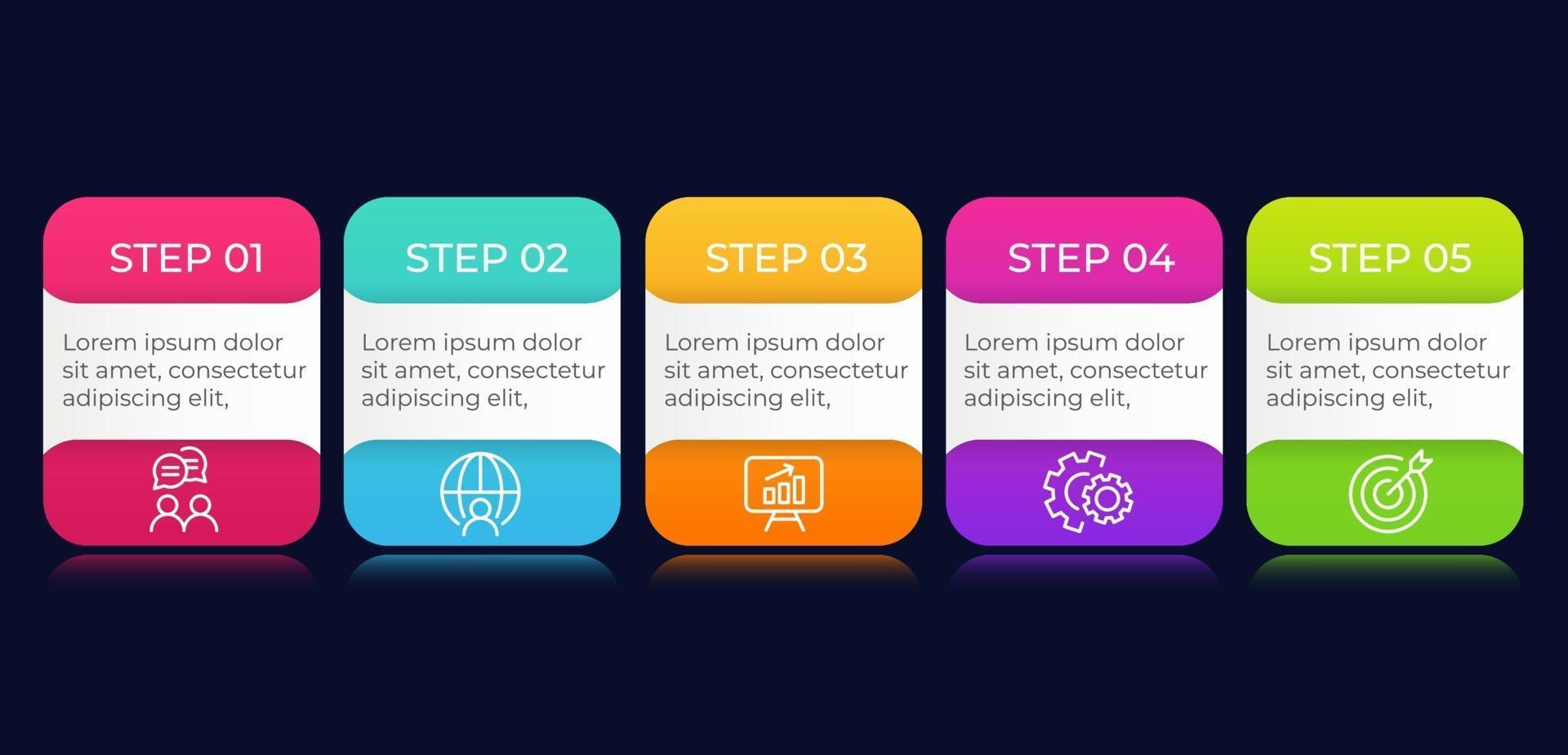 STEP 01

Lorem ipsum dolor sit amet, consectetur adipiscing elit,

STEP 02

Lorem ipsum dolor sit amet, consectetur adipiscing elit,

STEP 03

Lorem ipsum dolor sit amet, consectetur adipiscing elit,

STEP 04

Lorem ipsum dolor sit amet, consectetur adipiscing elit,

STEP 05

Lorem ipsum dolor sit amet, consectetur adipiscing elit,