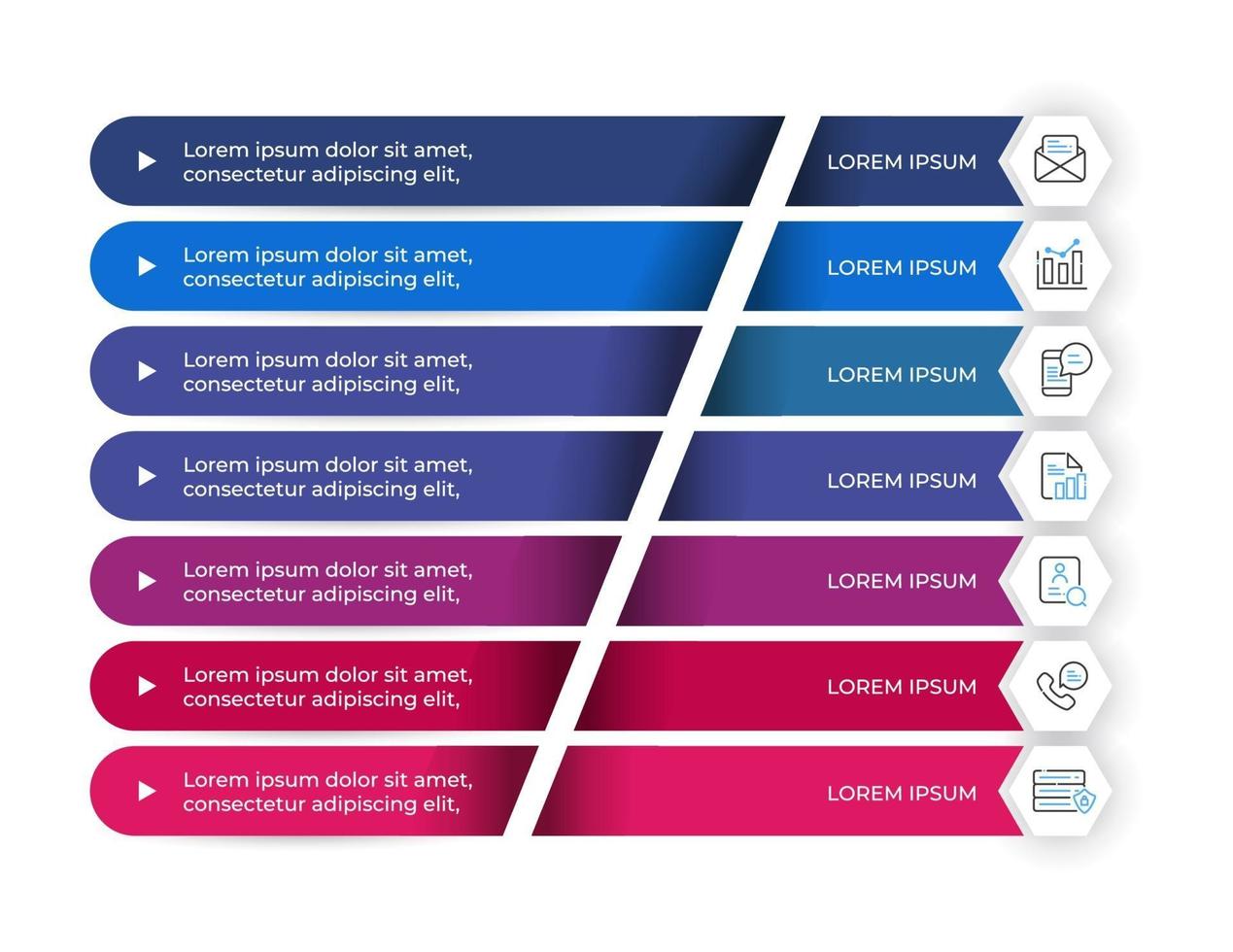 Lorem ipsum dolor sit amet, consectetur adipiscing elit,

LOREM IPSUM

Lorem ipsum dolor sit amet, consectetur adipiscing elit,

LOREM IPSUM

Lorem ipsum dolor sit amet, consectetur adipiscing elit,

LOREM IPSUM

Lorem ipsum dolor sit amet, consectetur adipiscing elit,

LOREM IPSUM

Lorem ipsum dolor sit amet, consectetur adipiscing elit,

LOREM IPSUM

Lorem ipsum dolor sit amet, consectetur adipiscing elit,

LOREM IPSUM

Lorem ipsum dolor sit amet, consectetur adipiscing elit,

LOREM IPSUM