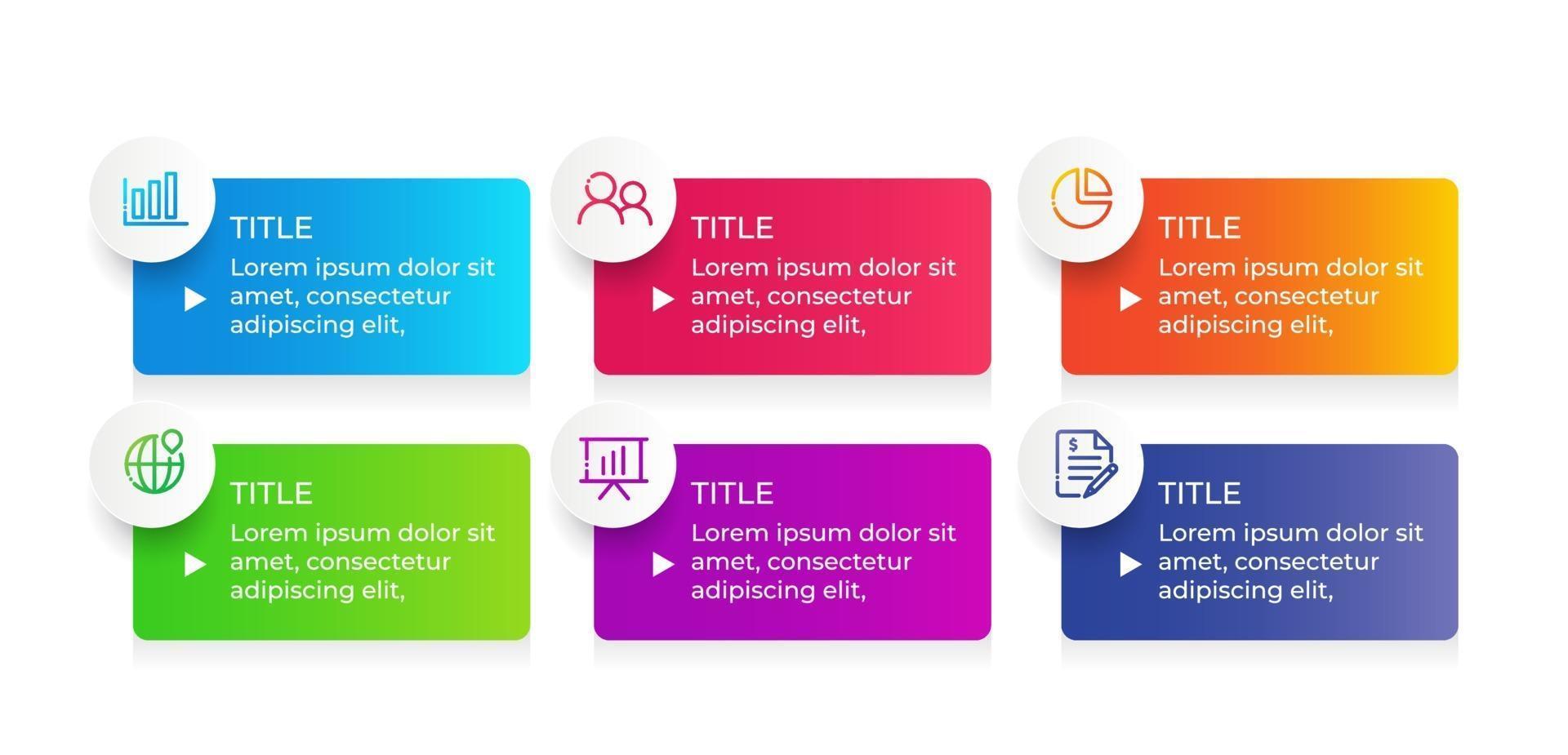 TITLE
Lorem ipsum dolor sit amet, consectetur adipiscing elit,

TITLE
Lorem ipsum dolor sit amet, consectetur adipiscing elit,

TITLE
Lorem ipsum dolor sit amet, consectetur adipiscing elit,

TITLE
Lorem ipsum dolor sit amet, consectetur adipiscing elit,

TITLE
Lorem ipsum dolor sit amet, consectetur adipiscing elit,

TITLE
Lorem ipsum dolor sit amet, consectetur adipiscing elit,