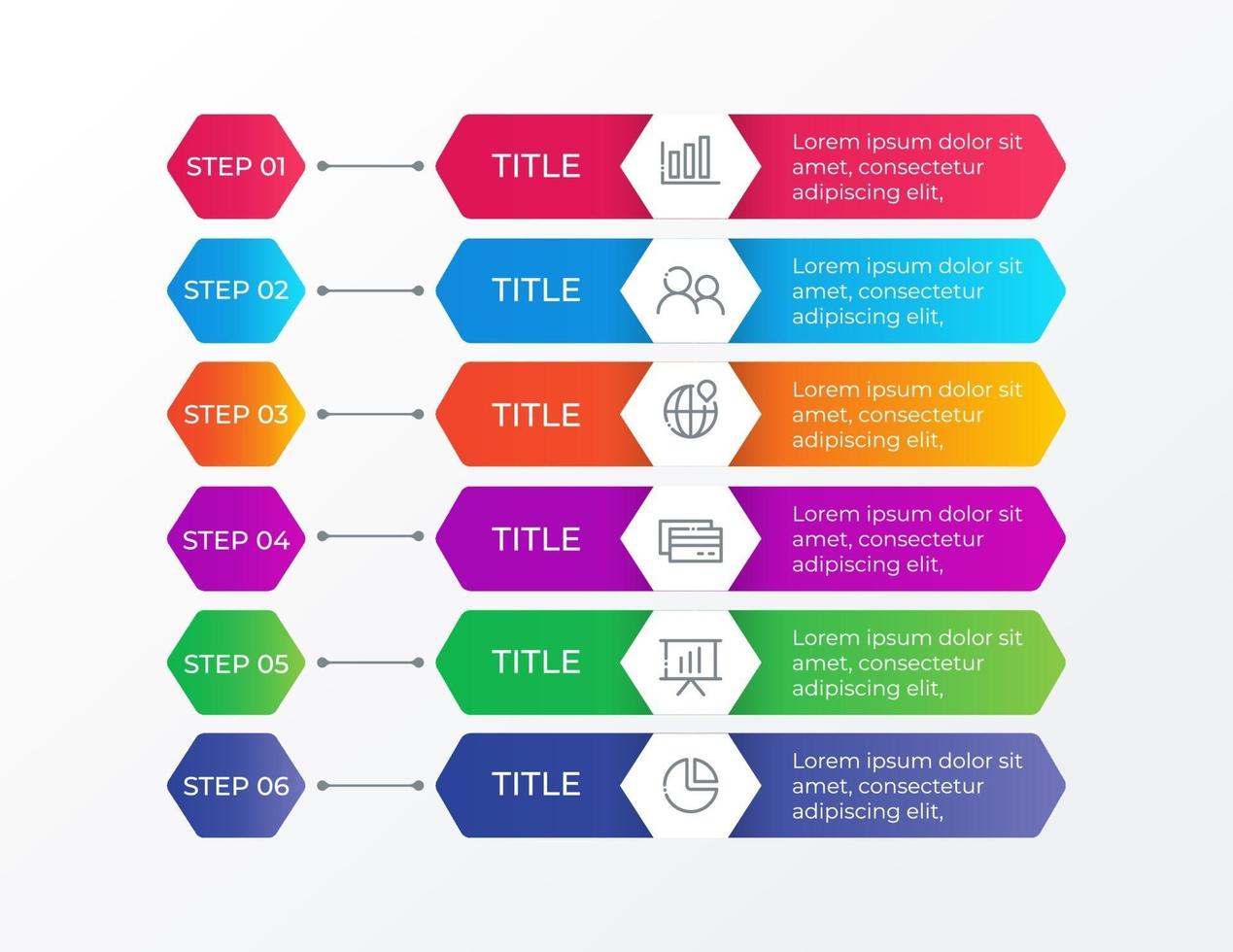 STEP 01

TITLE

Lorem ipsum dolor sit amet, consectetur adipiscing elit,

STEP 02

TITLE

Lorem ipsum dolor sit amet, consectetur adipiscing elit,

STEP 03

TITLE

Lorem ipsum dolor sit amet, consectetur adipiscing elit,

STEP 04

TITLE

Lorem ipsum dolor sit amet, consectetur adipiscing elit,

STEP 05

TITLE

Lorem ipsum dolor sit amet, consectetur adipiscing elit,

STEP 06

TITLE

Lorem ipsum dolor sit amet, consectetur adipiscing elit,