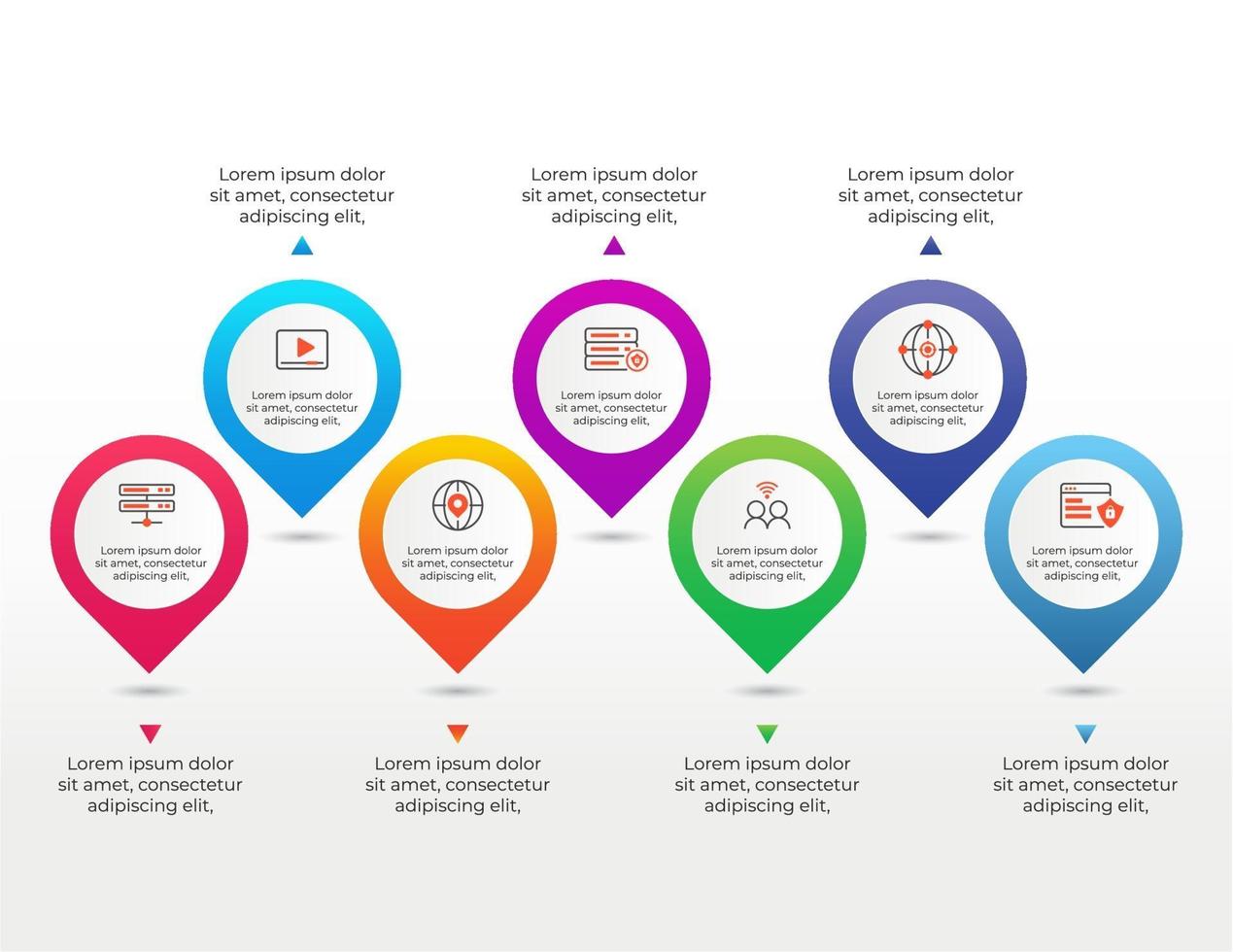 Lorem ipsum dolor sit amet, consectetur adipiscing elit,

Lorem ipsum dolor sit amet, consectetur adipiscing elit,

Lorem ipsum dolor sit amet, consectetur adipiscing elit,

Lorem ipsum dolor sit amet, consectetur adipiscing elit,

Lorem ipsum dolor sit amet, consectetur adipiscing elit,

Lorem ipsum dolor sit amet, consectetur adipiscing elit,

Lorem ipsum dolor sit amet, consectetur adipiscing elit,

Lorem ipsum dolor sit amet, consectetur adipiscing elit,

Lorem ipsum dolor sit amet, consectetur adipiscing elit,

Lorem ipsum dolor sit amet, consectetur adipiscing elit,

Lorem ipsum dolor sit amet, consectetur adipiscing elit,

Lorem ipsum dolor sit amet, consectetur adipiscing elit,

Lorem ipsum dolor sit amet, consectetur adipiscing elit,

Lorem ipsum dolor sit amet, consectetur adipiscing elit,