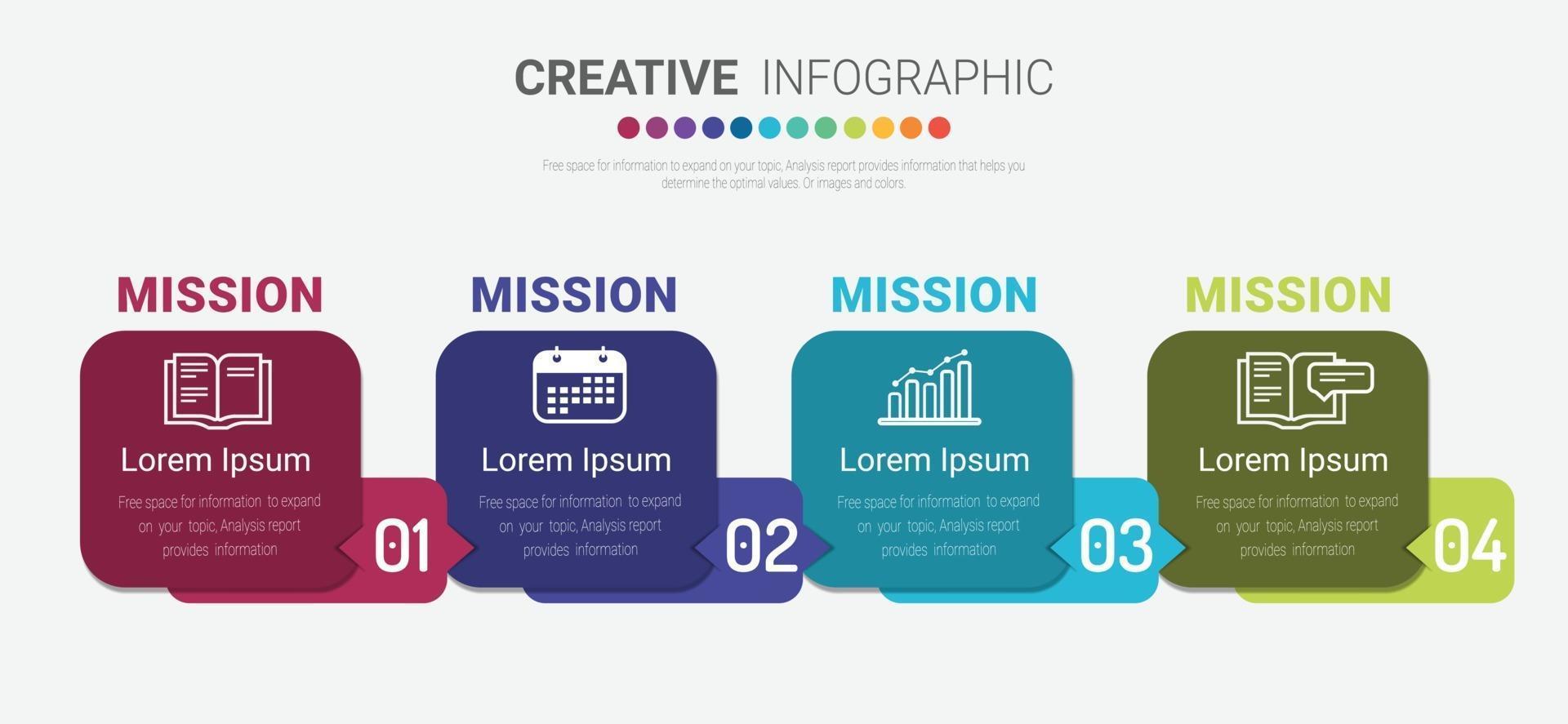 CREATIVE INFOGRAPHIC

Free space for information to expand on your topic, Analysis report provides information that helps you determine the optimal values. Or images and colors.

MISSION

Lorem Ipsum

Free space for information to expand on your topic, Analysis report provides information

01

MISSION

Lorem Ipsum

Free space for information to expand on your topic, Analysis report provides information

02

MISSION

Lorem Ipsum

Free space for information to expand on your topic, Analysis report provides information

03

MISSION

Lorem Ipsum

Free space for information to expand on your topic, Analysis report provides information

04