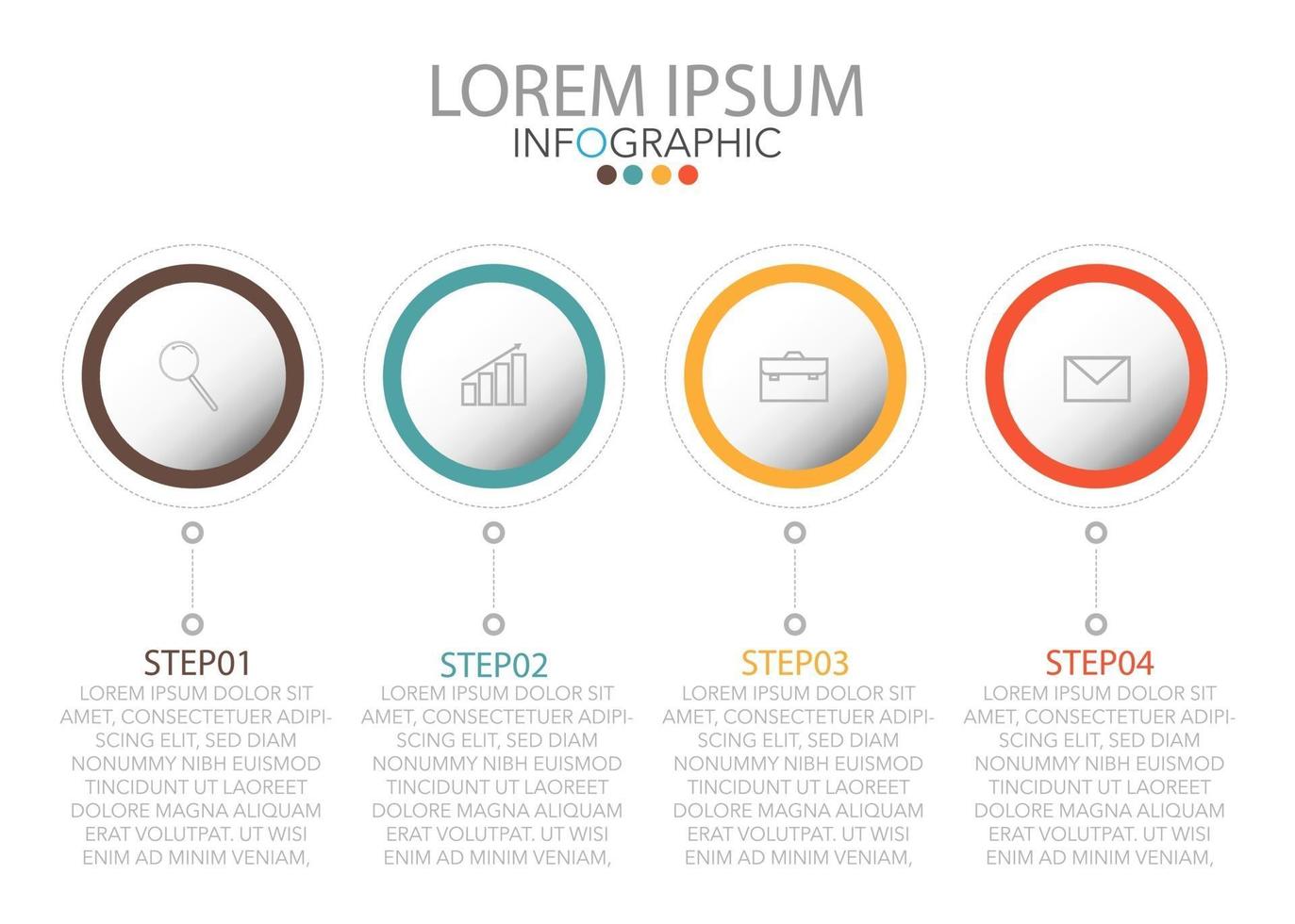 LOREM IPSUM
INFOGRAPHIC

STEP01
LOREM IPSUM DOLOR SIT AMET, CONSECTETUER ADIPISCING ELIT, SED DIAM NONUMMY NIBH EUISMOD TINCIDUNT UT LAOREET DOLORE MAGNA ALIQUAM ERAT VOLUTPAT. UT WISI ENIM AD MINIM VENIAM,

STEP02
LOREM IPSUM DOLOR SIT AMET, CONSECTETUER ADIPISCING ELIT, SED DIAM NONUMMY NIBH EUISMOD TINCIDUNT UT LAOREET DOLORE MAGNA ALIQUAM ERAT VOLUTPAT. UT WISI ENIM AD MINIM VENIAM,

STEP03
LOREM IPSUM DOLOR SIT AMET, CONSECTETUER ADIPISCING ELIT, SED DIAM NONUMMY NIBH EUISMOD TINCIDUNT UT LAOREET DOLORE MAGNA ALIQUAM ERAT VOLUTPAT. UT WISI ENIM AD MINIM VENIAM,

STEP04
LOREM IPSUM DOLOR SIT AMET, CONSECTETUER ADIPISCING ELIT, SED DIAM NONUMMY NIBH EUISMOD TINCIDUNT UT LAOREET DOLORE MAGNA ALIQUAM ERAT VOLUTPAT. UT WISI ENIM AD MINIM VENIAM,