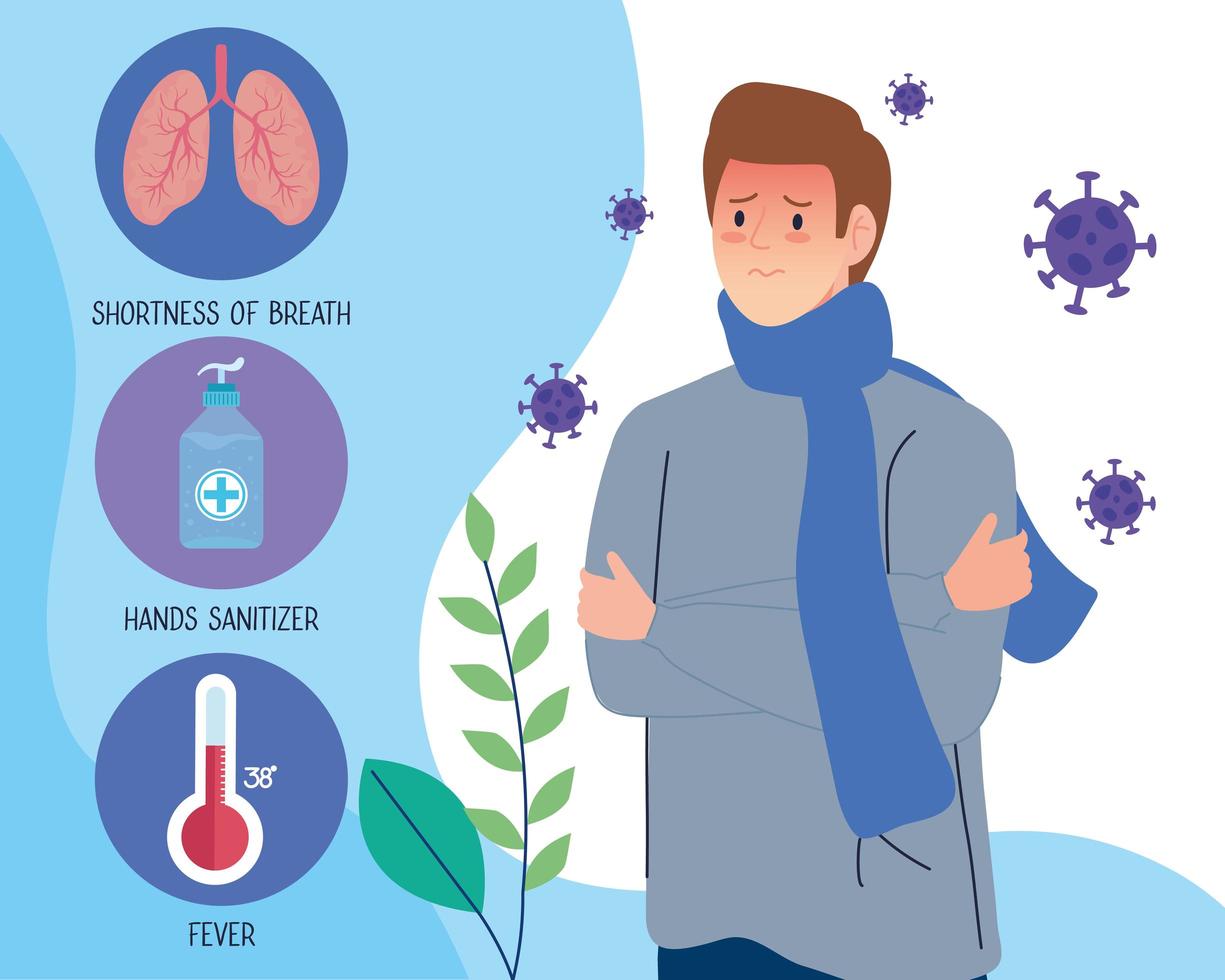 SHORTNESS OF BREATH

HANDS SANITIZER

38°

FEVER