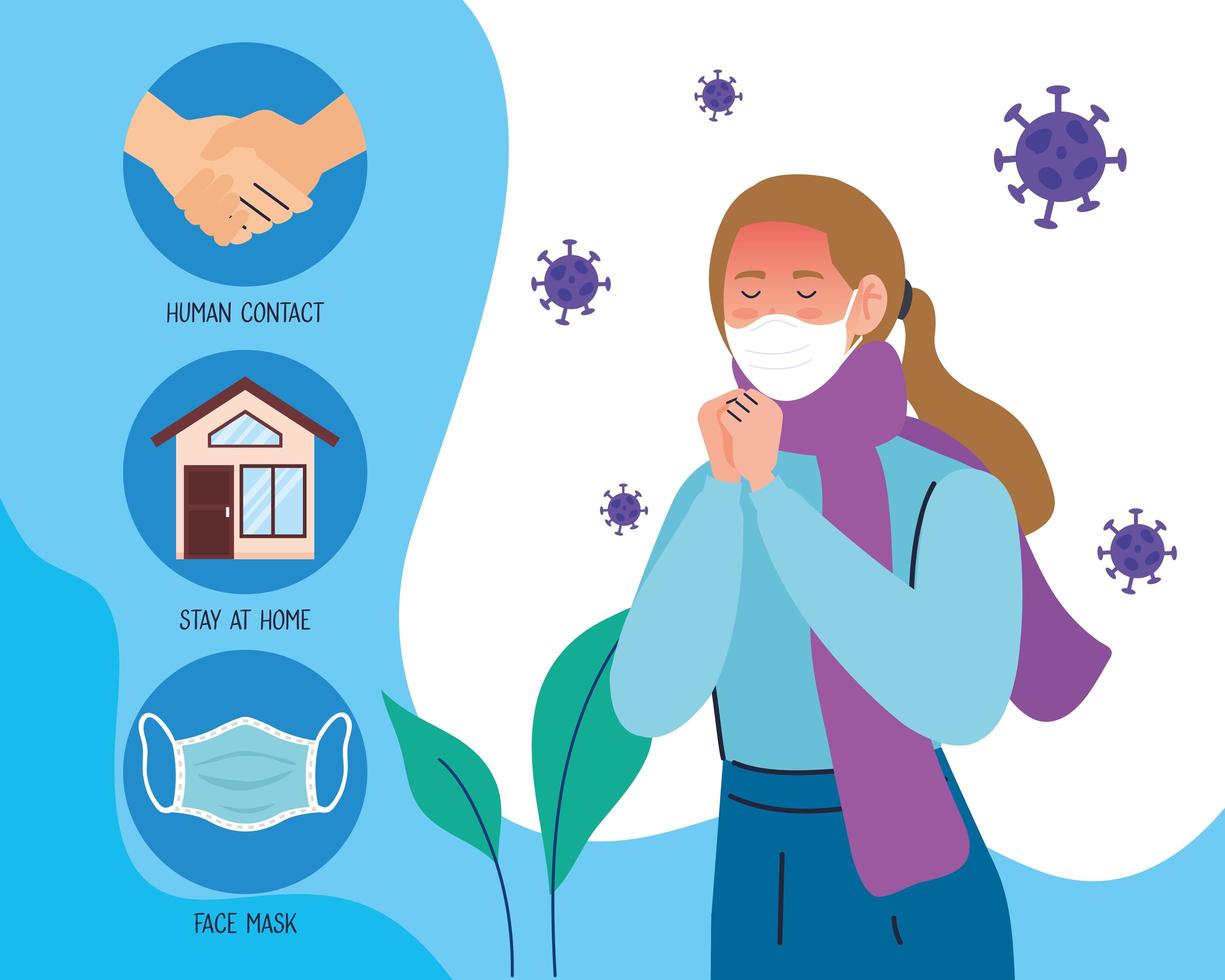 HUMAN CONTACT

STAY AT HOME

FACE MASK