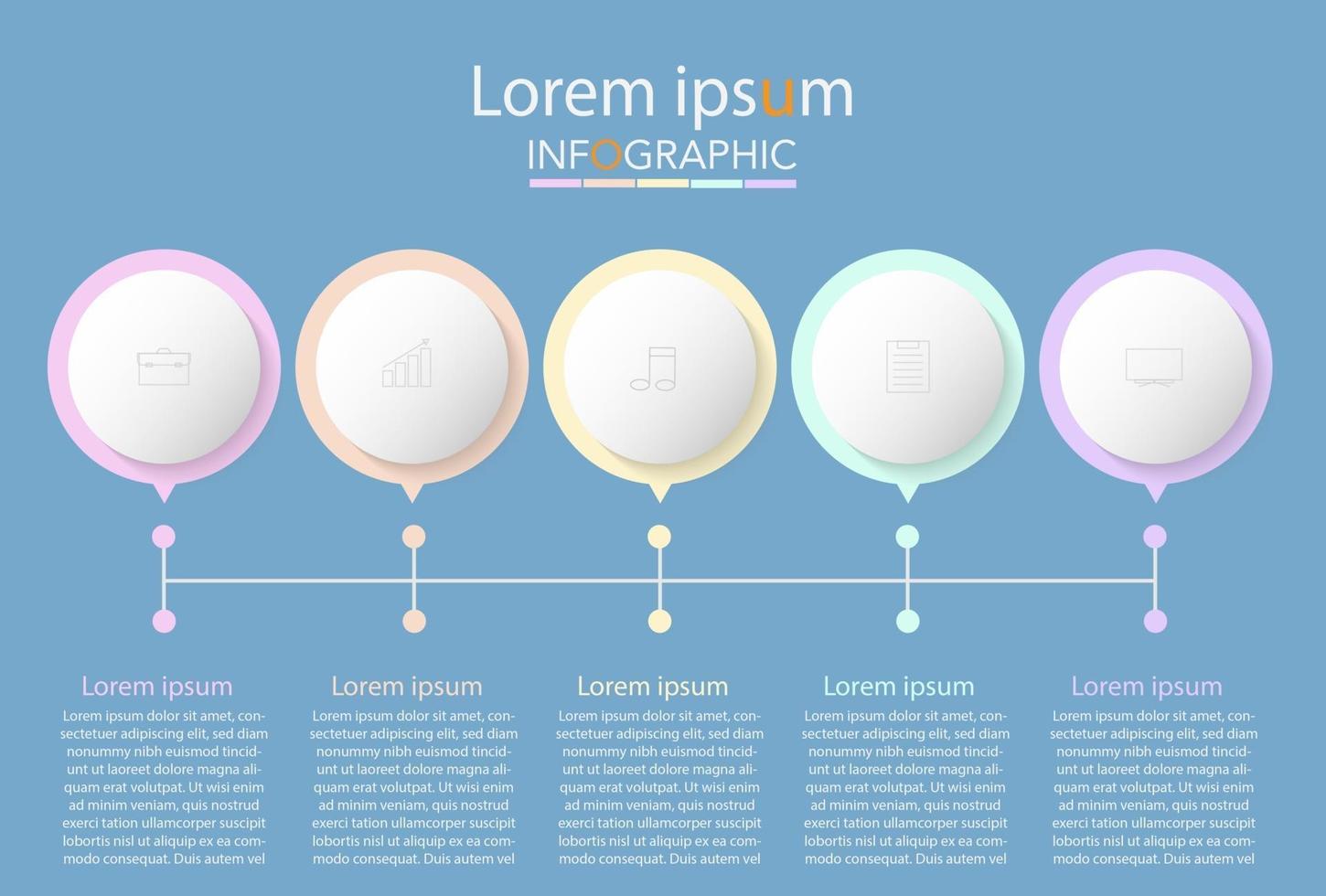 Lorem ipsum

INFOGRAPHIC

Lorem ipsum

Lorem ipsum dolor sit amet, consectetuer adipiscing elit, sed diam nonummy nibh euismod tincidunt ut laoreet dolore magna aliquam erat volutpat. Ut wisi enim ad minim veniam, quis nostrud exerci tation ullamcorper suscipit lobortis nisl ut aliquip ex ea commodo consequat. Duis autem vel

Lorem ipsum

Lorem ipsum dolor sit amet, consectetuer adipiscing elit, sed diam nonummy nibh euismod tincidunt ut laoreet dolore magna aliquam erat volutpat. Ut wisi enim ad minim veniam, quis nostrud exerci tation ullamcorper suscipit lobortis nisl ut aliquip ex ea commodo consequat. Duis autem vel

Lorem ipsum

Lorem ipsum dolor sit amet, consectetuer adipiscing elit, sed diam nonummy nibh euismod tincidunt ut laoreet dolore magna aliquam erat volutpat. Ut wisi enim ad minim veniam, quis nostrud exerci tation ullamcorper suscipit lobortis nisl ut aliquip ex ea commodo consequat. Duis autem vel

Lorem ipsum

Lorem ipsum dolor sit amet, consectetuer adipiscing elit, sed diam nonummy nibh euismod tincidunt ut laoreet dolore magna aliquam erat volutpat. Ut wisi enim ad minim veniam, quis nostrud exerci tation ullamcorper suscipit lobortis nisl ut aliquip ex ea commodo consequat. Duis autem vel

Lorem ipsum

Lorem ipsum dolor sit amet, consectetuer adipiscing elit, sed diam nonummy nibh euismod tincidunt ut laoreet dolore magna aliquam erat volutpat. Ut wisi enim ad minim veniam, quis nostrud exerci tation ullamcorper suscipit lobortis nisl ut aliquip ex ea commodo consequat. Duis autem vel