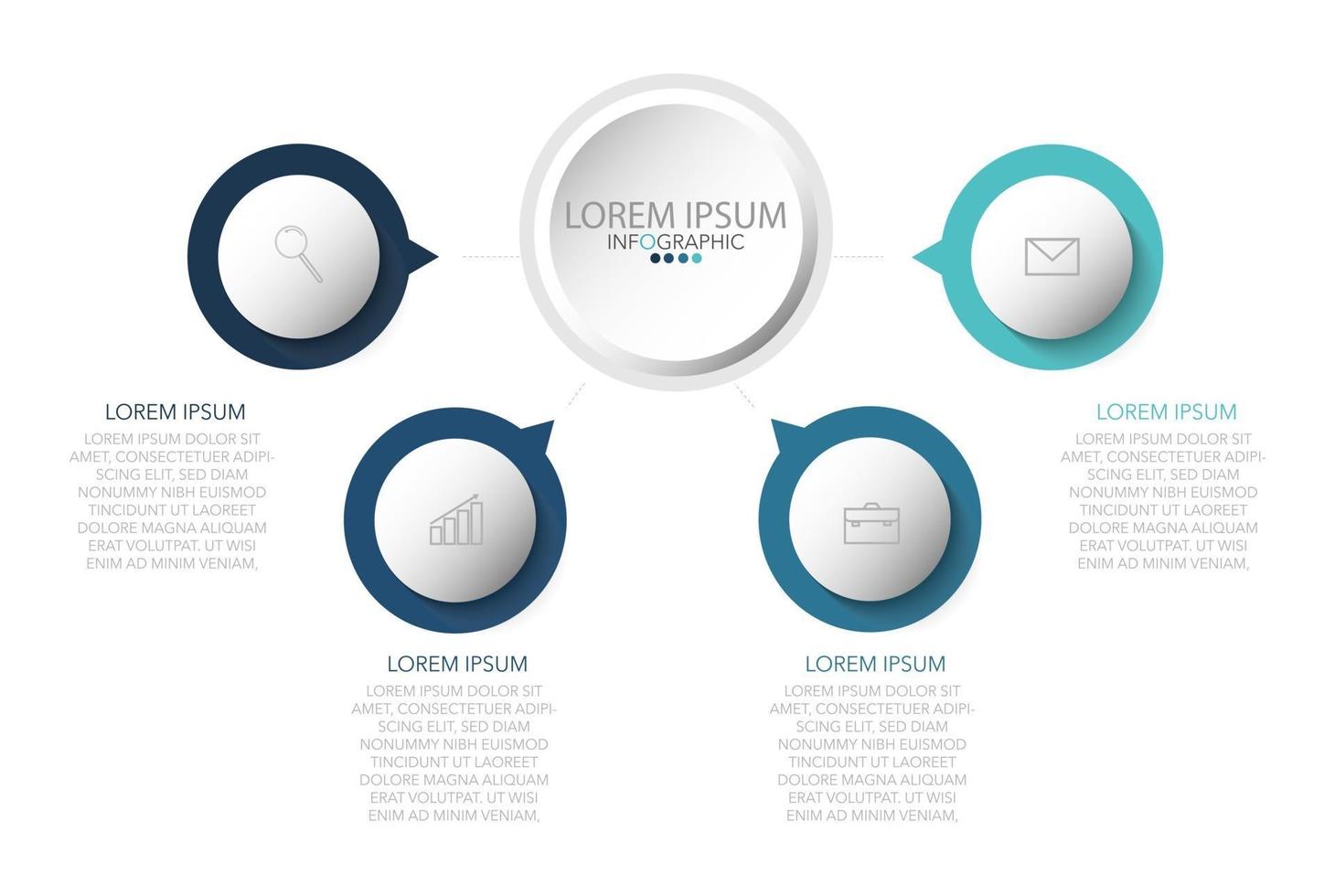 LOREM IPSUM
INFOGRAPHIC

LOREM IPSUM
LOREM IPSUM DOLOR SIT AMET, CONSECTETUER ADIPISCING ELIT, SED DIAM NONUMMY NIBH EUISMOD TINCIDUNT UT LAOREET DOLORE MAGNA ALIQUAM ERAT VOLUTPAT. UT WISI ENIM AD MINIM VENIAM,

LOREM IPSUM
LOREM IPSUM DOLOR SIT AMET, CONSECTETUER ADIPISCING ELIT, SED DIAM NONUMMY NIBH EUISMOD TINCIDUNT UT LAOREET DOLORE MAGNA ALIQUAM ERAT VOLUTPAT. UT WISI ENIM AD MINIM VENIAM,

LOREM IPSUM
LOREM IPSUM DOLOR SIT AMET, CONSECTETUER ADIPISCING ELIT, SED DIAM NONUMMY NIBH EUISMOD TINCIDUNT UT LAOREET DOLORE MAGNA ALIQUAM ERAT VOLUTPAT. UT WISI ENIM AD MINIM VENIAM,

LOREM IPSUM
LOREM IPSUM DOLOR SIT AMET, CONSECTETUER ADIPISCING ELIT, SED DIAM NONUMMY NIBH EUISMOD TINCIDUNT UT LAOREET DOLORE MAGNA ALIQUAM ERAT VOLUTPAT. UT WISI ENIM AD MINIM VENIAM,