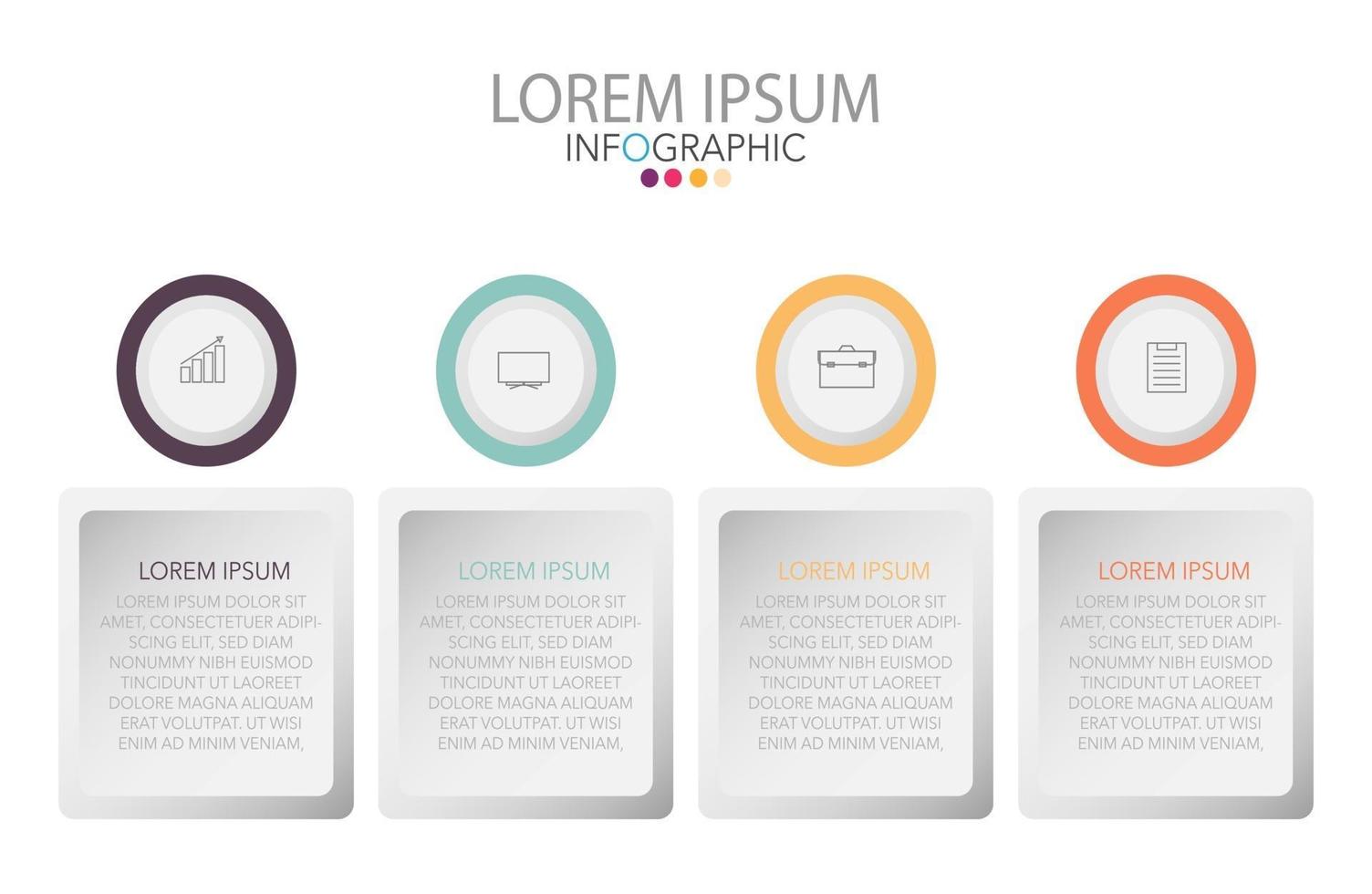 LOREM IPSUM
INFOGRAPHIC

LOREM IPSUM
LOREM IPSUM DOLOR SIT AMET, CONSECTETUER ADIPISCING ELIT, SED DIAM NONUMMY NIBH EUISMOD TINCIDUNT UT LAOREET DOLORE MAGNA ALIQUAM ERAT VOLUTPAT. UT WISI ENIM AD MINIM VENIAM,

LOREM IPSUM
LOREM IPSUM DOLOR SIT AMET, CONSECTETUER ADIPISCING ELIT, SED DIAM NONUMMY NIBH EUISMOD TINCIDUNT UT LAOREET DOLORE MAGNA ALIQUAM ERAT VOLUTPAT. UT WISI ENIM AD MINIM VENIAM,

LOREM IPSUM
LOREM IPSUM DOLOR SIT AMET, CONSECTETUER ADIPISCING ELIT, SED DIAM NONUMMY NIBH EUISMOD TINCIDUNT UT LAOREET DOLORE MAGNA ALIQUAM ERAT VOLUTPAT. UT WISI ENIM AD MINIM VENIAM,

LOREM IPSUM
LOREM IPSUM DOLOR SIT AMET, CONSECTETUER ADIPISCING ELIT, SED DIAM NONUMMY NIBH EUISMOD TINCIDUNT UT LAOREET DOLORE MAGNA ALIQUAM ERAT VOLUTPAT. UT WISI ENIM AD MINIM VENIAM,