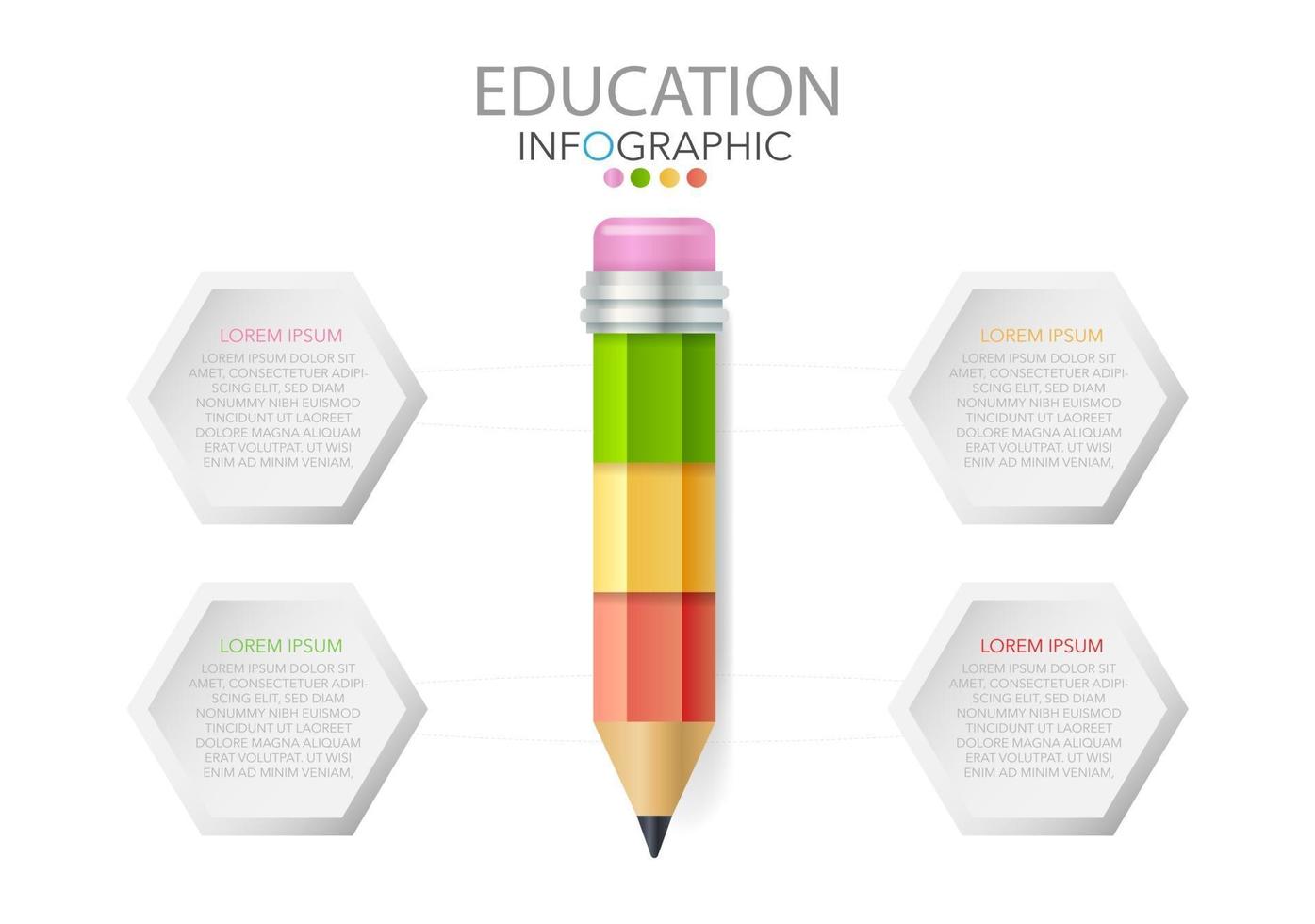 EDUCATION
INFOGRAPHIC

LOREM IPSUM
LOREM IPSUM DOLOR SIT AMET, CONSECTETUER ADIPISCING ELIT, SED DIAM NONUMMY NIBH EUISMOD TINCIDUNT UT LAOREET DOLORE MAGNA ALIQUAM ERAT VOLUTPAT. UT WISI ENIM AD MINIM VENIAM,

LOREM IPSUM
LOREM IPSUM DOLOR SIT AMET, CONSECTETUER ADIPISCING ELIT, SED DIAM NONUMMY NIBH EUISMOD TINCIDUNT UT LAOREET DOLORE MAGNA ALIQUAM ERAT VOLUTPAT. UT WISI ENIM AD MINIM VENIAM,

LOREM IPSUM
LOREM IPSUM DOLOR SIT AMET, CONSECTETUER ADIPISCING ELIT, SED DIAM NONUMMY NIBH EUISMOD TINCIDUNT UT LAOREET DOLORE MAGNA ALIQUAM ERAT VOLUTPAT. UT WISI ENIM AD MINIM VENIAM,

LOREM IPSUM
LOREM IPSUM DOLOR SIT AMET, CONSECTETUER ADIPISCING ELIT, SED DIAM NONUMMY NIBH EUISMOD TINCIDUNT UT LAOREET DOLORE MAGNA ALIQUAM ERAT VOLUTPAT. UT WISI ENIM AD MINIM VENIAM,