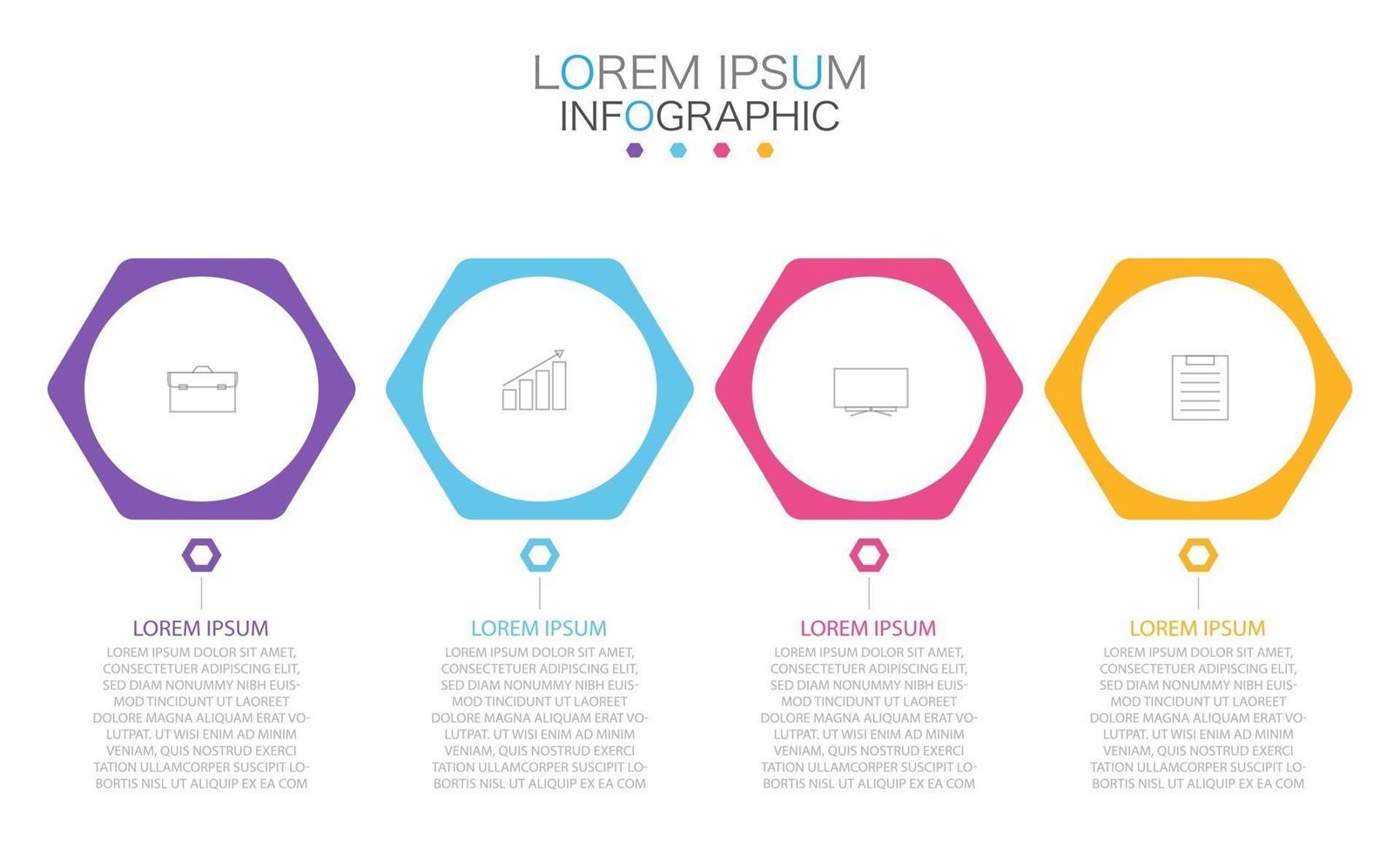 LOREM IPSUM
INFOGRAPHIC

LOREM IPSUM
LOREM IPSUM DOLOR SIT AMET, CONSECTETUER ADIPISCING ELIT, SED DIAM NONUMMY NIBH EUISMOD TINCIDUNT UT LAOREET DOLORE MAGNA ALIQUAM ERAT VOLUTPAT. UT WISI ENIM AD MINIM VENIAM, QUIS NOSTRUD EXERCI TATION ULLAMCORPER SUSCIPIT LOBORTIS NISL UT ALIQUIP EX EA COM

LOREM IPSUM
LOREM IPSUM DOLOR SIT AMET, CONSECTETUER ADIPISCING ELIT, SED DIAM NONUMMY NIBH EUISMOD TINCIDUNT UT LAOREET DOLORE MAGNA ALIQUAM ERAT VOLUTPAT. UT WISI ENIM AD MINIM VENIAM, QUIS NOSTRUD EXERCI TATION ULLAMCORPER SUSCIPIT LOBORTIS NISL UT ALIQUIP EX EA COM

LOREM IPSUM
LOREM IPSUM DOLOR SIT AMET, CONSECTETUER ADIPISCING ELIT, SED DIAM NONUMMY NIBH EUISMOD TINCIDUNT UT LAOREET DOLORE MAGNA ALIQUAM ERAT VOLUTPAT. UT WISI ENIM AD MINIM VENIAM, QUIS NOSTRUD EXERCI TATION ULLAMCORPER SUSCIPIT LOBORTIS NISL UT ALIQUIP EX EA COM

LOREM IPSUM
LOREM IPSUM DOLOR SIT AMET, CONSECTETUER ADIPISCING ELIT, SED DIAM NONUMMY NIBH EUISMOD TINCIDUNT UT LAOREET DOLORE MAGNA ALIQUAM ERAT VOLUTPAT. UT WISI ENIM AD MINIM VENIAM, QUIS NOSTRUD EXERCI TATION ULLAMCORPER SUSCIPIT LOBORTIS NISL UT ALIQUIP EX EA COM