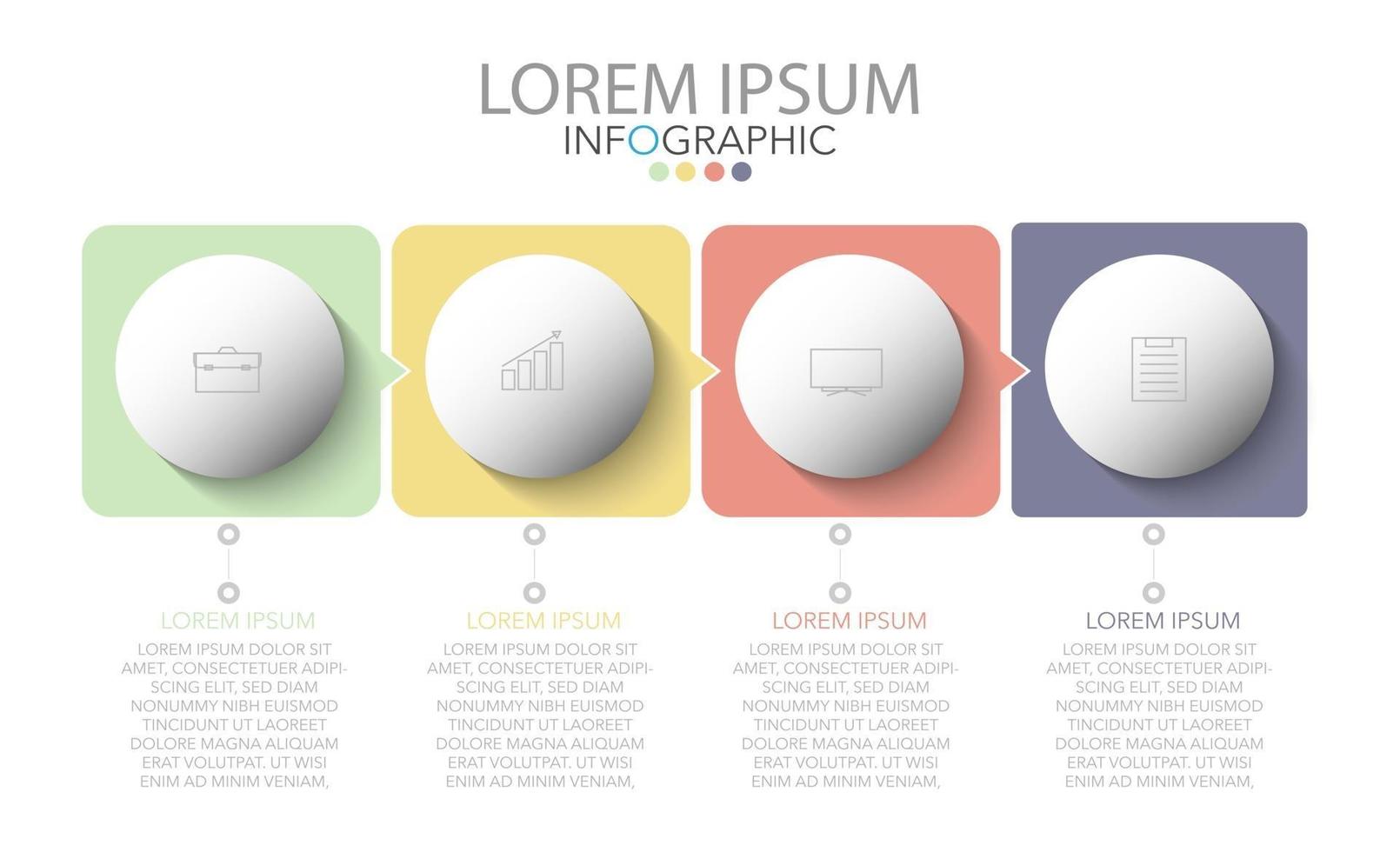 LOREM IPSUM
INFOGRAPHIC

LOREM IPSUM
LOREM IPSUM DOLOR SIT AMET, CONSECTETUER ADIPISCING ELIT, SED DIAM NONUMMY NIBH EUISMOD TINCIDUNT UT LAOREET DOLORE MAGNA ALIQUAM ERAT VOLUTPAT. UT WISI ENIM AD MINIM VENIAM,

LOREM IPSUM
LOREM IPSUM DOLOR SIT AMET, CONSECTETUER ADIPISCING ELIT, SED DIAM NONUMMY NIBH EUISMOD TINCIDUNT UT LAOREET DOLORE MAGNA ALIQUAM ERAT VOLUTPAT. UT WISI ENIM AD MINIM VENIAM,

LOREM IPSUM
LOREM IPSUM DOLOR SIT AMET, CONSECTETUER ADIPISCING ELIT, SED DIAM NONUMMY NIBH EUISMOD TINCIDUNT UT LAOREET DOLORE MAGNA ALIQUAM ERAT VOLUTPAT. UT WISI ENIM AD MINIM VENIAM,

LOREM IPSUM
LOREM IPSUM DOLOR SIT AMET, CONSECTETUER ADIPISCING ELIT, SED DIAM NONUMMY NIBH EUISMOD TINCIDUNT UT LAOREET DOLORE MAGNA ALIQUAM ERAT VOLUTPAT. UT WISI ENIM AD MINIM VENIAM,