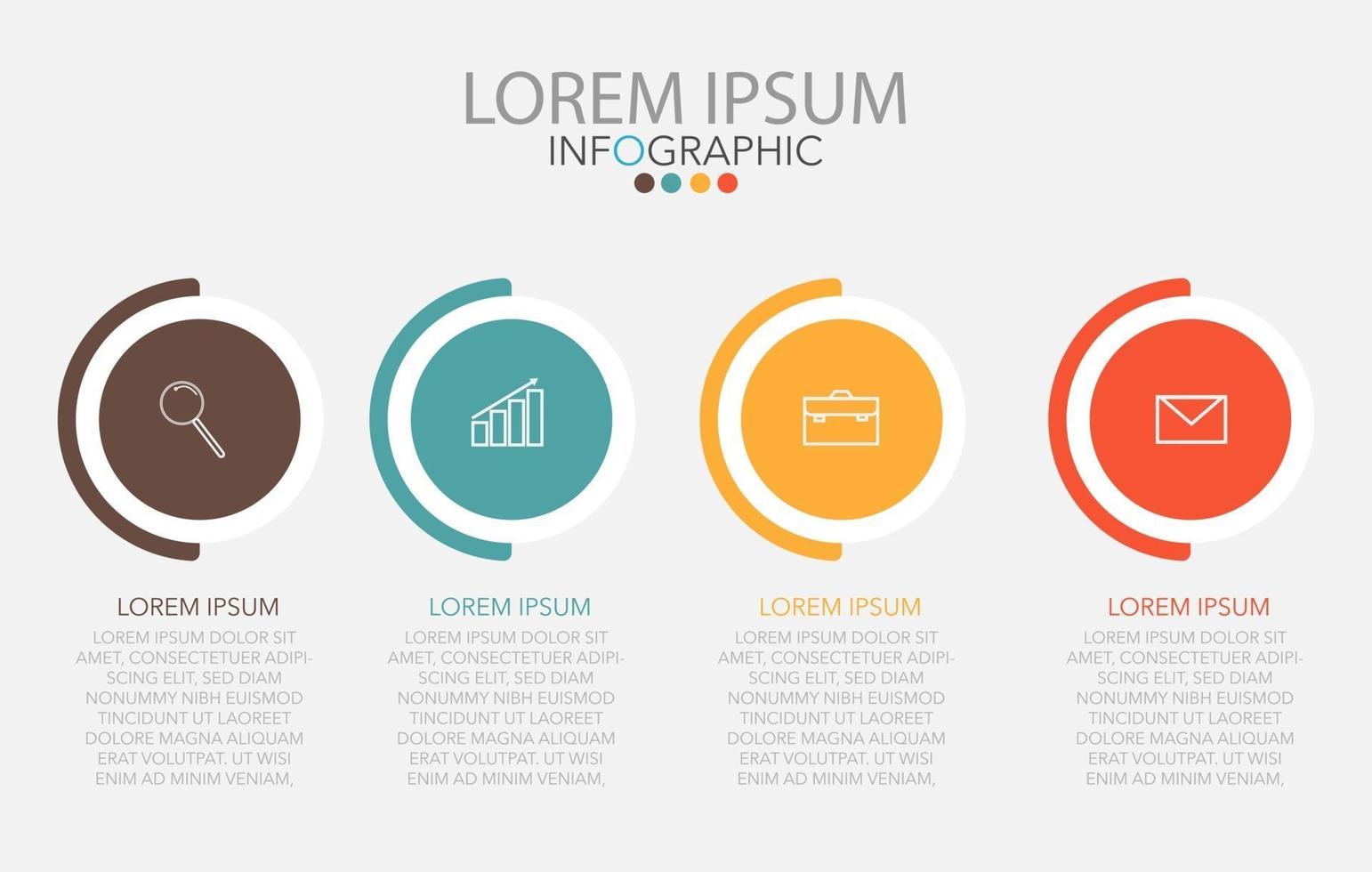 LOREM IPSUM
INFOGRAPHIC

LOREM IPSUM
LOREM IPSUM DOLOR SIT AMET, CONSECTETUER ADIPISCING ELIT, SED DIAM NONUMMY NIBH EUISMOD TINCIDUNT UT LAOREET DOLORE MAGNA ALIQUAM ERAT VOLUTPAT. UT WISI ENIM AD MINIM VENIAM,

LOREM IPSUM
LOREM IPSUM DOLOR SIT AMET, CONSECTETUER ADIPISCING ELIT, SED DIAM NONUMMY NIBH EUISMOD TINCIDUNT UT LAOREET DOLORE MAGNA ALIQUAM ERAT VOLUTPAT. UT WISI ENIM AD MINIM VENIAM,

LOREM IPSUM
LOREM IPSUM DOLOR SIT AMET, CONSECTETUER ADIPISCING ELIT, SED DIAM NONUMMY NIBH EUISMOD TINCIDUNT UT LAOREET DOLORE MAGNA ALIQUAM ERAT VOLUTPAT. UT WISI ENIM AD MINIM VENIAM,

LOREM IPSUM
LOREM IPSUM DOLOR SIT AMET, CONSECTETUER ADIPISCING ELIT, SED DIAM NONUMMY NIBH EUISMOD TINCIDUNT UT LAOREET DOLORE MAGNA ALIQUAM ERAT VOLUTPAT. UT WISI ENIM AD MINIM VENIAM,