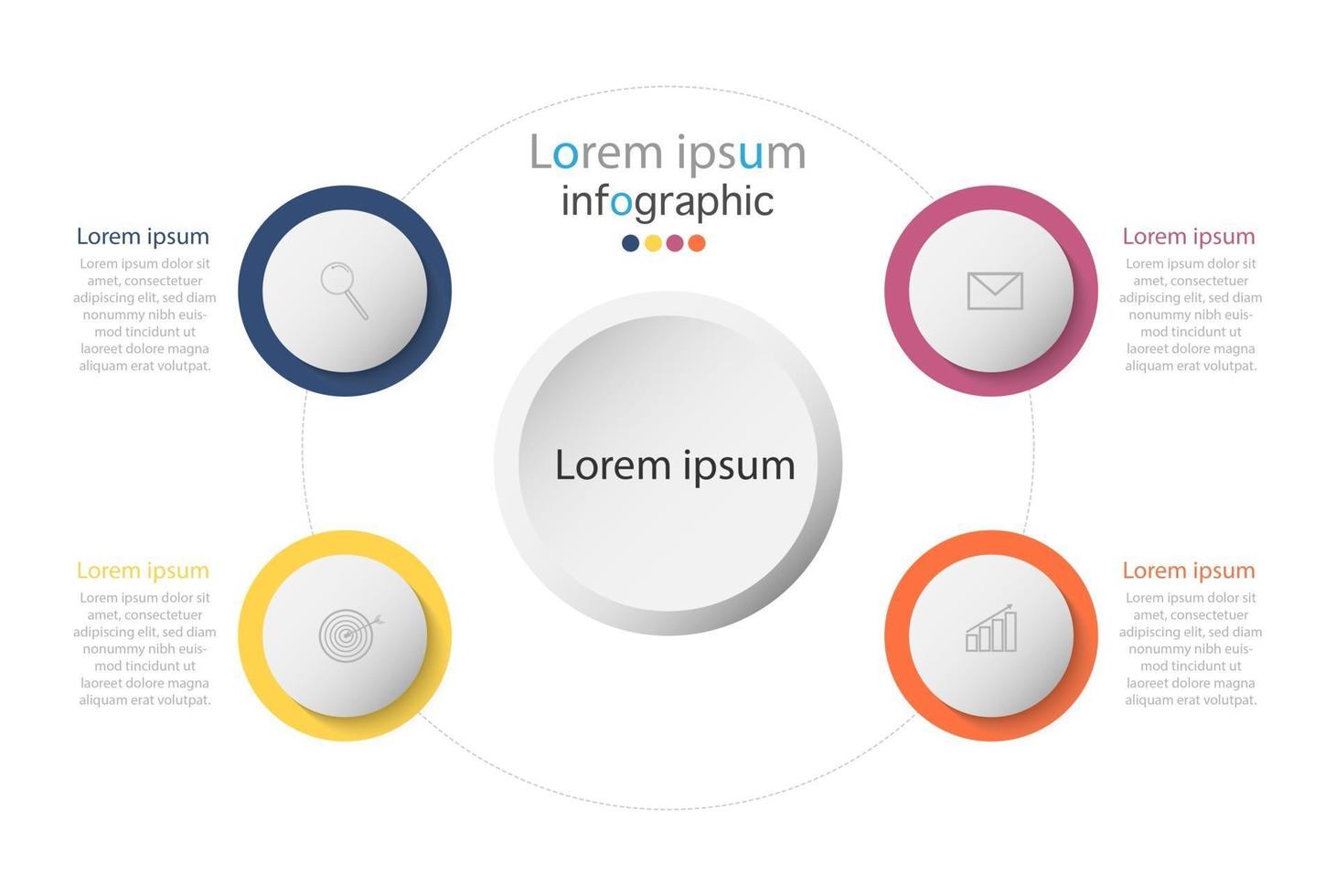 Lorem ipsum
infographic

Lorem ipsum
Lorem ipsum dolor sit amet, consectetuer adipiscing elit, sed diam nonummy nibh euismod tincidunt ut laoreet dolore magna aliquam erat volutpat.

Lorem ipsum
Lorem ipsum dolor sit amet, consectetuer adipiscing elit, sed diam nonummy nibh euismod tincidunt ut laoreet dolore magna aliquam erat volutpat.

Lorem ipsum

Lorem ipsum
Lorem ipsum dolor sit amet, consectetuer adipiscing elit, sed diam nonummy nibh euismod tincidunt ut laoreet dolore magna aliquam erat volutpat.

Lorem ipsum
Lorem ipsum dolor sit amet, consectetuer adipiscing elit, sed diam nonummy nibh euismod tincidunt ut laoreet dolore magna aliquam erat volutpat.