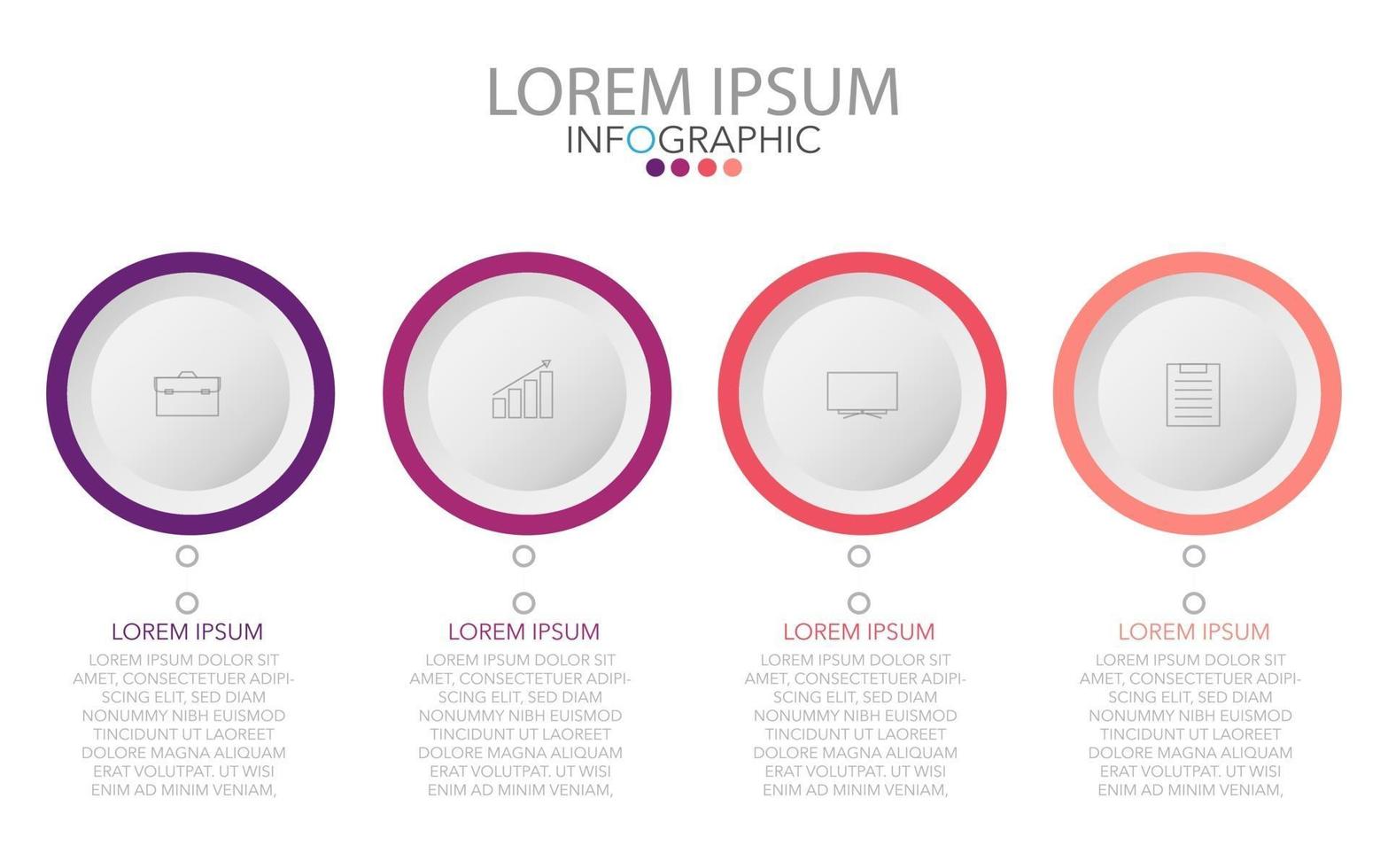 LOREM IPSUM
INFOGRAPHIC

LOREM IPSUM
LOREM IPSUM DOLOR SIT AMET, CONSECTETUER ADIPISCING ELIT, SED DIAM NONUMMY NIBH EUISMOD TINCIDUNT UT LAOREET DOLORE MAGNA ALIQUAM ERAT VOLUTPAT. UT WISI ENIM AD MINIM VENIAM,

LOREM IPSUM
LOREM IPSUM DOLOR SIT AMET, CONSECTETUER ADIPISCING ELIT, SED DIAM NONUMMY NIBH EUISMOD TINCIDUNT UT LAOREET DOLORE MAGNA ALIQUAM ERAT VOLUTPAT. UT WISI ENIM AD MINIM VENIAM,

LOREM IPSUM
LOREM IPSUM DOLOR SIT AMET, CONSECTETUER ADIPISCING ELIT, SED DIAM NONUMMY NIBH EUISMOD TINCIDUNT UT LAOREET DOLORE MAGNA ALIQUAM ERAT VOLUTPAT. UT WISI ENIM AD MINIM VENIAM,

LOREM IPSUM
LOREM IPSUM DOLOR SIT AMET, CONSECTETUER ADIPISCING ELIT, SED DIAM NONUMMY NIBH EUISMOD TINCIDUNT UT LAOREET DOLORE MAGNA ALIQUAM ERAT VOLUTPAT. UT WISI ENIM AD MINIM VENIAM,