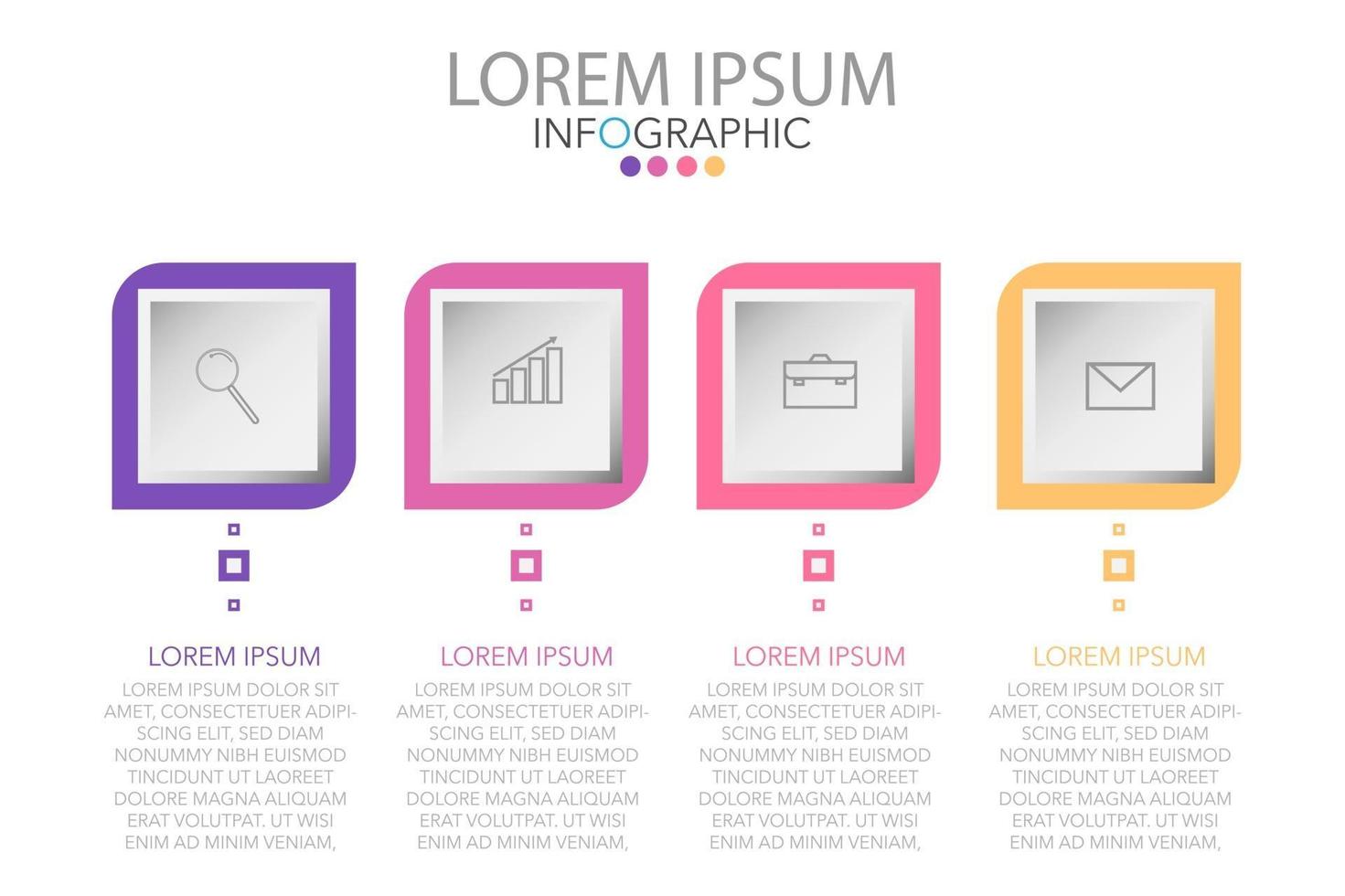 LOREM IPSUM
INFOGRAPHIC

LOREM IPSUM
LOREM IPSUM DOLOR SIT AMET, CONSECTETUER ADIPISCING ELIT, SED DIAM NONUMMY NIBH EUISMOD TINCIDUNT UT LAOREET DOLORE MAGNA ALIQUAM ERAT VOLUTPAT. UT WISI ENIM AD MINIM VENIAM,

LOREM IPSUM
LOREM IPSUM DOLOR SIT AMET, CONSECTETUER ADIPISCING ELIT, SED DIAM NONUMMY NIBH EUISMOD TINCIDUNT UT LAOREET DOLORE MAGNA ALIQUAM ERAT VOLUTPAT. UT WISI ENIM AD MINIM VENIAM,

LOREM IPSUM
LOREM IPSUM DOLOR SIT AMET, CONSECTETUER ADIPISCING ELIT, SED DIAM NONUMMY NIBH EUISMOD TINCIDUNT UT LAOREET DOLORE MAGNA ALIQUAM ERAT VOLUTPAT. UT WISI ENIM AD MINIM VENIAM,

LOREM IPSUM
LOREM IPSUM DOLOR SIT AMET, CONSECTETUER ADIPISCING ELIT, SED DIAM NONUMMY NIBH EUISMOD TINCIDUNT UT LAOREET DOLORE MAGNA ALIQUAM ERAT VOLUTPAT. UT WISI ENIM AD MINIM VENIAM,