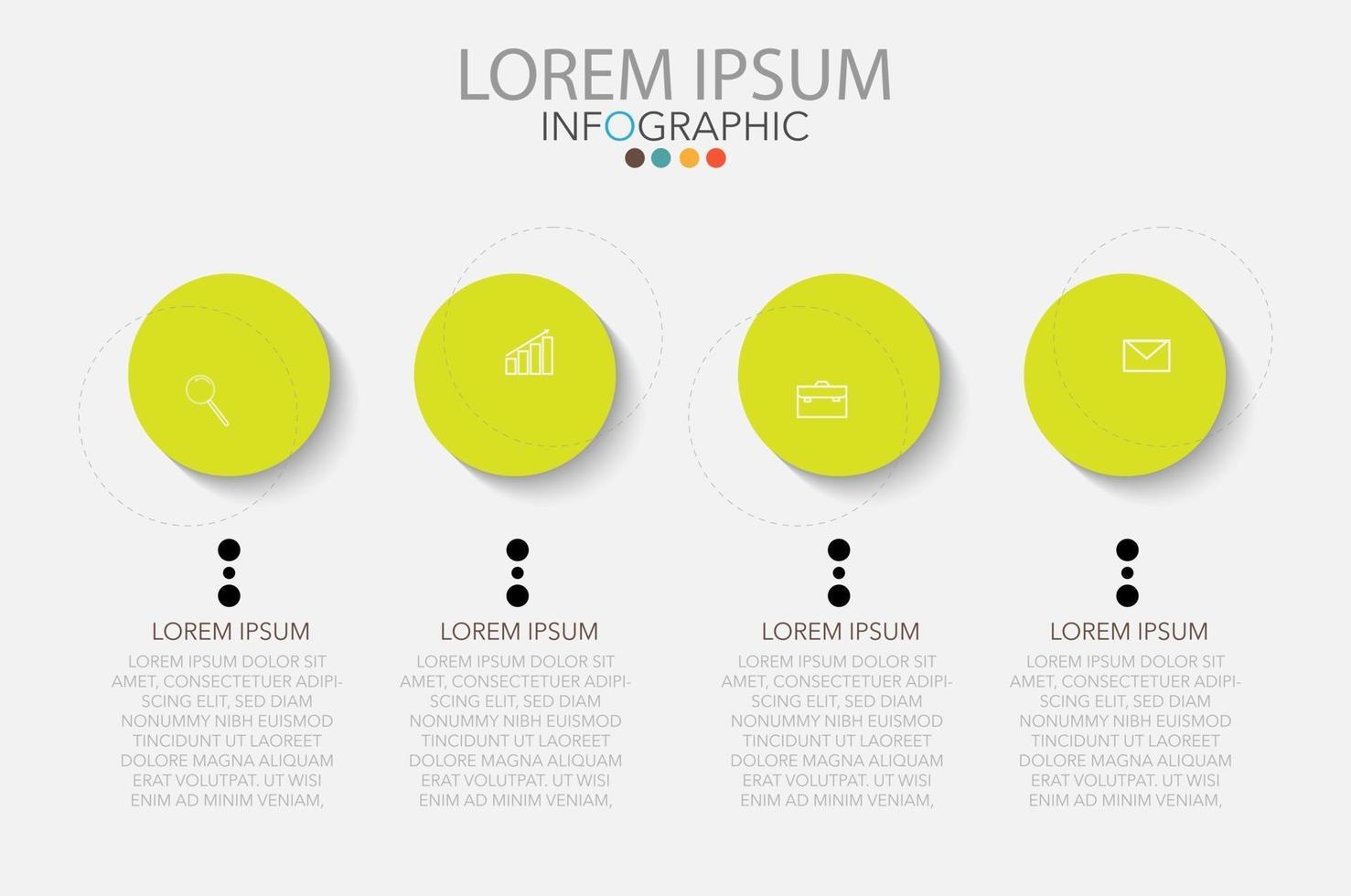 LOREM IPSUM
INFOGRAPHIC

LOREM IPSUM
LOREM IPSUM DOLOR SIT AMET, CONSECTETUER ADIPISCING ELIT, SED DIAM NONUMMY NIBH EUISMOD TINCIDUNT UT LAOREET DOLORE MAGNA ALIQUAM ERAT VOLUTPAT. UT WISI ENIM AD MINIM VENIAM,

LOREM IPSUM
LOREM IPSUM DOLOR SIT AMET, CONSECTETUER ADIPISCING ELIT, SED DIAM NONUMMY NIBH EUISMOD TINCIDUNT UT LAOREET DOLORE MAGNA ALIQUAM ERAT VOLUTPAT. UT WISI ENIM AD MINIM VENIAM,

LOREM IPSUM
LOREM IPSUM DOLOR SIT AMET, CONSECTETUER ADIPISCING ELIT, SED DIAM NONUMMY NIBH EUISMOD TINCIDUNT UT LAOREET DOLORE MAGNA ALIQUAM ERAT VOLUTPAT. UT WISI ENIM AD MINIM VENIAM,

LOREM IPSUM
LOREM IPSUM DOLOR SIT AMET, CONSECTETUER ADIPISCING ELIT, SED DIAM NONUMMY NIBH EUISMOD TINCIDUNT UT LAOREET DOLORE MAGNA ALIQUAM ERAT VOLUTPAT. UT WISI ENIM AD MINIM VENIAM,