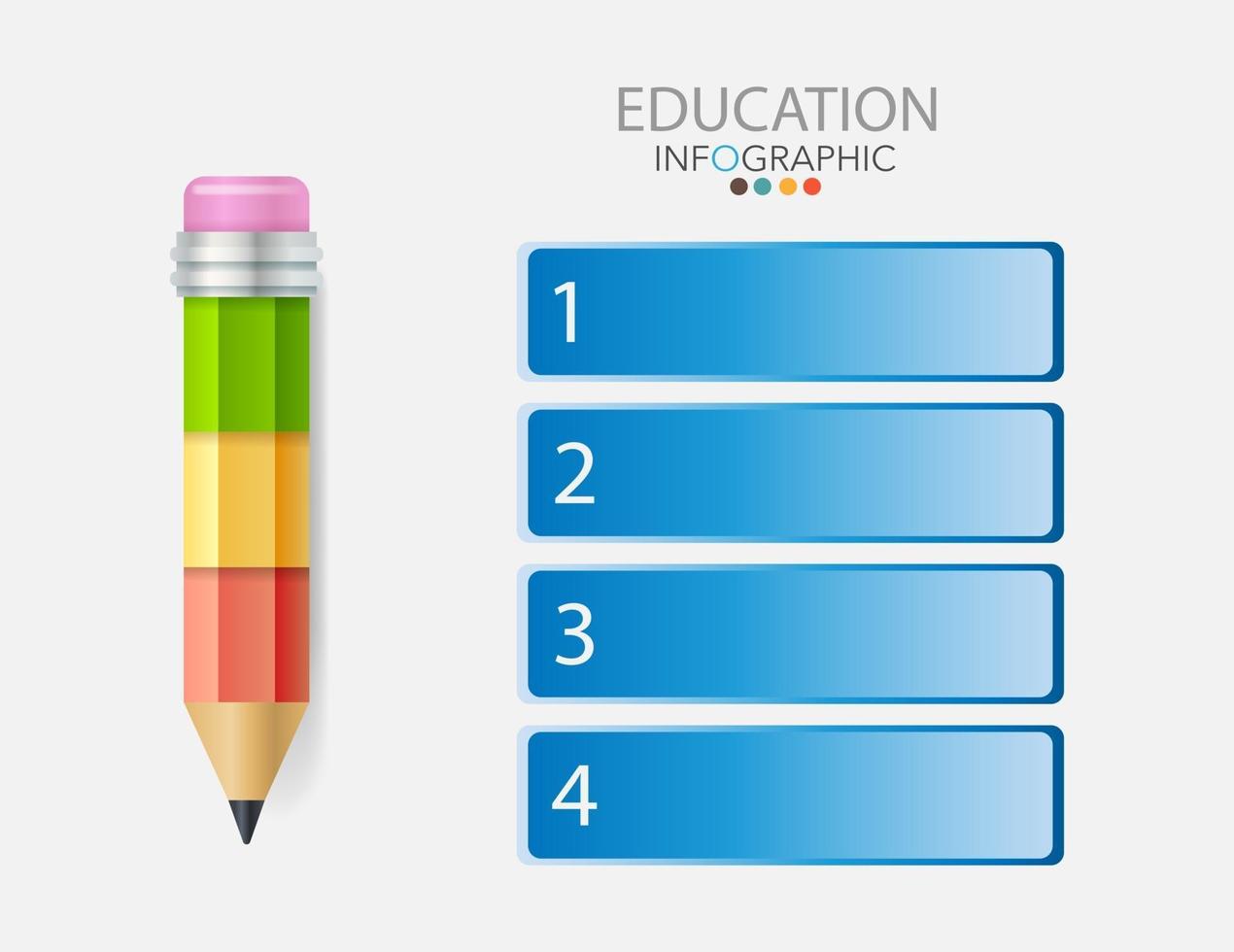 EDUCATION
INFOGRAPHIC

1

2

3

4