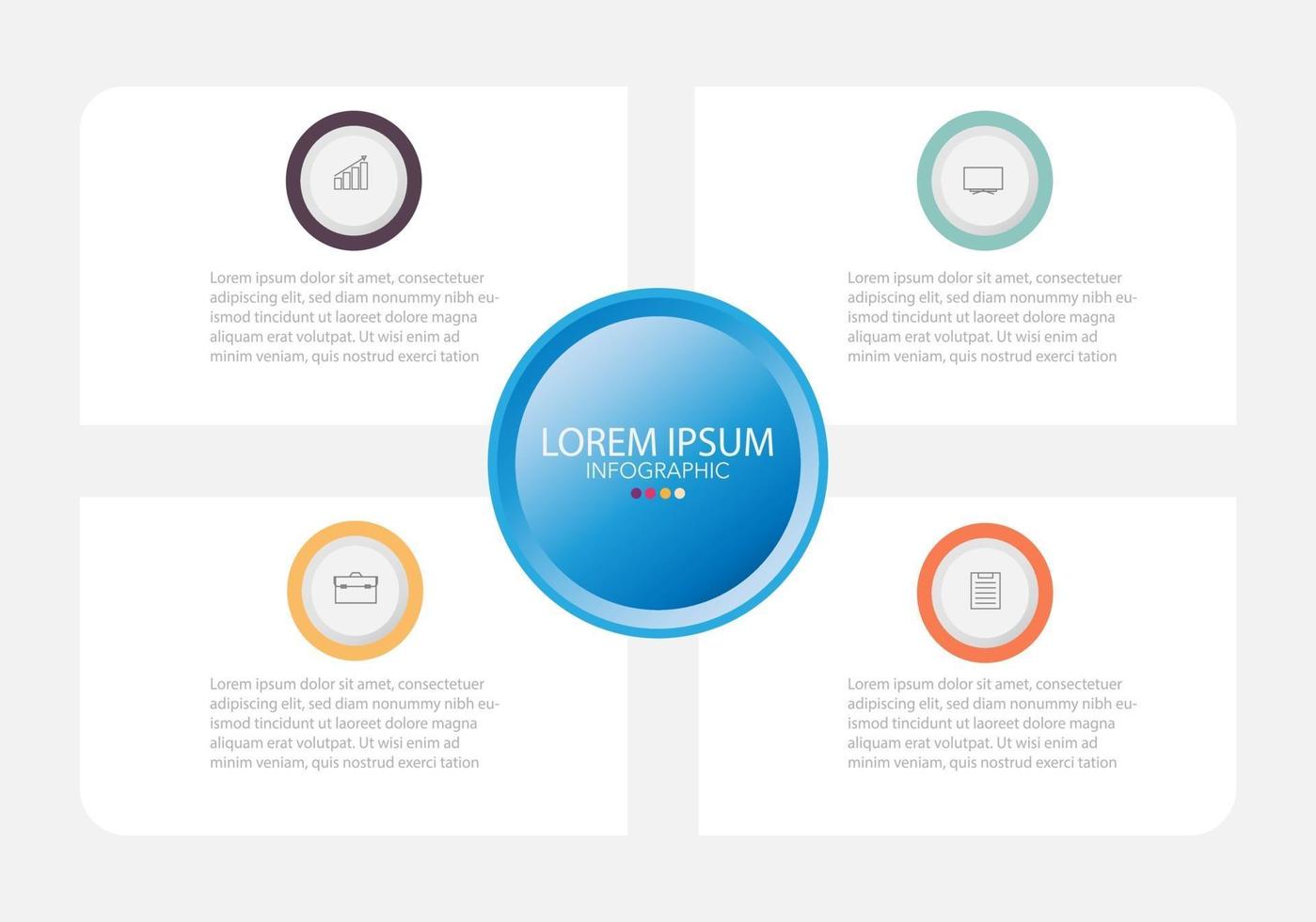 Lorem ipsum dolor sit amet, consectetuer adipiscing elit, sed diam nonummy nibh euismod tincidunt ut laoreet dolore magna aliquam erat volutpat. Ut wisi enim ad minim veniam, quis nostrud exerci tation

Lorem ipsum dolor sit amet, consectetuer adipiscing elit, sed diam nonummy nibh euismod tincidunt ut laoreet dolore magna aliquam erat volutpat. Ut wisi enim ad minim veniam, quis nostrud exerci tation

LOREM IPSUM
INFOGRAPHIC

Lorem ipsum dolor sit amet, consectetuer adipiscing elit, sed diam nonummy nibh euismod tincidunt ut laoreet dolore magna aliquam erat volutpat. Ut wisi enim ad minim veniam, quis nostrud exerci tation

Lorem ipsum dolor sit amet, consectetuer adipiscing elit, sed diam nonummy nibh euismod tincidunt ut laoreet dolore magna aliquam erat volutpat. Ut wisi enim ad minim veniam, quis nostrud exerci tation