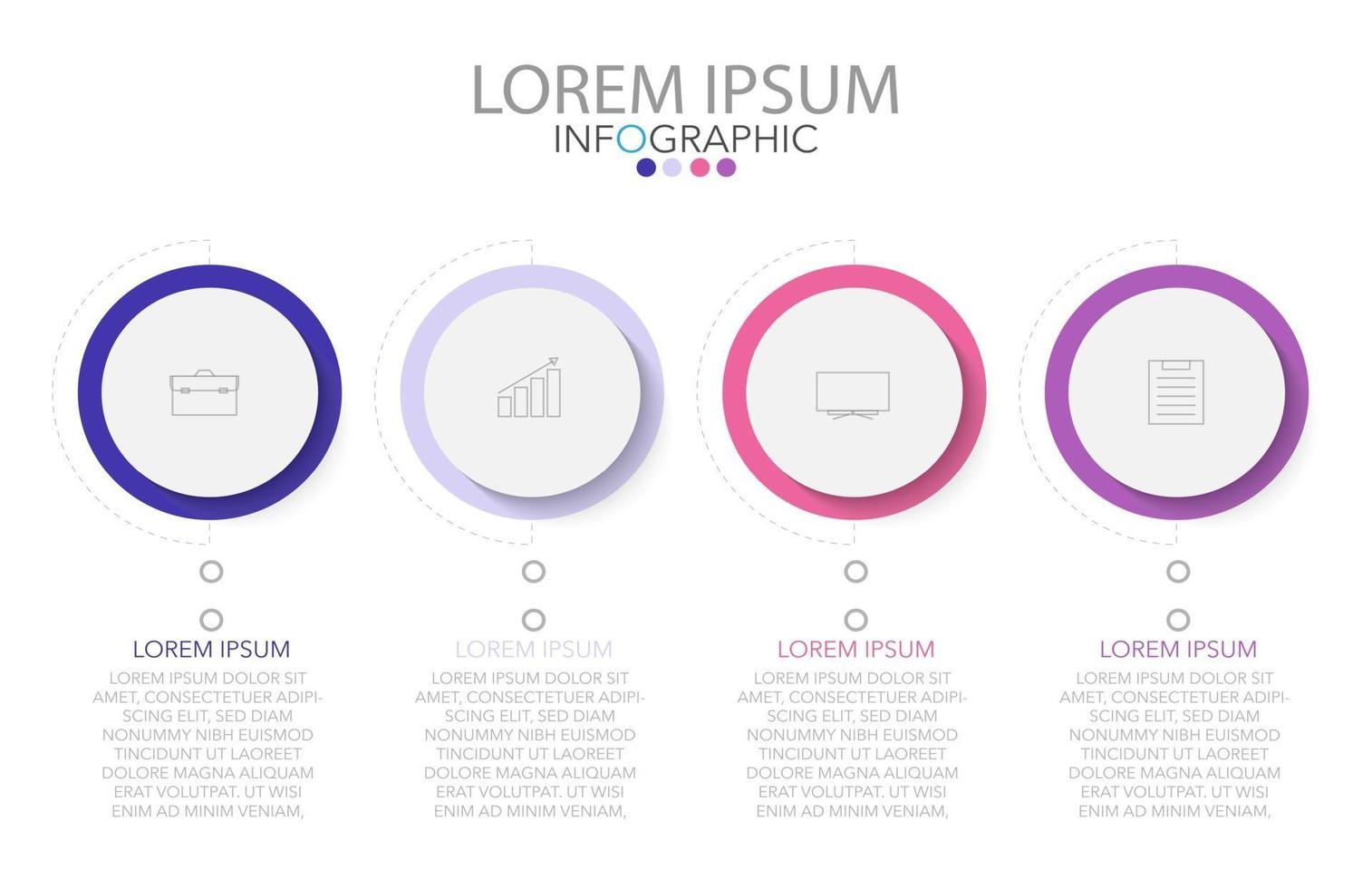 LOREM IPSUM
INFOGRAPHIC

LOREM IPSUM
LOREM IPSUM DOLOR SIT AMET, CONSECTETUER ADIPISCING ELIT, SED DIAM NONUMMY NIBH EUISMOD TINCIDUNT UT LAOREET DOLORE MAGNA ALIQUAM ERAT VOLUTPAT. UT WISI ENIM AD MINIM VENIAM,

LOREM IPSUM
LOREM IPSUM DOLOR SIT AMET, CONSECTETUER ADIPISCING ELIT, SED DIAM NONUMMY NIBH EUISMOD TINCIDUNT UT LAOREET DOLORE MAGNA ALIQUAM ERAT VOLUTPAT. UT WISI ENIM AD MINIM VENIAM,

LOREM IPSUM
LOREM IPSUM DOLOR SIT AMET, CONSECTETUER ADIPISCING ELIT, SED DIAM NONUMMY NIBH EUISMOD TINCIDUNT UT LAOREET DOLORE MAGNA ALIQUAM ERAT VOLUTPAT. UT WISI ENIM AD MINIM VENIAM,

LOREM IPSUM
LOREM IPSUM DOLOR SIT AMET, CONSECTETUER ADIPISCING ELIT, SED DIAM NONUMMY NIBH EUISMOD TINCIDUNT UT LAOREET DOLORE MAGNA ALIQUAM ERAT VOLUTPAT. UT WISI ENIM AD MINIM VENIAM,