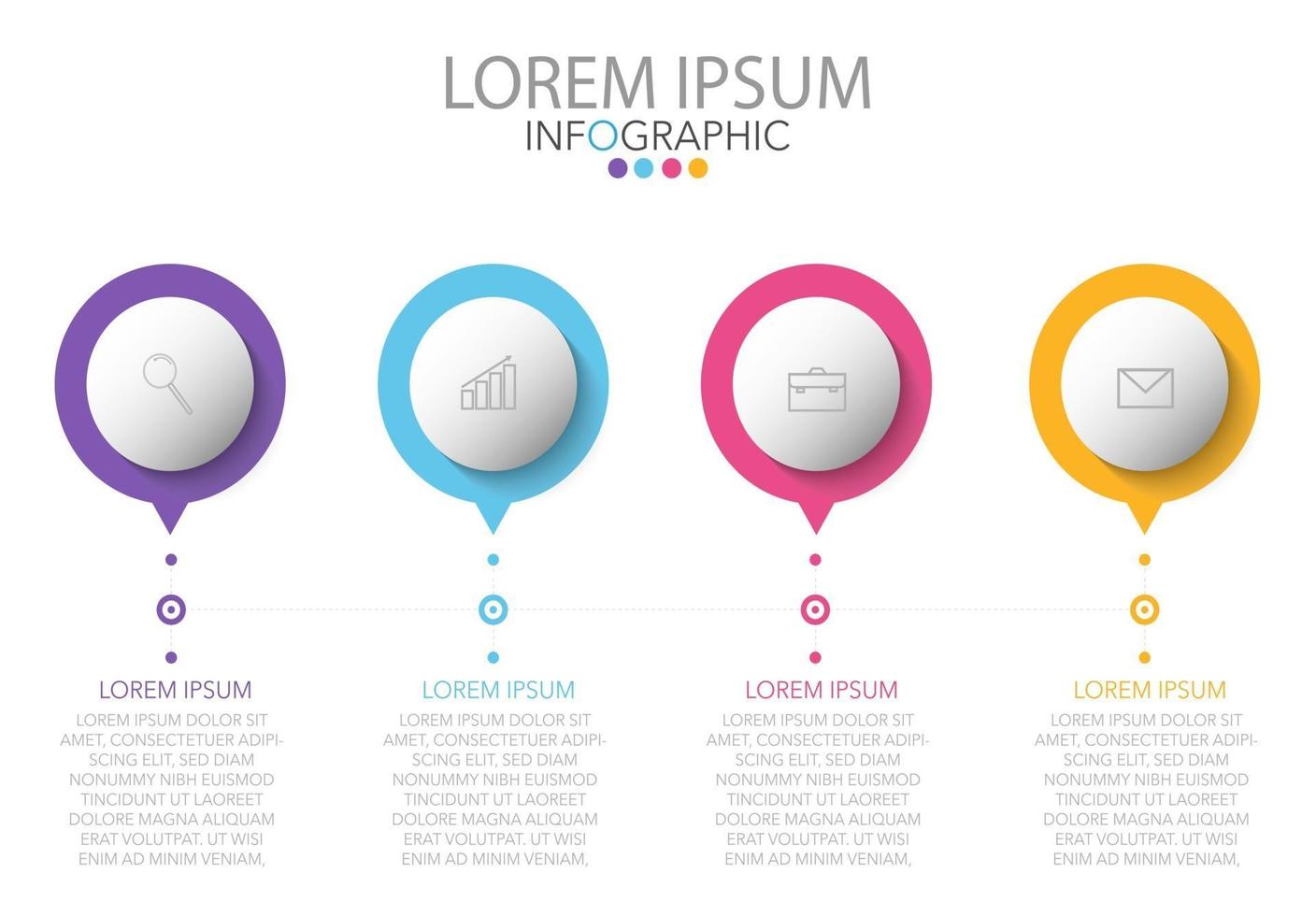 LOREM IPSUM
INFOGRAPHIC

LOREM IPSUM
LOREM IPSUM DOLOR SIT AMET, CONSECTETUER ADIPISCING ELIT, SED DIAM NONUMMY NIBH EUISMOD TINCIDUNT UT LAOREET DOLORE MAGNA ALIQUAM ERAT VOLUTPAT. UT WISI ENIM AD MINIM VENIAM,

LOREM IPSUM
LOREM IPSUM DOLOR SIT AMET, CONSECTETUER ADIPISCING ELIT, SED DIAM NONUMMY NIBH EUISMOD TINCIDUNT UT LAOREET DOLORE MAGNA ALIQUAM ERAT VOLUTPAT. UT WISI ENIM AD MINIM VENIAM,

LOREM IPSUM
LOREM IPSUM DOLOR SIT AMET, CONSECTETUER ADIPISCING ELIT, SED DIAM NONUMMY NIBH EUISMOD TINCIDUNT UT LAOREET DOLORE MAGNA ALIQUAM ERAT VOLUTPAT. UT WISI ENIM AD MINIM VENIAM,

LOREM IPSUM
LOREM IPSUM DOLOR SIT AMET, CONSECTETUER ADIPISCING ELIT, SED DIAM NONUMMY NIBH EUISMOD TINCIDUNT UT LAOREET DOLORE MAGNA ALIQUAM ERAT VOLUTPAT. UT WISI ENIM AD MINIM VENIAM,