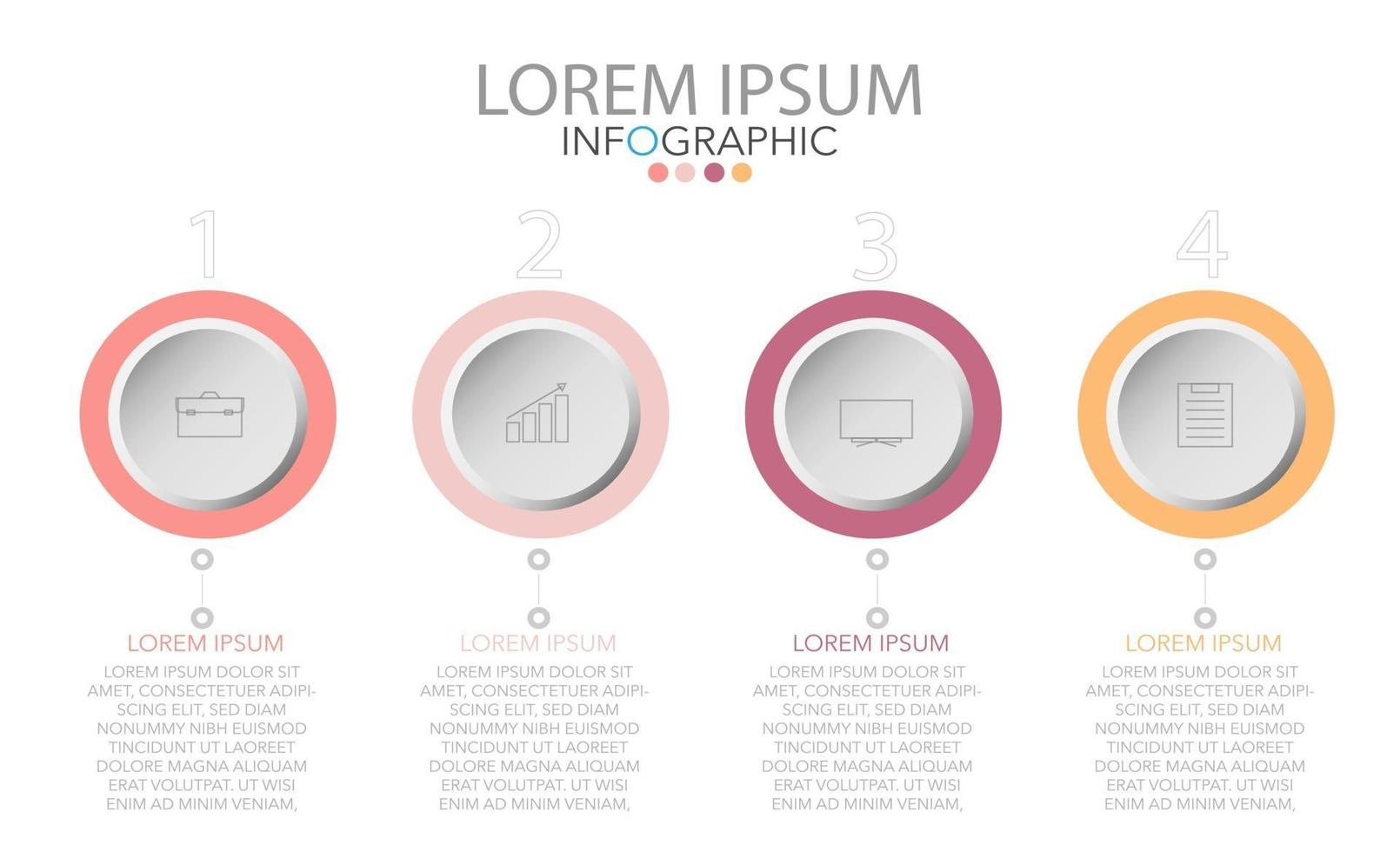 LOREM IPSUM
INFOGRAPHIC

1

LOREM IPSUM
LOREM IPSUM DOLOR SIT AMET, CONSECTETUER ADIPISCING ELIT, SED DIAM NONUMMY NIBH EUISMOD TINCIDUNT UT LAOREET DOLORE MAGNA ALIQUAM ERAT VOLUTPAT. UT WISI ENIM AD MINIM VENIAM,

2

LOREM IPSUM
LOREM IPSUM DOLOR SIT AMET, CONSECTETUER ADIPISCING ELIT, SED DIAM NONUMMY NIBH EUISMOD TINCIDUNT UT LAOREET DOLORE MAGNA ALIQUAM ERAT VOLUTPAT. UT WISI ENIM AD MINIM VENIAM,

3

LOREM IPSUM
LOREM IPSUM DOLOR SIT AMET, CONSECTETUER ADIPISCING ELIT, SED DIAM NONUMMY NIBH EUISMOD TINCIDUNT UT LAOREET DOLORE MAGNA ALIQUAM ERAT VOLUTPAT. UT WISI ENIM AD MINIM VENIAM,

4

LOREM IPSUM
LOREM IPSUM DOLOR SIT AMET, CONSECTETUER ADIPISCING ELIT, SED DIAM NONUMMY NIBH EUISMOD TINCIDUNT UT LAOREET DOLORE MAGNA ALIQUAM ERAT VOLUTPAT. UT WISI ENIM AD MINIM VENIAM,