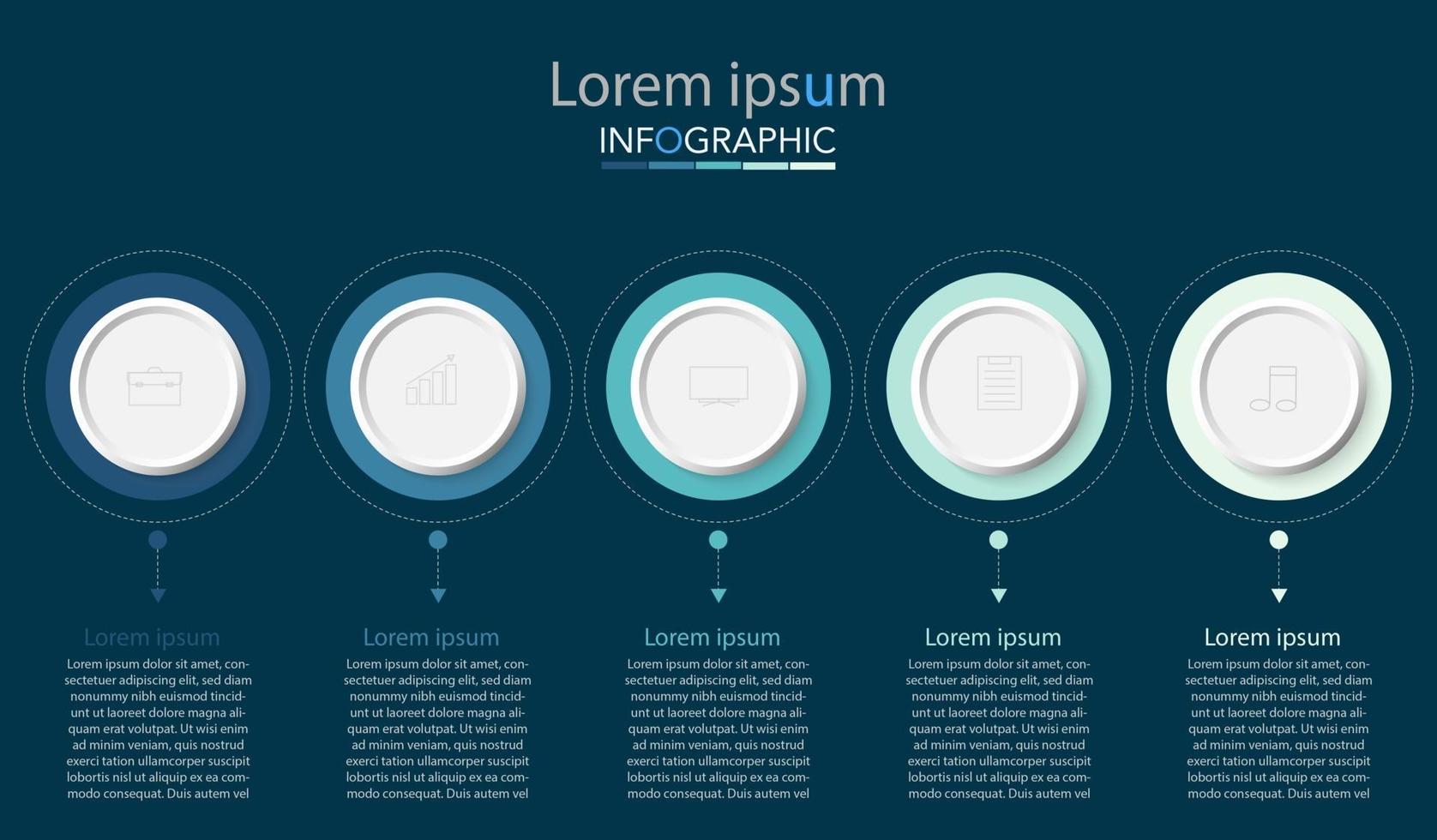 Lorem ipsum
INFOGRAPHIC

Lorem ipsum
Lorem ipsum dolor sit amet, consectetuer adipiscing elit, sed diam nonummy nibh euismod tincidunt ut laoreet dolore magna aliquam erat volutpat. Ut wisi enim ad minim veniam, quis nostrud exerci tation ullamcorper suscipit lobortis nisl ut aliquip ex ea commodo consequat. Duis autem vel

Lorem ipsum
Lorem ipsum dolor sit amet, consectetuer adipiscing elit, sed diam nonummy nibh euismod tincidunt ut laoreet dolore magna aliquam erat volutpat. Ut wisi enim ad minim veniam, quis nostrud exerci tation ullamcorper suscipit lobortis nisl ut aliquip ex ea commodo consequat. Duis autem vel

Lorem ipsum
Lorem ipsum dolor sit amet, consectetuer adipiscing elit, sed diam nonummy nibh euismod tincidunt ut laoreet dolore magna aliquam erat volutpat. Ut wisi enim ad minim veniam, quis nostrud exerci tation ullamcorper suscipit lobortis nisl ut aliquip ex ea commodo consequat. Duis autem vel

Lorem ipsum
Lorem ipsum dolor sit amet, consectetuer adipiscing elit, sed diam nonummy nibh euismod tincidunt ut laoreet dolore magna aliquam erat volutpat. Ut wisi enim ad minim veniam, quis nostrud exerci tation ullamcorper suscipit lobortis nisl ut aliquip ex ea commodo consequat. Duis autem vel

Lorem ipsum
Lorem ipsum dolor sit amet, consectetuer adipiscing elit, sed diam nonummy nibh euismod tincidunt ut laoreet dolore magna aliquam erat volutpat. Ut wisi enim ad minim veniam, quis nostrud exerci tation ullamcorper suscipit lobortis nisl ut aliquip ex ea commodo consequat. Duis autem vel