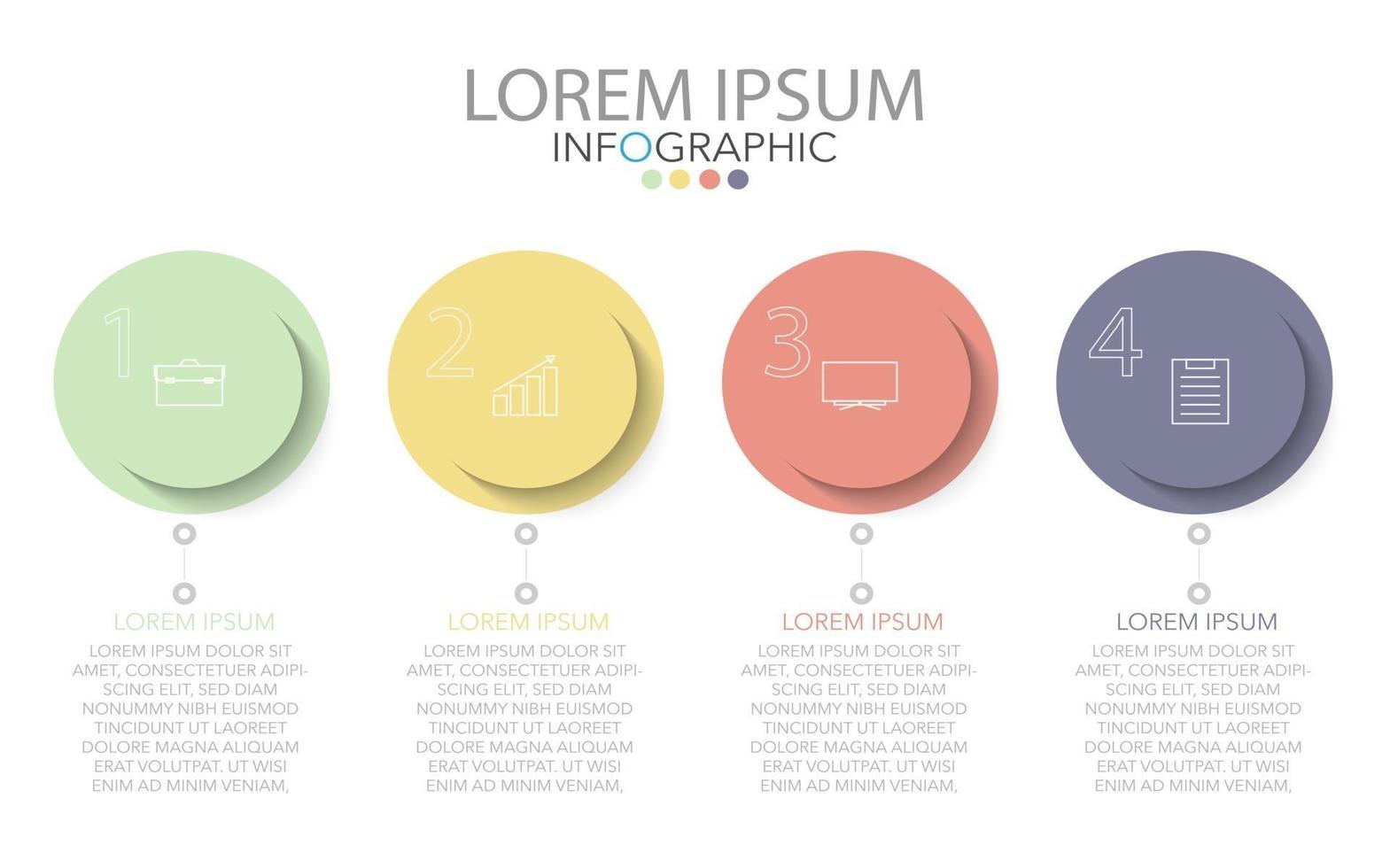 LOREM IPSUM
INFOGRAPHIC

1

LOREM IPSUM
LOREM IPSUM DOLOR SIT AMET, CONSECTETUER ADIPISCING ELIT, SED DIAM NONUMMY NIBH EUISMOD TINCIDUNT UT LAOREET DOLORE MAGNA ALIQUAM ERAT VOLUTPAT. UT WISI ENIM AD MINIM VENIAM,

2

LOREM IPSUM
LOREM IPSUM DOLOR SIT AMET, CONSECTETUER ADIPISCING ELIT, SED DIAM NONUMMY NIBH EUISMOD TINCIDUNT UT LAOREET DOLORE MAGNA ALIQUAM ERAT VOLUTPAT. UT WISI ENIM AD MINIM VENIAM,

3

LOREM IPSUM
LOREM IPSUM DOLOR SIT AMET, CONSECTETUER ADIPISCING ELIT, SED DIAM NONUMMY NIBH EUISMOD TINCIDUNT UT LAOREET DOLORE MAGNA ALIQUAM ERAT VOLUTPAT. UT WISI ENIM AD MINIM VENIAM,

4

LOREM IPSUM
LOREM IPSUM DOLOR SIT AMET, CONSECTETUER ADIPISCING ELIT, SED DIAM NONUMMY NIBH EUISMOD TINCIDUNT UT LAOREET DOLORE MAGNA ALIQUAM ERAT VOLUTPAT. UT WISI ENIM AD MINIM VENIAM,