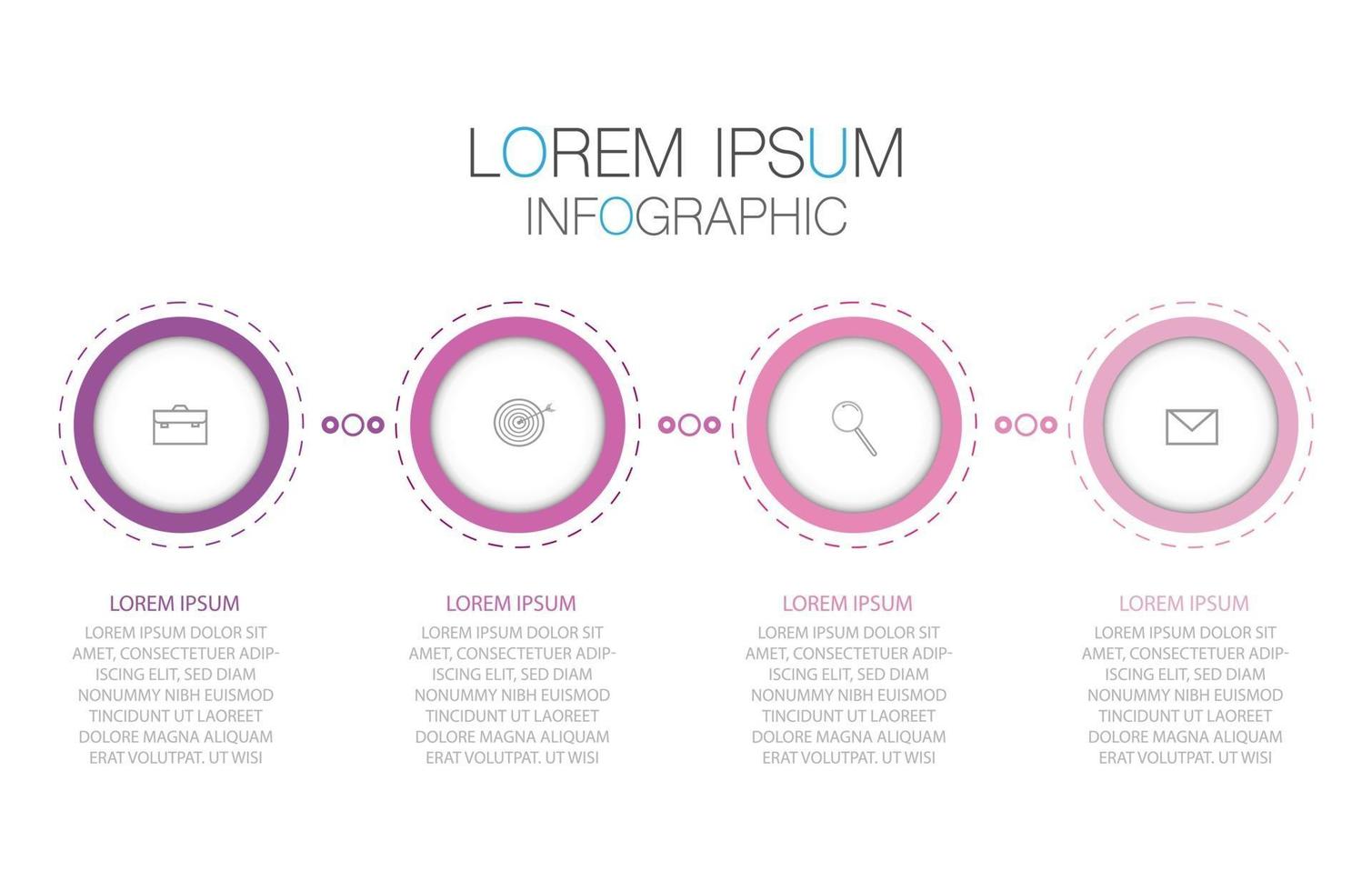 LOREM IPSUM
INFOGRAPHIC

LOREM IPSUM
LOREM IPSUM DOLOR SIT AMET, CONSECTETUER ADIPISCING ELIT, SED DIAM NONUMMY NIBH EUISMOD TINCIDUNT UT LAOREET DOLORE MAGNA ALIQUAM ERAT VOLUTPAT. UT WISI

LOREM IPSUM
LOREM IPSUM DOLOR SIT AMET, CONSECTETUER ADIPISCING ELIT, SED DIAM NONUMMY NIBH EUISMOD TINCIDUNT UT LAOREET DOLORE MAGNA ALIQUAM ERAT VOLUTPAT. UT WISI

LOREM IPSUM
LOREM IPSUM DOLOR SIT AMET, CONSECTETUER ADIPISCING ELIT, SED DIAM NONUMMY NIBH EUISMOD TINCIDUNT UT LAOREET DOLORE MAGNA ALIQUAM ERAT VOLUTPAT. UT WISI

LOREM IPSUM
LOREM IPSUM DOLOR SIT AMET, CONSECTETUER ADIPISCING ELIT, SED DIAM NONUMMY NIBH EUISMOD TINCIDUNT UT LAOREET DOLORE MAGNA ALIQUAM ERAT VOLUTPAT. UT WISI