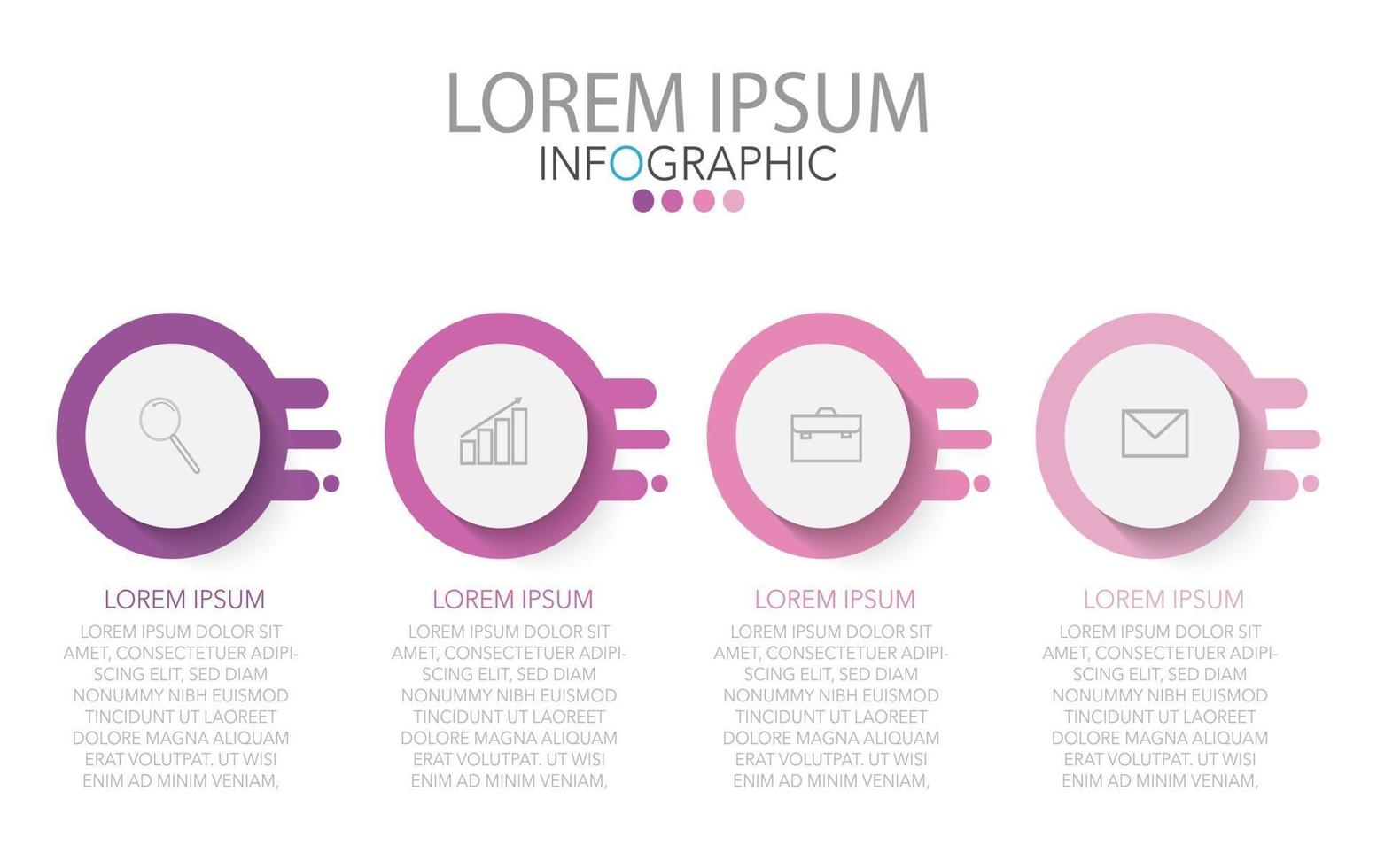 LOREM IPSUM
INFOGRAPHIC

LOREM IPSUM

LOREM IPSUM DOLOR SIT AMET, CONSECTETUER ADIPISCING ELIT, SED DIAM NONUMMY NIBH EUISMOD TINCIDUNT UT LAOREET DOLORE MAGNA ALIQUAM ERAT VOLUTPAT. UT WISI ENIM AD MINIM VENIAM,

LOREM IPSUM

LOREM IPSUM DOLOR SIT AMET, CONSECTETUER ADIPISCING ELIT, SED DIAM NONUMMY NIBH EUISMOD TINCIDUNT UT LAOREET DOLORE MAGNA ALIQUAM ERAT VOLUTPAT. UT WISI ENIM AD MINIM VENIAM,

LOREM IPSUM

LOREM IPSUM DOLOR SIT AMET, CONSECTETUER ADIPISCING ELIT, SED DIAM NONUMMY NIBH EUISMOD TINCIDUNT UT LAOREET DOLORE MAGNA ALIQUAM ERAT VOLUTPAT. UT WISI ENIM AD MINIM VENIAM,

LOREM IPSUM

LOREM IPSUM DOLOR SIT AMET, CONSECTETUER ADIPISCING ELIT, SED DIAM NONUMMY NIBH EUISMOD TINCIDUNT UT LAOREET DOLORE MAGNA ALIQUAM ERAT VOLUTPAT. UT WISI ENIM AD MINIM VENIAM,