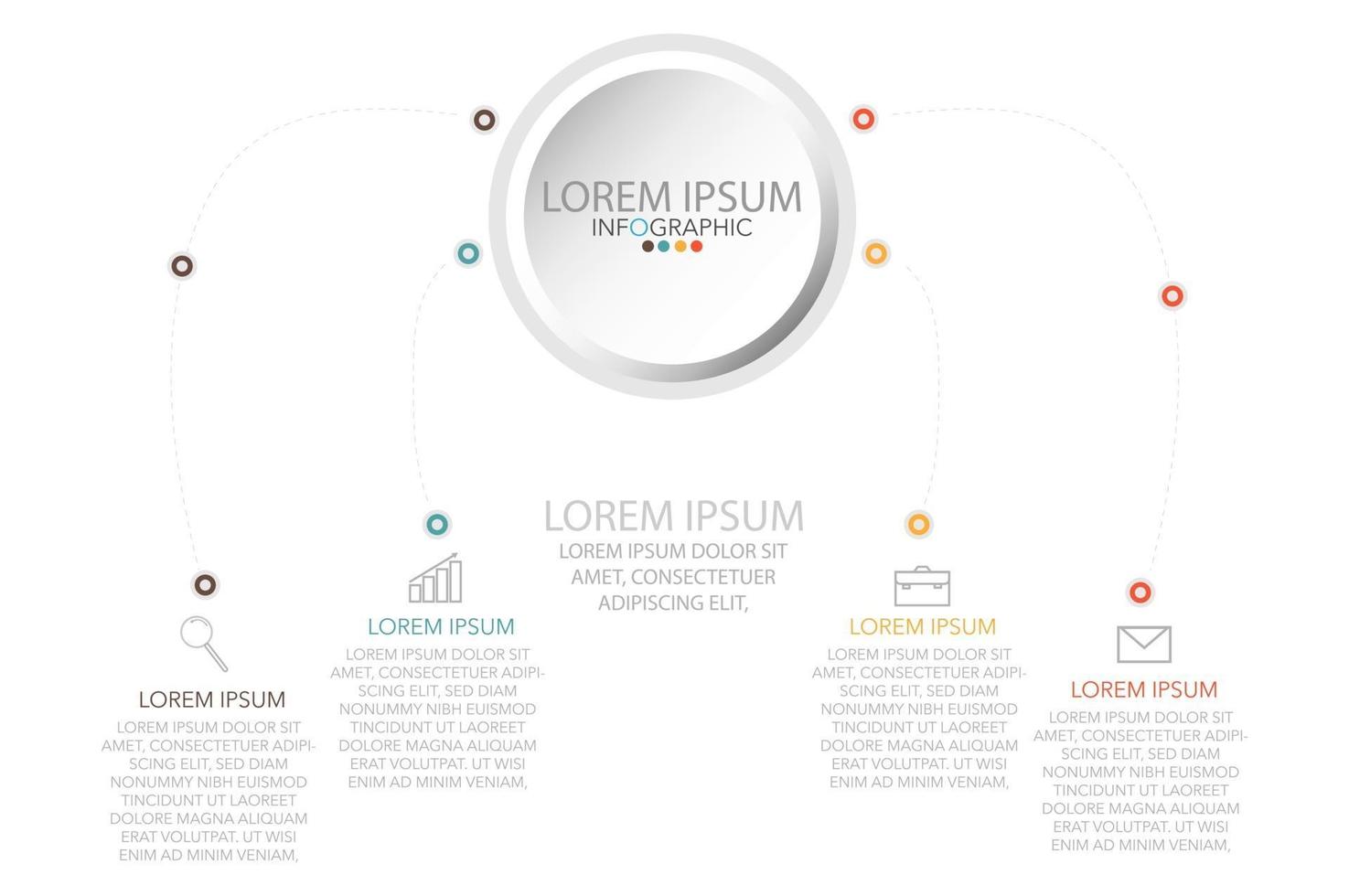 LOREM IPSUM
INFOGRAPHIC

LOREM IPSUM
LOREM IPSUM DOLOR SIT AMET, CONSECTETUER ADIPISCING ELIT,

LOREM IPSUM
LOREM IPSUM DOLOR SIT AMET, CONSECTETUER ADIPISCING ELIT, SED DIAM NONUMMY NIBH EUISMOD TINCIDUNT UT LAOREET DOLORE MAGNA ALIQUAM ERAT VOLUTPAT. UT WISI ENIM AD MINIM VENIAM,

LOREM IPSUM
LOREM IPSUM DOLOR SIT AMET, CONSECTETUER ADIPISCING ELIT, SED DIAM NONUMMY NIBH EUISMOD TINCIDUNT UT LAOREET DOLORE MAGNA ALIQUAM ERAT VOLUTPAT. UT WISI ENIM AD MINIM VENIAM,

LOREM IPSUM
LOREM IPSUM DOLOR SIT AMET, CONSECTETUER ADIPISCING ELIT, SED DIAM NONUMMY NIBH EUISMOD TINCIDUNT UT LAOREET DOLORE MAGNA ALIQUAM ERAT VOLUTPAT. UT WISI ENIM AD MINIM VENIAM,

LOREM IPSUM
LOREM IPSUM DOLOR SIT AMET, CONSECTETUER ADIPISCING ELIT, SED DIAM NONUMMY NIBH EUISMOD TINCIDUNT UT LAOREET DOLORE MAGNA ALIQUAM ERAT VOLUTPAT. UT WISI ENIM AD MINIM VENIAM,