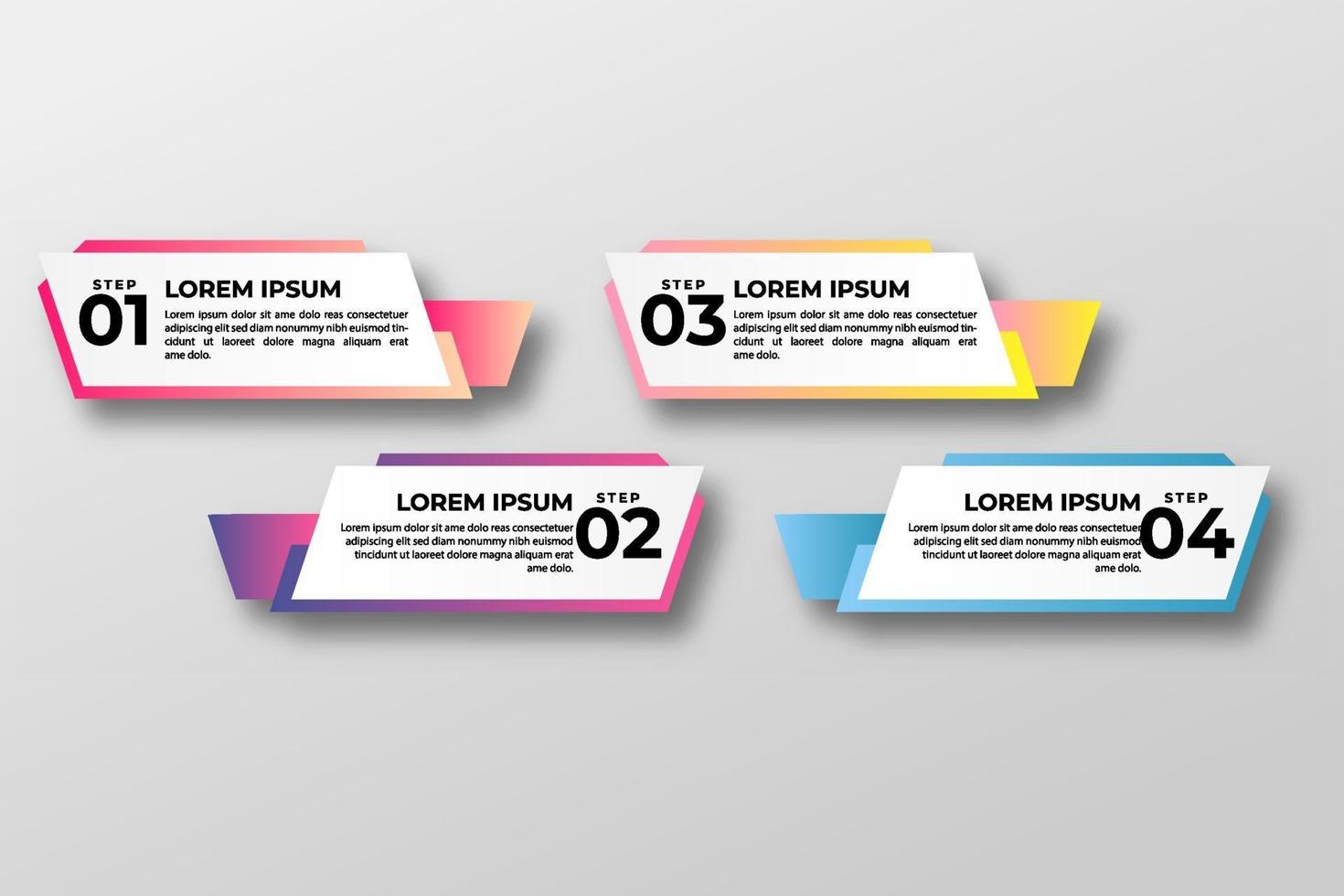 STEP
01
LOREM IPSUM
Lorem ipsum dolor sit ame dolo reas consectetuer adipiscing elit sed diam nonummy nibh euismod tincidunt ut laoreet dolore magna aliquam erat ame dolo.

STEP
03
LOREM IPSUM
Lorem ipsum dolor sit ame dolo reas consectetuer adipiscing elit sed diam nonummy nibh euismod tincidunt ut laoreet dolore magna aliquam erat ame dolo.

LOREM IPSUM
STEP
02
Lorem ipsum dolor sit ame dolo reas consectetuer adipiscing elit sed diam nonummy nibh euismod tincidunt ut laoreet dolore magna aliquam erat ame dolo.

LOREM IPSUM
STEP
04
Lorem ipsum dolor sit ame dolo reas consectetuer adipiscing elit sed diam nonummy nibh euismod tincidunt ut laoreet dolore magna aliquam erat ame dolo.