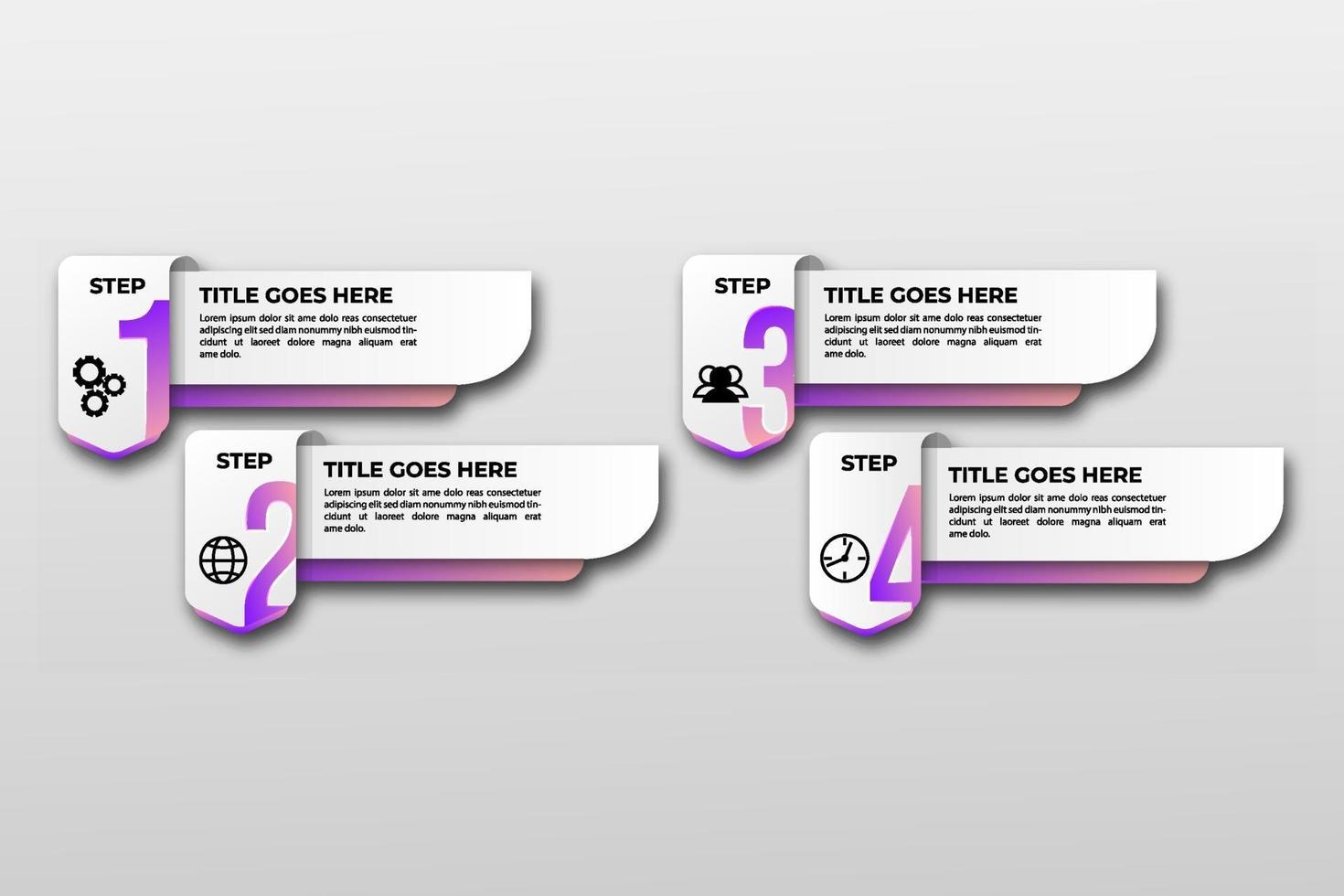 STEP 1

TITLE GOES HERE

Lorem ipsum dolor sit ame dolo reas consectetuer adipiscing elit sed diam nonummy nibh euismod tincidunt ut laoreet dolore magna aliquam erat ame dolo.

STEP 2

TITLE GOES HERE

Lorem ipsum dolor sit ame dolo reas consectetuer adipiscing elit sed diam nonummy nibh euismod tincidunt ut laoreet dolore magna aliquam erat ame dolo.

STEP 3

TITLE GOES HERE

Lorem ipsum dolor sit ame dolo reas consectetuer adipiscing elit sed diam nonummy nibh euismod tincidunt ut laoreet dolore magna aliquam erat ame dolo.

STEP 4

TITLE GOES HERE

Lorem ipsum dolor sit ame dolo reas consectetuer adipiscing elit sed diam nonummy nibh euismod tincidunt ut laoreet dolore magna aliquam erat ame dolo.