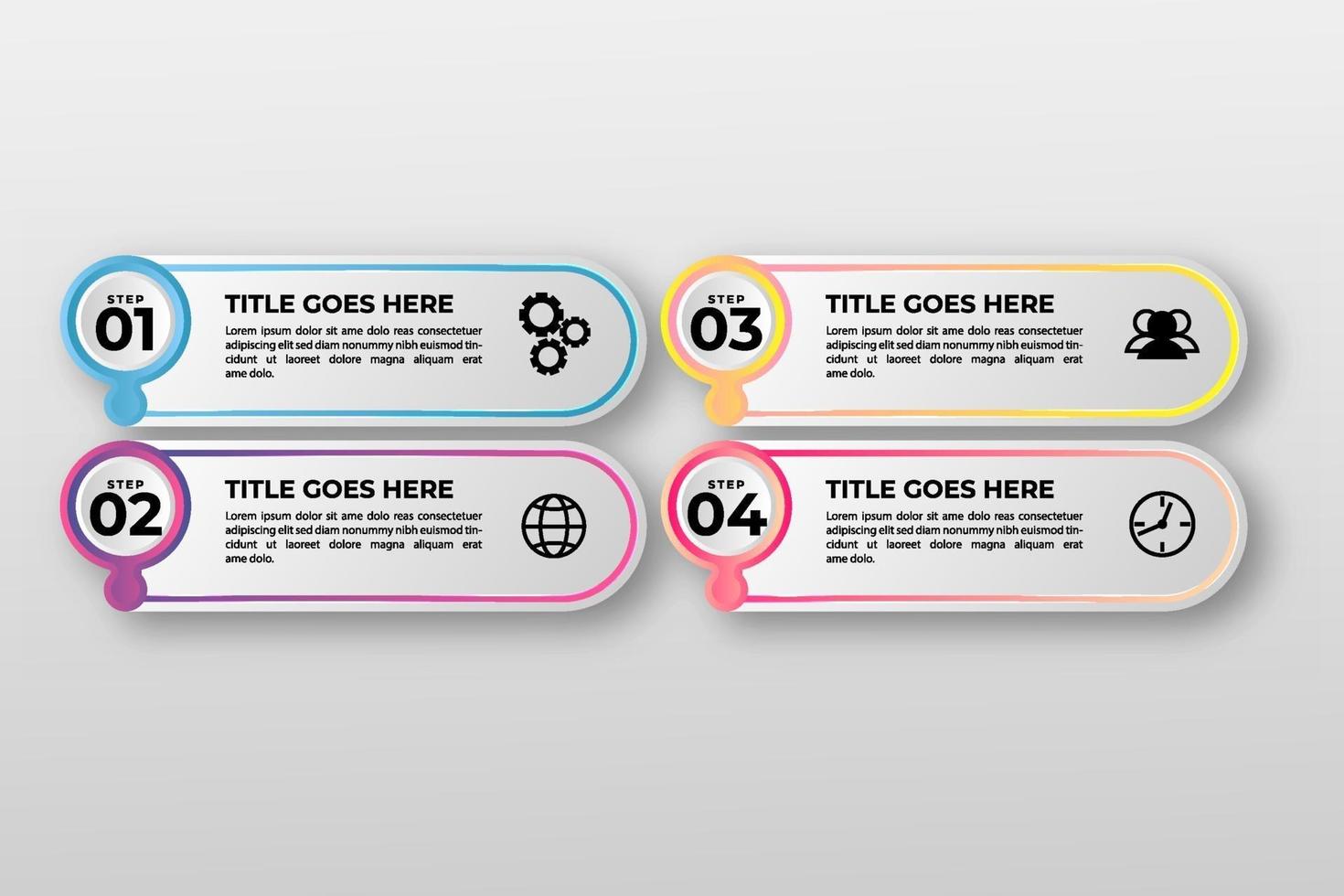 STEP
01

TITLE GOES HERE
Lorem ipsum dolor sit ame dolo reas consectetuer adipiscing elit sed diam nonummy nibh euismod tincidunt ut laoreet dolore magna aliquam erat ame dolo.

STEP
02

TITLE GOES HERE
Lorem ipsum dolor sit ame dolo reas consectetuer adipiscing elit sed diam nonummy nibh euismod tincidunt ut laoreet dolore magna aliquam erat ame dolo.

STEP
03

TITLE GOES HERE
Lorem ipsum dolor sit ame dolo reas consectetuer adipiscing elit sed diam nonummy nibh euismod tincidunt ut laoreet dolore magna aliquam erat ame dolo.

STEP
04

TITLE GOES HERE
Lorem ipsum dolor sit ame dolo reas consectetuer adipiscing elit sed diam nonummy nibh euismod tincidunt ut laoreet dolore magna aliquam erat ame dolo.