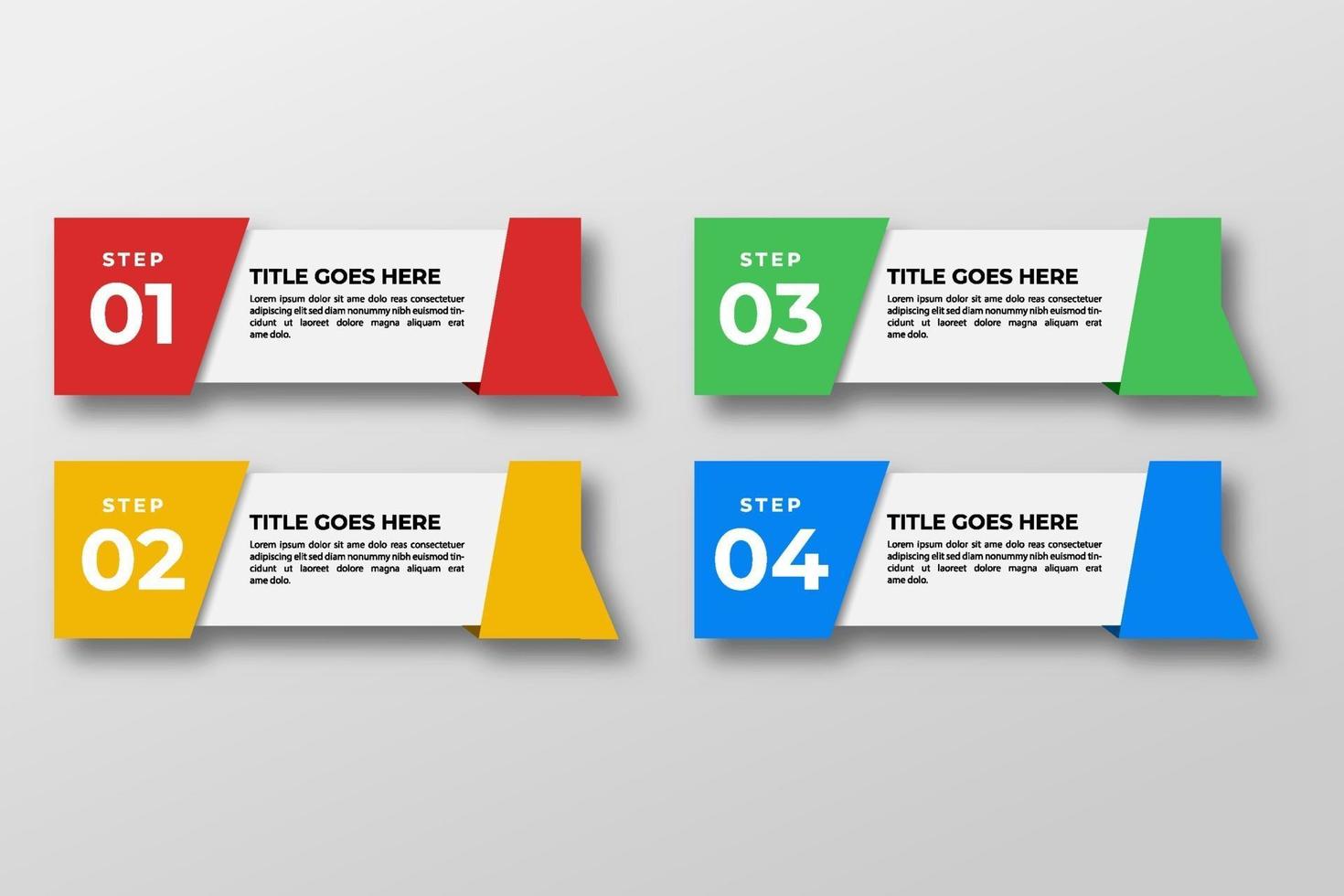 STEP
01
TITLE GOES HERE
Lorem ipsum dolor sit ame dolo reas consectetuer adipiscing elit sed diam nonummy nibh euismod tincidunt ut laoreet dolore magna aliquam erat ame dolo.

STEP
02
TITLE GOES HERE
Lorem ipsum dolor sit ame dolo reas consectetuer adipiscing elit sed diam nonummy nibh euismod tincidunt ut laoreet dolore magna aliquam erat ame dolo.

STEP
03
TITLE GOES HERE
Lorem ipsum dolor sit ame dolo reas consectetuer adipiscing elit sed diam nonummy nibh euismod tincidunt ut laoreet dolore magna aliquam erat ame dolo.

STEP
04
TITLE GOES HERE
Lorem ipsum dolor sit ame dolo reas consectetuer adipiscing elit sed diam nonummy nibh euismod tincidunt ut laoreet dolore magna aliquam erat ame dolo.