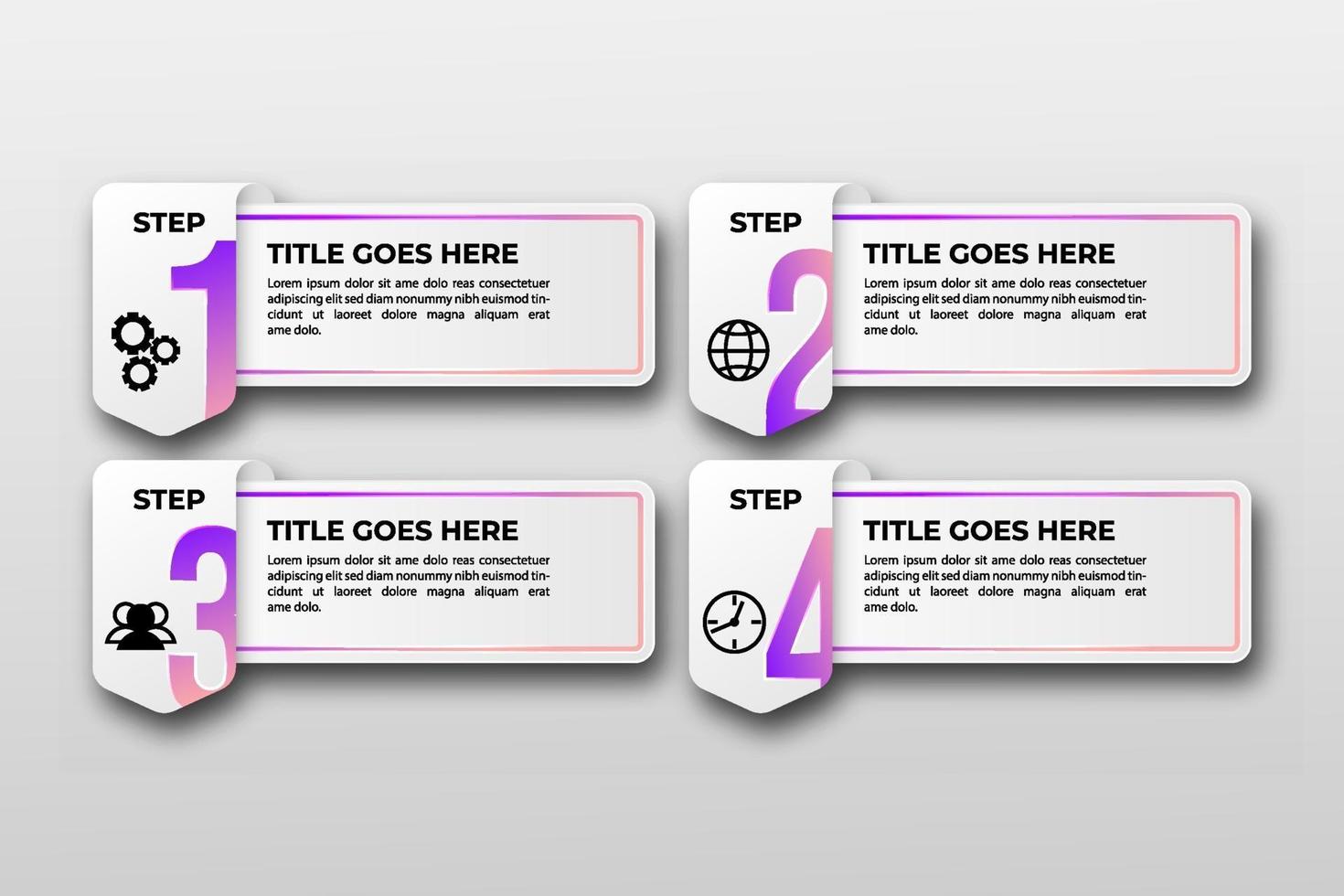 STEP
1
TITLE GOES HERE
Lorem ipsum dolor sit ame dolo reas consectetuer adipiscing elit sed diam nonummy nibh euismod tincidunt ut laoreet dolore magna aliquam erat ame dolo.

STEP
2
TITLE GOES HERE
Lorem ipsum dolor sit ame dolo reas consectetuer adipiscing elit sed diam nonummy nibh euismod tincidunt ut laoreet dolore magna aliquam erat ame dolo.

STEP
3
TITLE GOES HERE
Lorem ipsum dolor sit ame dolo reas consectetuer adipiscing elit sed diam nonummy nibh euismod tincidunt ut laoreet dolore magna aliquam erat ame dolo.

STEP
4
TITLE GOES HERE
Lorem ipsum dolor sit ame dolo reas consectetuer adipiscing elit sed diam nonummy nibh euismod tincidunt ut laoreet dolore magna aliquam erat ame dolo.