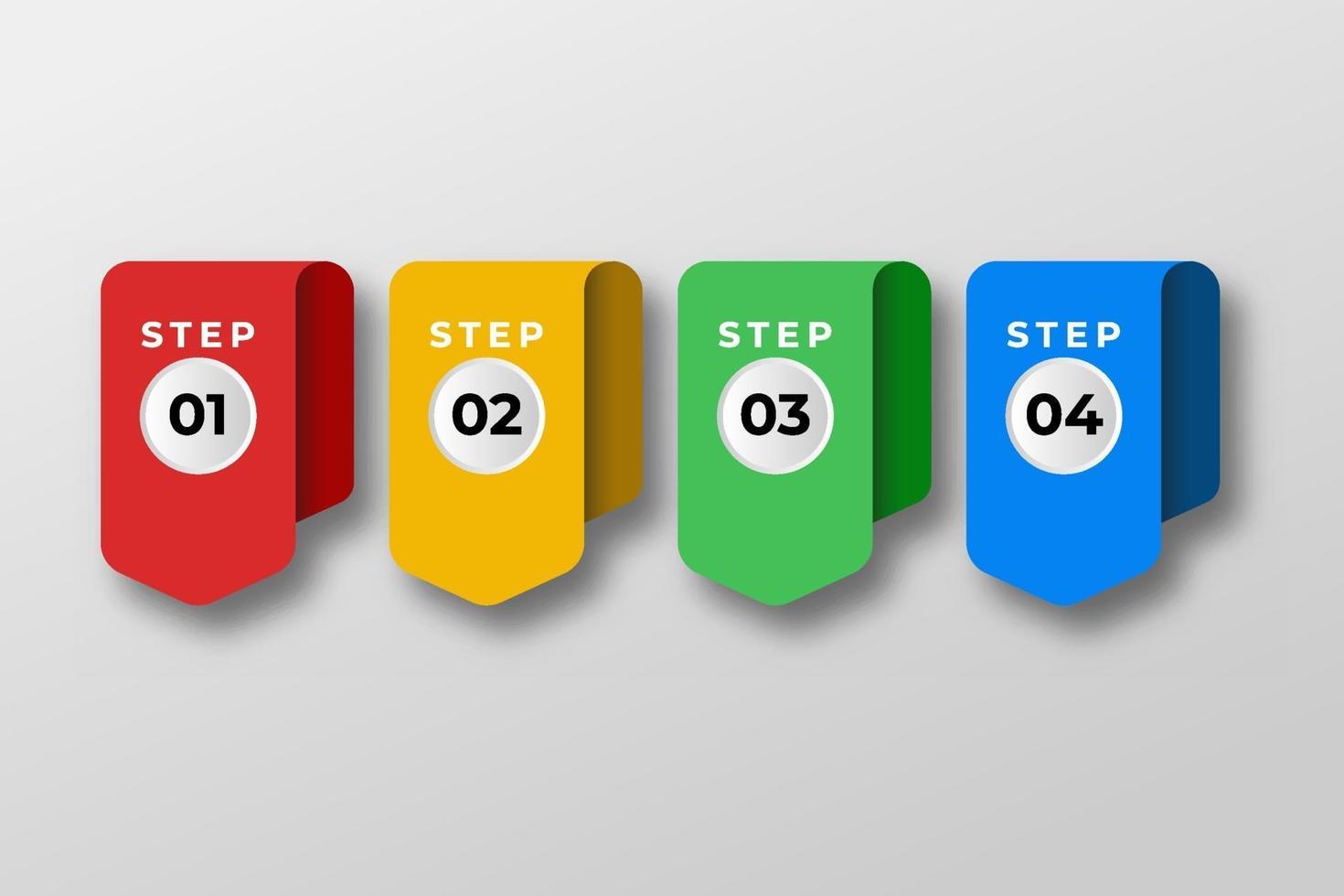 STEP
01

STEP
02

STEP
03

STEP
04