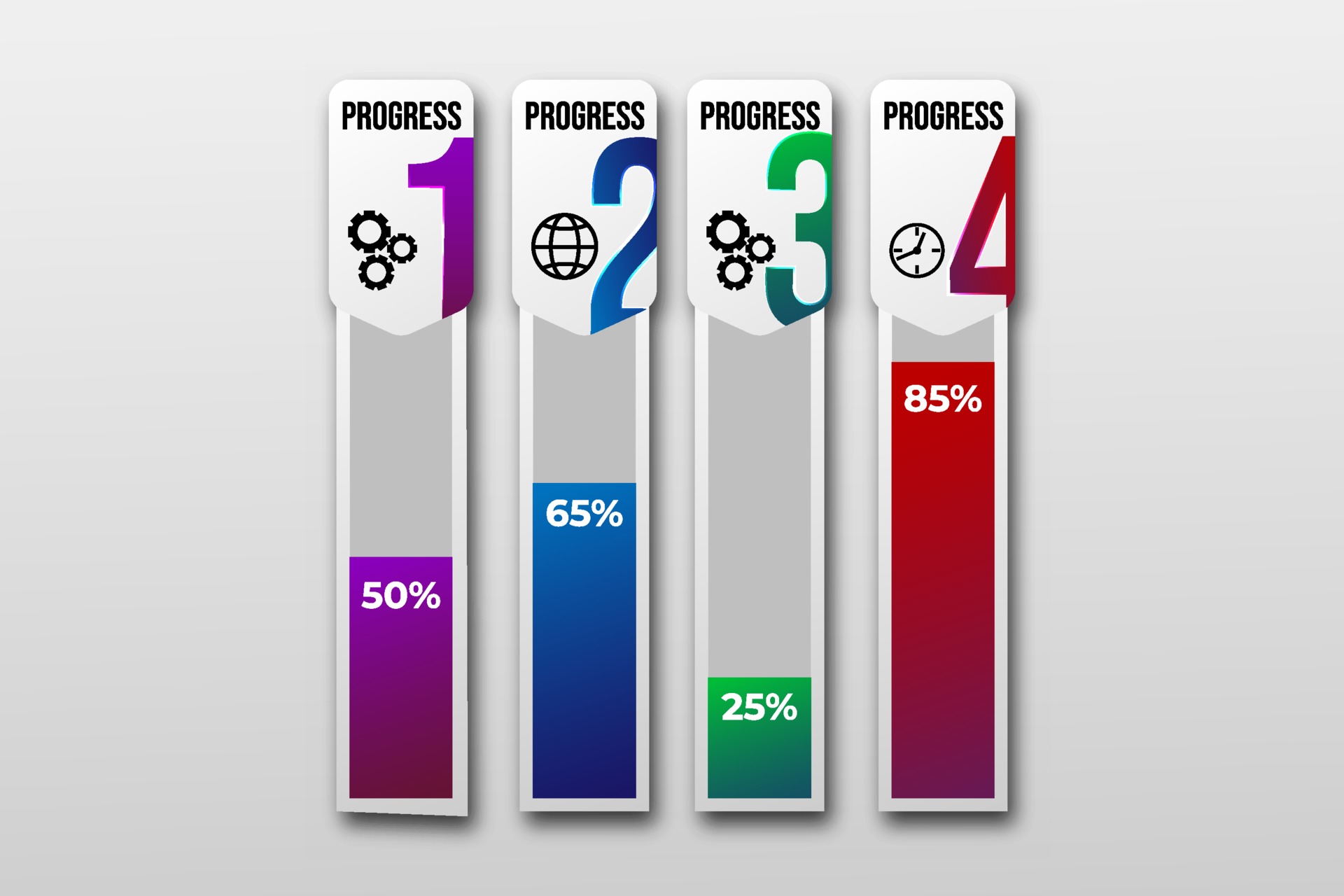 PROGRESS
1
50%

PROGRESS
2
65%

PROGRESS
3
25%

PROGRESS
4
85%