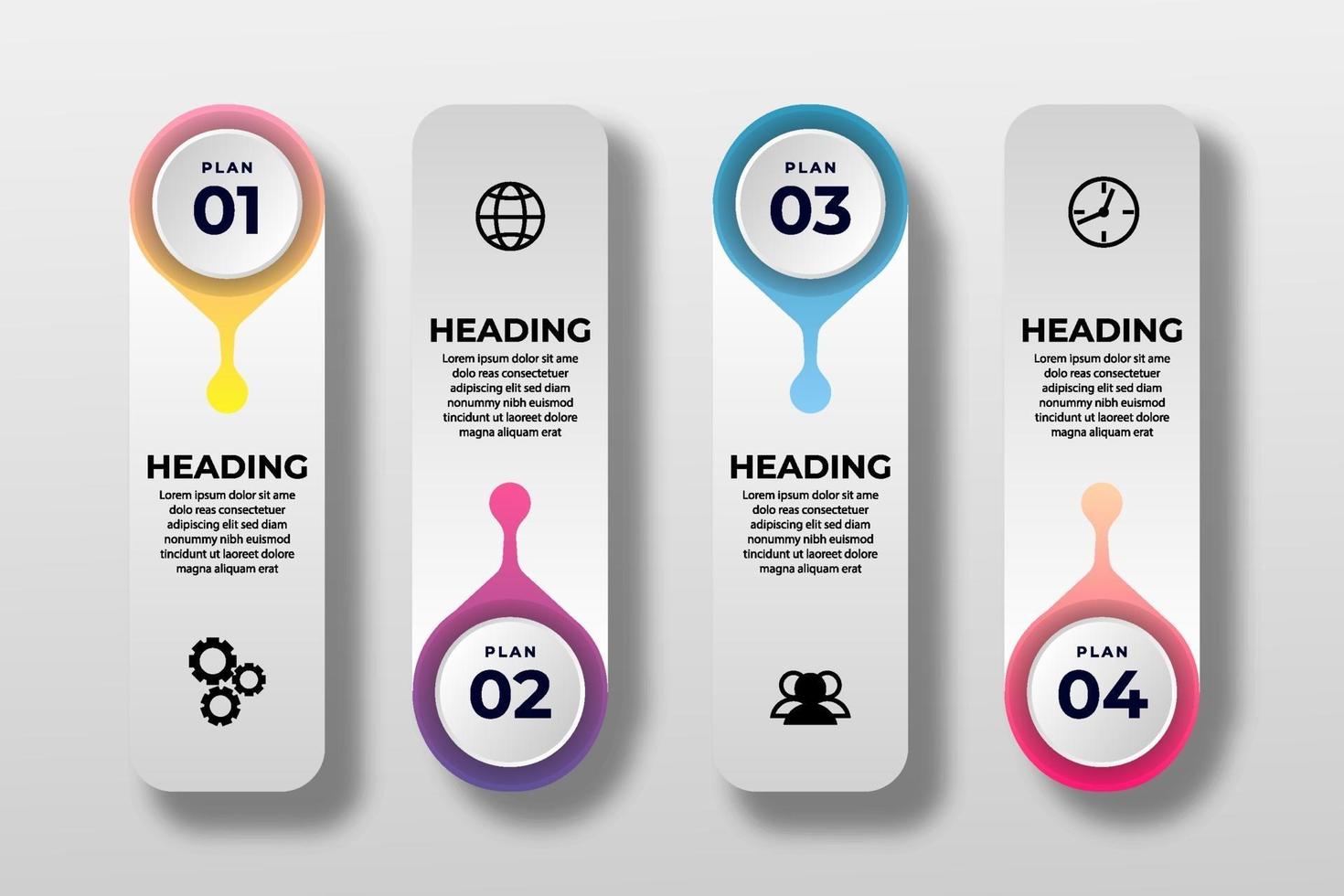 PLAN
01

HEADING
Lorem ipsum dolor sit ame dolo reas consectetuer adipiscing elit sed diam nonummy nibh euismod tincidunt ut laoreet dolore magna aliquam erat

HEADING
Lorem ipsum dolor sit ame dolo reas consectetuer adipiscing elit sed diam nonummy nibh euismod tincidunt ut laoreet dolore magna aliquam erat

PLAN
02

PLAN
03

HEADING
Lorem ipsum dolor sit ame dolo reas consectetuer adipiscing elit sed diam nonummy nibh euismod tincidunt ut laoreet dolore magna aliquam erat

HEADING
Lorem ipsum dolor sit ame dolo reas consectetuer adipiscing elit sed diam nonummy nibh euismod tincidunt ut laoreet dolore magna aliquam erat

PLAN
04