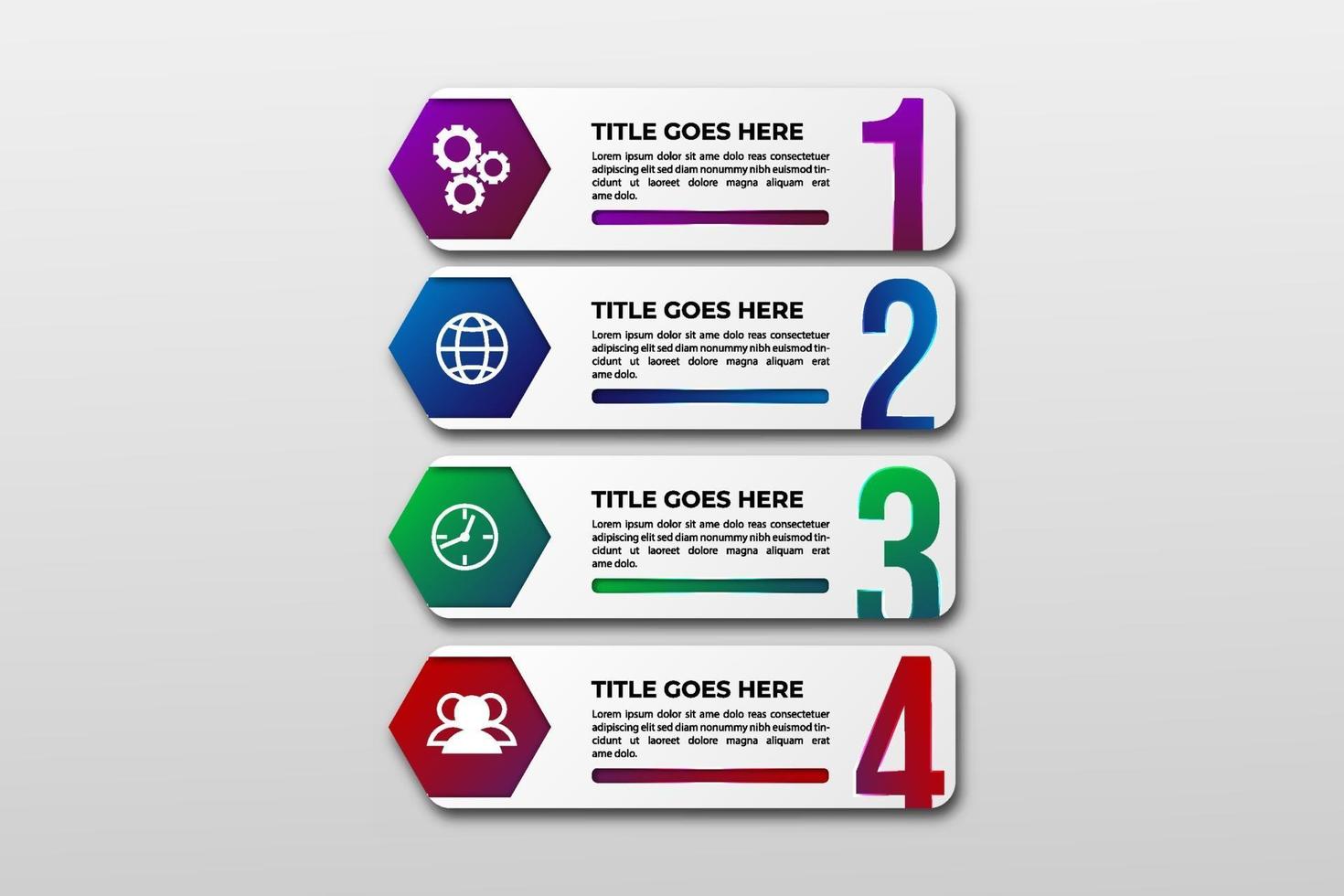 TITLE GOES HERE

Lorem ipsum dolor sit ame dolo reas consectetuer adipiscing elit sed diam nonummy nibh euismod tincidunt ut laoreet dolore magna aliquam erat ame dolo.

1

TITLE GOES HERE

Lorem ipsum dolor sit ame dolo reas consectetuer adipiscing elit sed diam nonummy nibh euismod tincidunt ut laoreet dolore magna aliquam erat ame dolo.

2

TITLE GOES HERE

Lorem ipsum dolor sit ame dolo reas consectetuer adipiscing elit sed diam nonummy nibh euismod tincidunt ut laoreet dolore magna aliquam erat ame dolo.

3

TITLE GOES HERE

Lorem ipsum dolor sit ame dolo reas consectetuer adipiscing elit sed diam nonummy nibh euismod tincidunt ut laoreet dolore magna aliquam erat ame dolo.

4