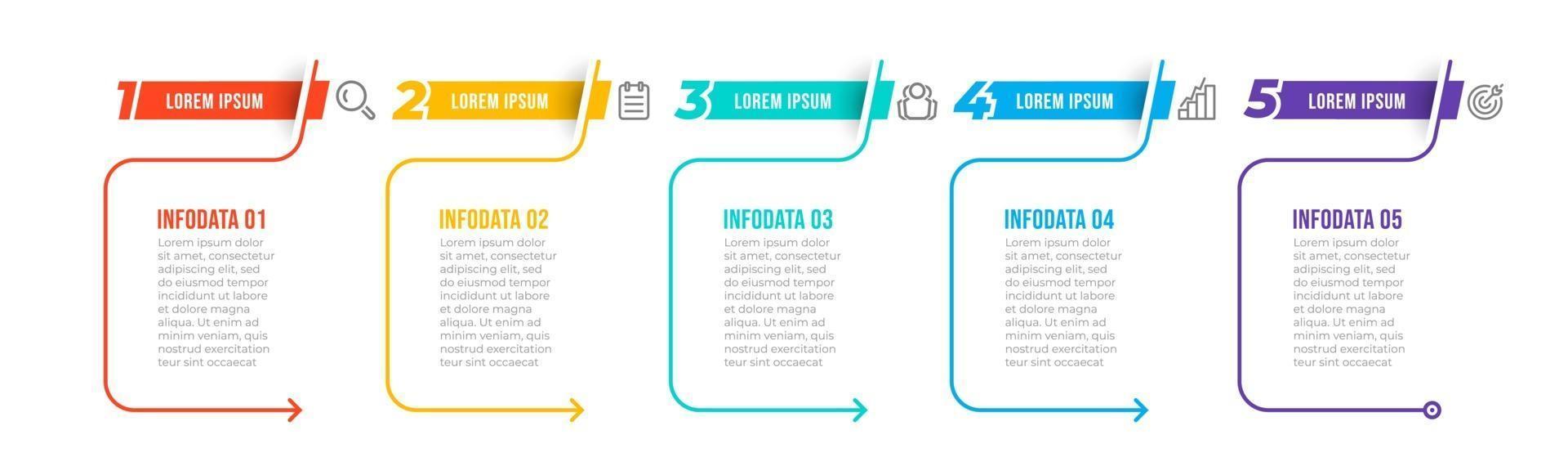 1 LOREM IPSUM

INFODATA 01

Lorem ipsum dolor sit amet, consectetur adipiscing elit, sed do eiusmod tempor incididunt ut labore et dolore magna aliqua. Ut enim ad minim veniam, quis nostrud exercitation teur sint occaecat

2 LOREM IPSUM

INFODATA 02

Lorem ipsum dolor sit amet, consectetur adipiscing elit, sed do eiusmod tempor incididunt ut labore et dolore magna aliqua. Ut enim ad minim veniam, quis nostrud exercitation teur sint occaecat

3 LOREM IPSUM

INFODATA 03

Lorem ipsum dolor sit amet, consectetur adipiscing elit, sed do eiusmod tempor incididunt ut labore et dolore magna aliqua. Ut enim ad minim veniam, quis nostrud exercitation teur sint occaecat

4 LOREM IPSUM

INFODATA 04

Lorem ipsum dolor sit amet, consectetur adipiscing elit, sed do eiusmod tempor incididunt ut labore et dolore magna aliqua. Ut enim ad minim veniam, quis nostrud exercitation teur sint occaecat

5 LOREM IPSUM

INFODATA 05

Lorem ipsum dolor sit amet, consectetur adipiscing elit, sed do eiusmod tempor incididunt ut labore et dolore magna aliqua. Ut enim ad minim veniam, quis nostrud exercitation teur sint occaecat