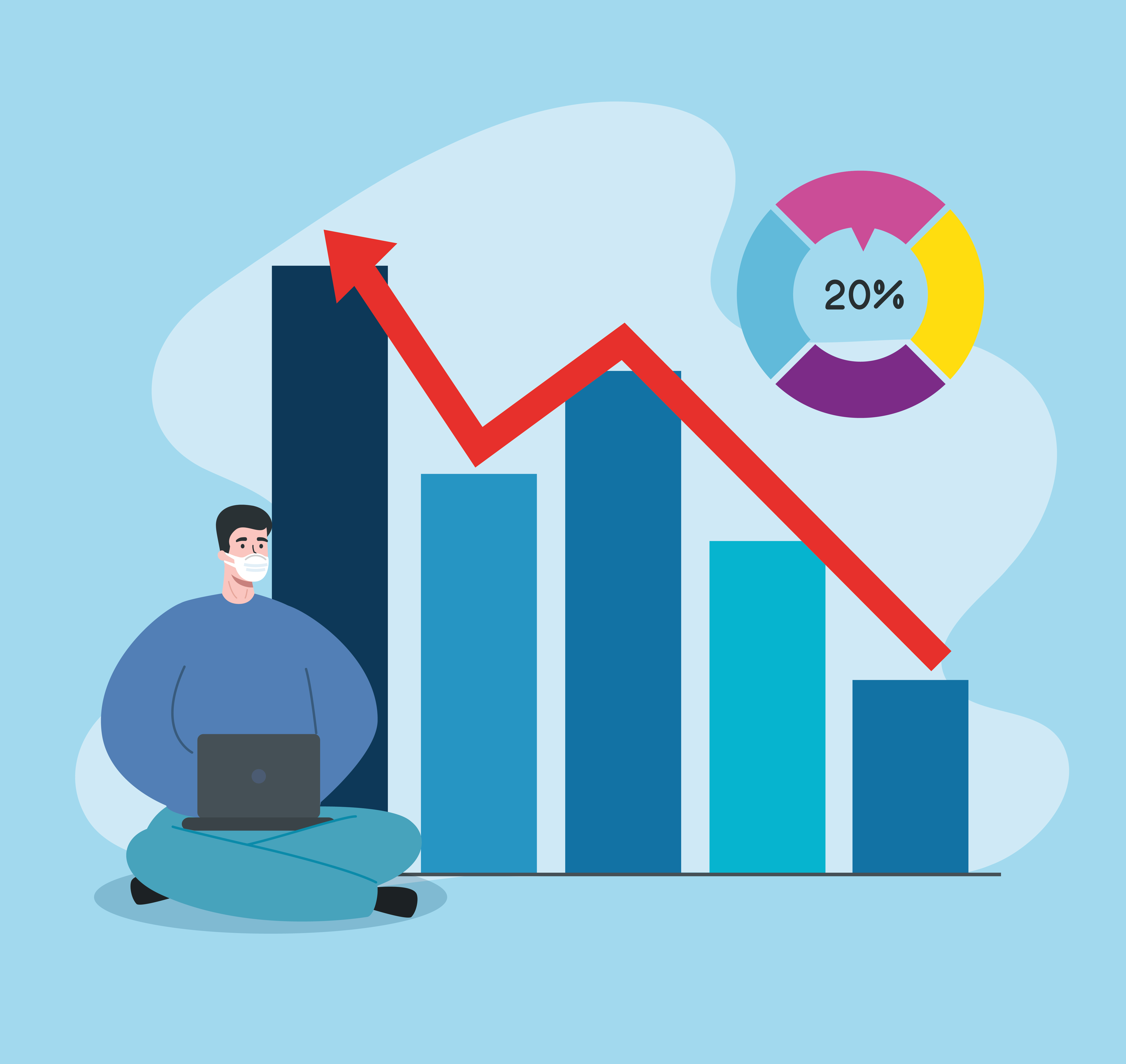 20%