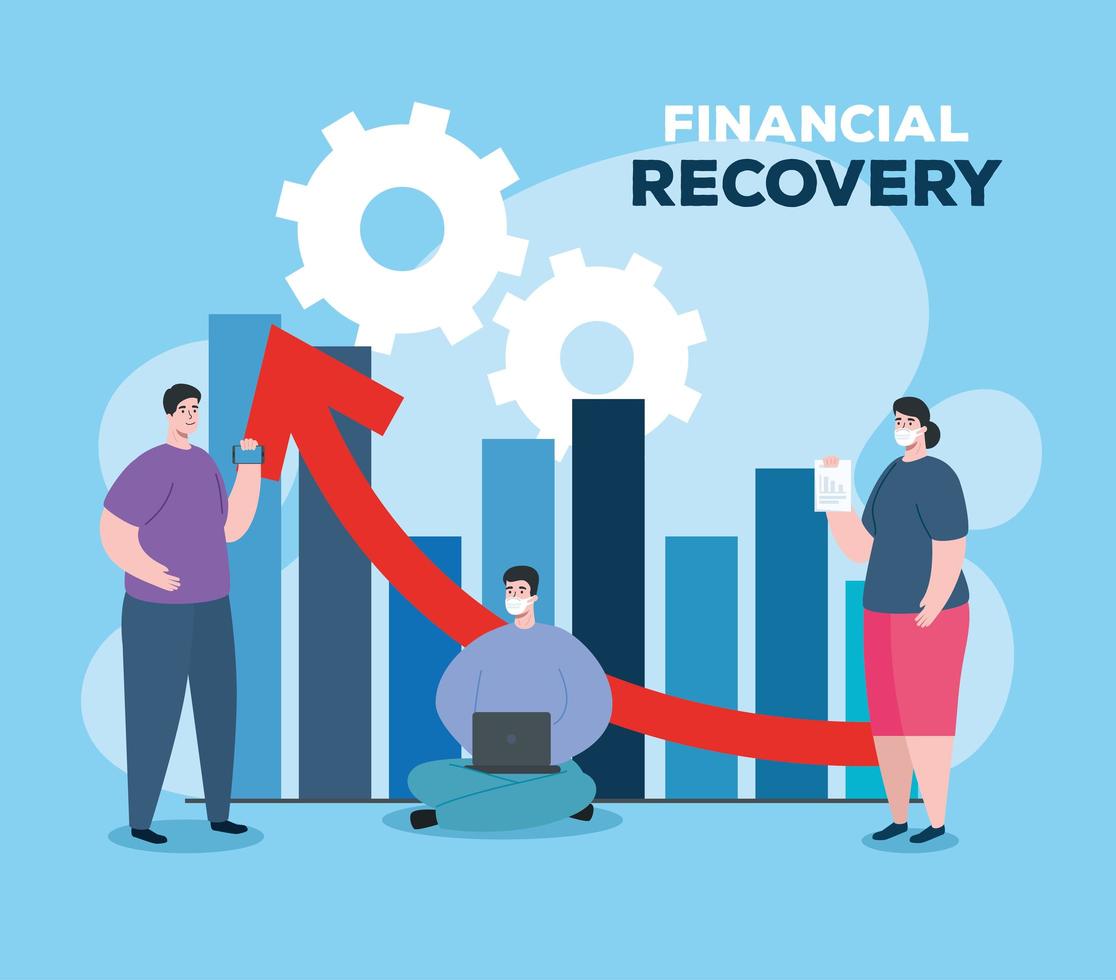 FINANCIAL
RECOVERY