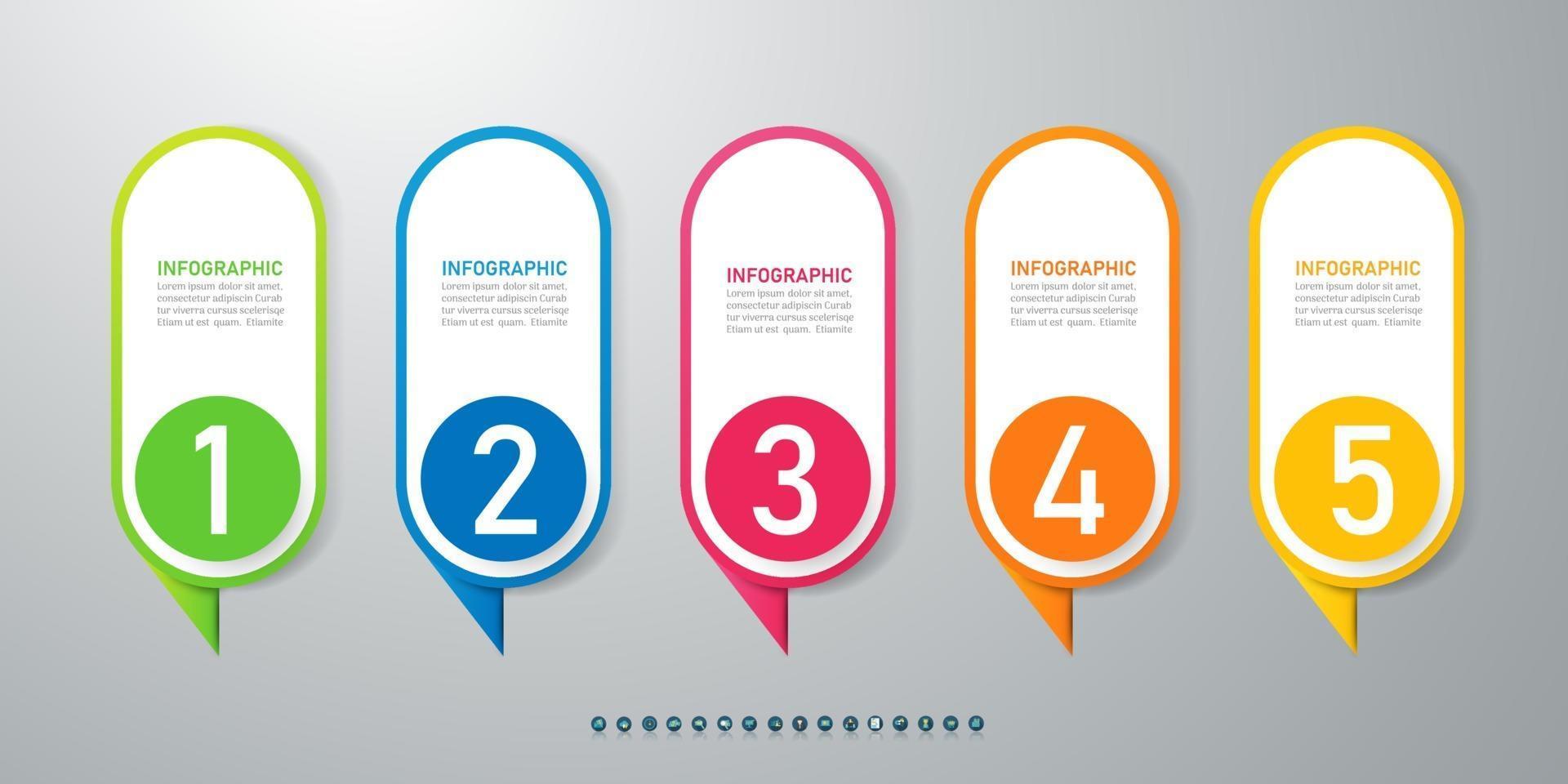 INFOGRAPHIC
Lorem ipsum dolor sit amet, consectetur adipiscin Curab tur viverra cursus scelerisqe Etiam ut est quam. Etiamite

1

INFOGRAPHIC
Lorem ipsum dolor sit amet, consectetur adipiscin Curab tur viverra cursus scelerisqe Etiam ut est quam. Etiamite

2

INFOGRAPHIC
Lorem ipsum dolor sit amet, consectetur adipiscin Curab tur viverra cursus scelerisqe Etiam ut est quam. Etiamite

3

INFOGRAPHIC
Lorem ipsum dolor sit amet, consectetur adipiscin Curab tur viverra cursus scelerisqe Etiam ut est quam. Etiamite

4

INFOGRAPHIC
Lorem ipsum dolor sit amet, consectetur adipiscin Curab tur viverra cursus scelerisqe Etiam ut est quam. Etiamite

5