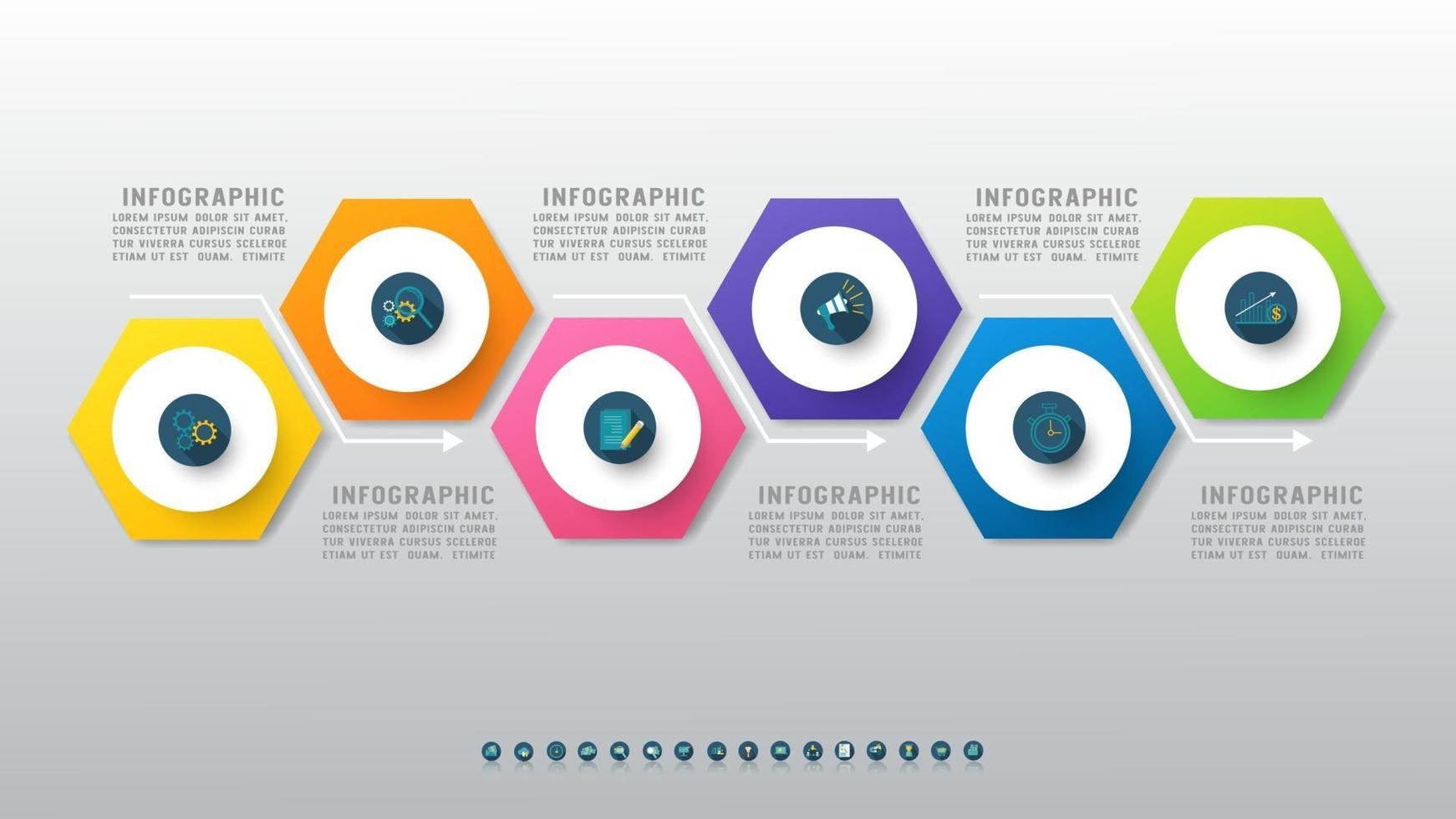 INFOGRAPHIC
LOREM IPSUM DOLOR SIT AMET, CONSECTETUR ADIPISCIN CURAB TUR VIVERRA CURSUS SCELEROE ETIAM UT EST QUAM. ETIMITE

INFOGRAPHIC
LOREM IPSUM DOLOR SIT AMET, CONSECTETUR ADIPISCIN CURAB TUR VIVERRA CURSUS SCELEROE ETIAM UT EST QUAM. ETIMITE

INFOGRAPHIC
LOREM IPSUM DOLOR SIT AMET, CONSECTETUR ADIPISCIN CURAB TUR VIVERRA CURSUS SCELEROE ETIAM UT EST QUAM. ETIMITE

INFOGRAPHIC
LOREM IPSUM DOLOR SIT AMET, CONSECTETUR ADIPISCIN CURAB TUR VIVERRA CURSUS SCELEROE ETIAM UT EST QUAM. ETIMITE

INFOGRAPHIC
LOREM IPSUM DOLOR SIT AMET, CONSECTETUR ADIPISCIN CURAB TUR VIVERRA CURSUS SCELEROE ETIAM UT EST QUAM. ETIMITE

INFOGRAPHIC
LOREM IPSUM DOLOR SIT AMET, CONSECTETUR ADIPISCIN CURAB TUR VIVERRA CURSUS SCELEROE ETIAM UT EST QUAM. ETIMITE