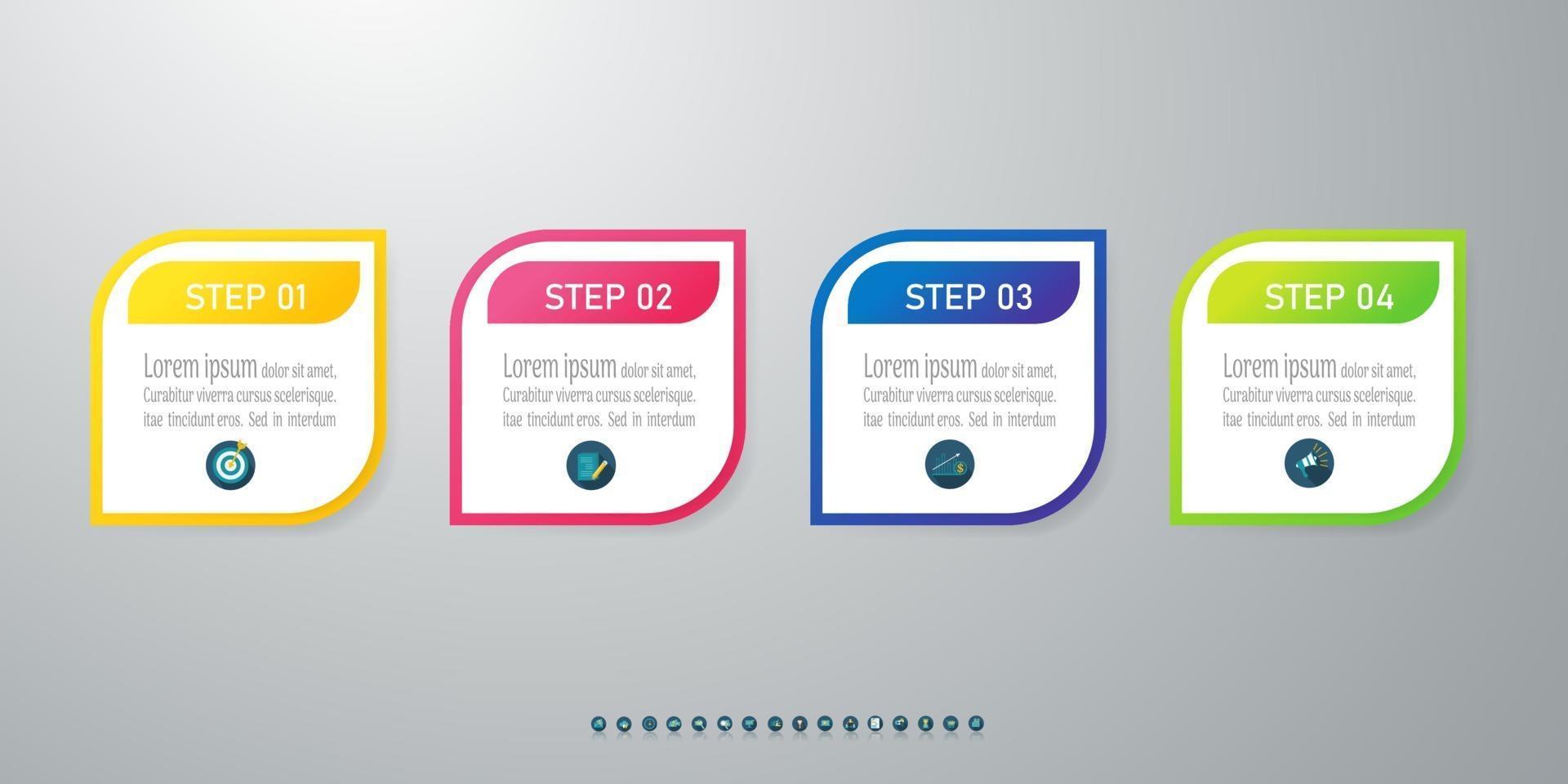 STEP 01

Lorem ipsum dolor sit amet, Curabitur viverra cursus scelerisque. itae tincidunt eros. Sed in interdum

STEP 02

Lorem ipsum dolor sit amet, Curabitur viverra cursus scelerisque. itae tincidunt eros. Sed in interdum

STEP 03

Lorem ipsum dolor sit amet, Curabitur viverra cursus scelerisque. itae tincidunt eros. Sed in interdum

STEP 04

Lorem ipsum dolor sit amet, Curabitur viverra cursus scelerisque. itae tincidunt eros. Sed in interdum