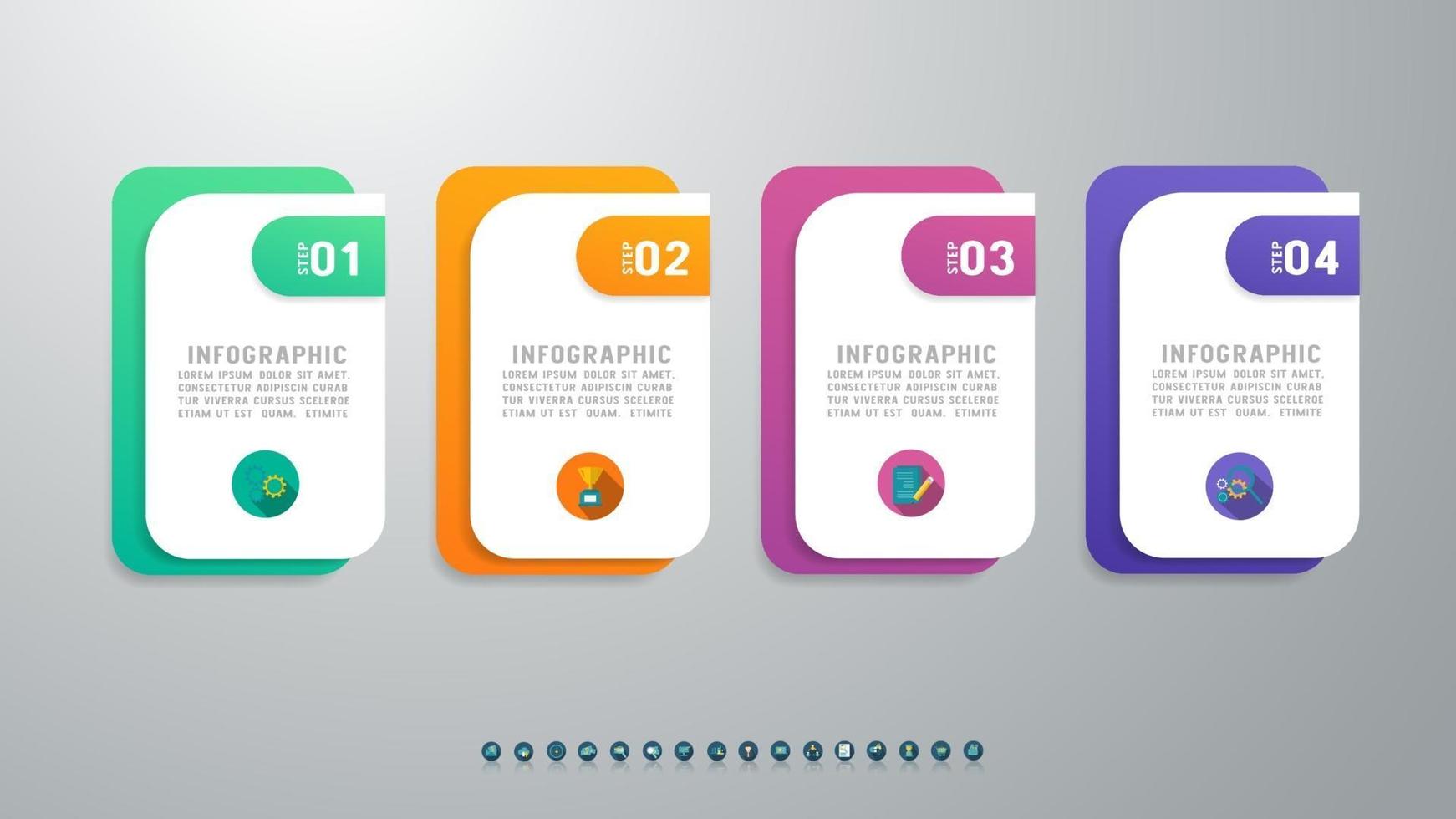 STEP 01

INFOGRAPHIC
LOREM IPSUM DOLOR SIT AMET, CONSECTETUR ADIPISCIN CURAB TUR VIVERRA CURSUS SCELEROE ETIAM UT EST QUAM. ETIMITE

STEP 02

INFOGRAPHIC
LOREM IPSUM DOLOR SIT AMET, CONSECTETUR ADIPISCIN CURAB TUR VIVERRA CURSUS SCELEROE ETIAM UT EST QUAM. ETIMITE

STEP 03

INFOGRAPHIC
LOREM IPSUM DOLOR SIT AMET, CONSECTETUR ADIPISCIN CURAB TUR VIVERRA CURSUS SCELEROE ETIAM UT EST QUAM. ETIMITE

STEP 04

INFOGRAPHIC
LOREM IPSUM DOLOR SIT AMET, CONSECTETUR ADIPISCIN CURAB TUR VIVERRA CURSUS SCELEROE ETIAM UT EST QUAM. ETIMITE